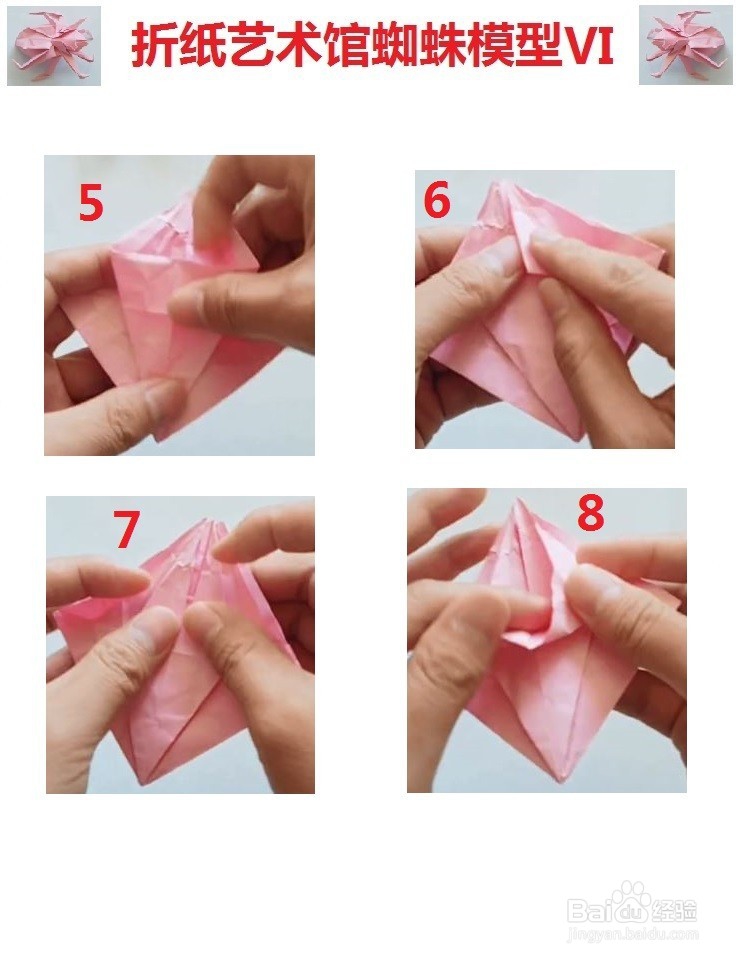 折纸艺术馆蜘蛛模型VI

5

6

7

8

Baidu经验
jingyan.baidu.com