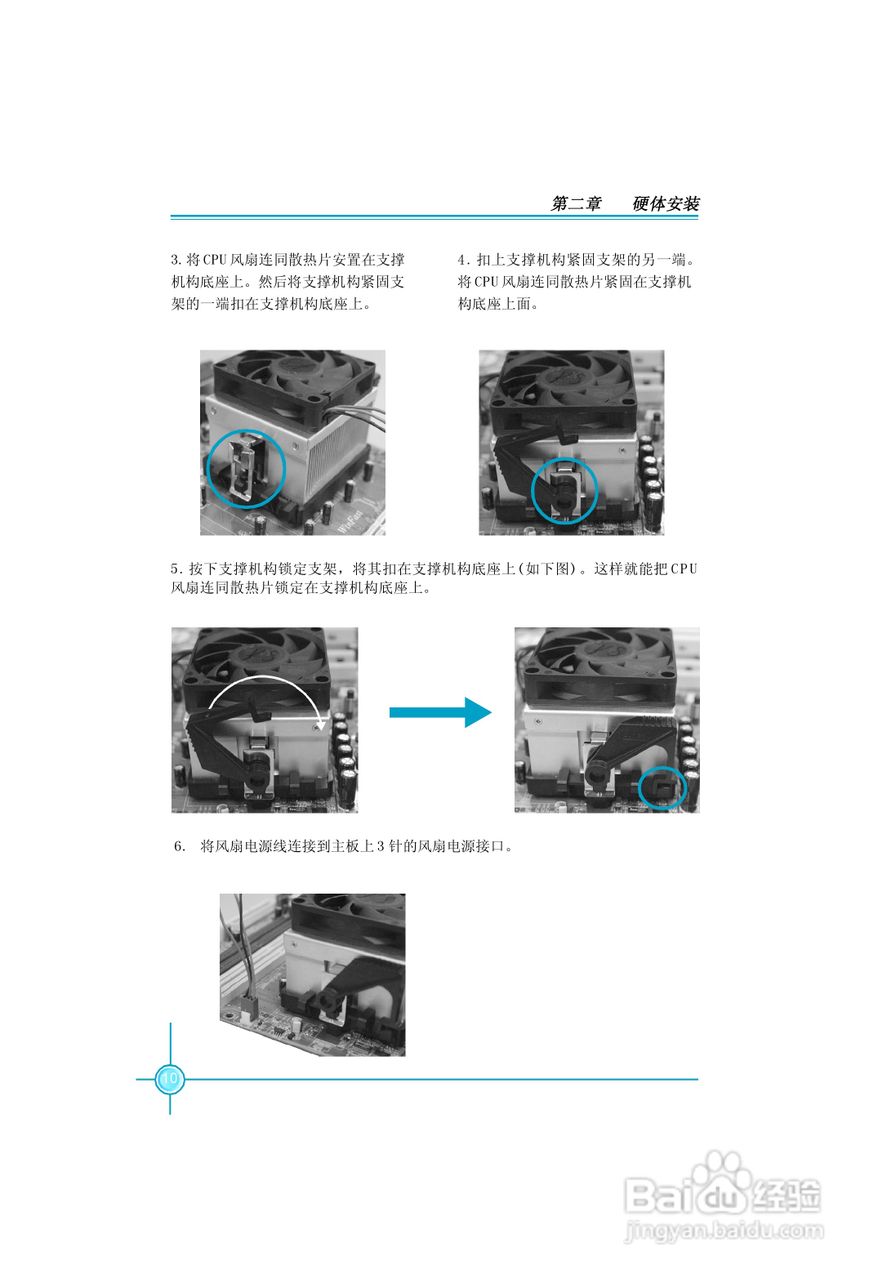 第二章　硬体安装

3. 将 CPU 风扇连同散热片安置在支撑机构底座上。然后将支撑机构紧固支架的一端扣在支撑机构底座上。

4. 扣上支撑机构紧固支架的另一端。将 CPU 风扇连同散热片紧固在支撑机构底座上面。

5. 按下支撑机构锁定支架，将其扣在支撑机构底座上(如下图)。这样就能把 CPU 风扇连同散热片锁定在支撑机构底座上。

6. 将风扇电源线连接到主板上 3 针的风扇电源接口。

10

Baidu 经验
jingyan.baidu.com