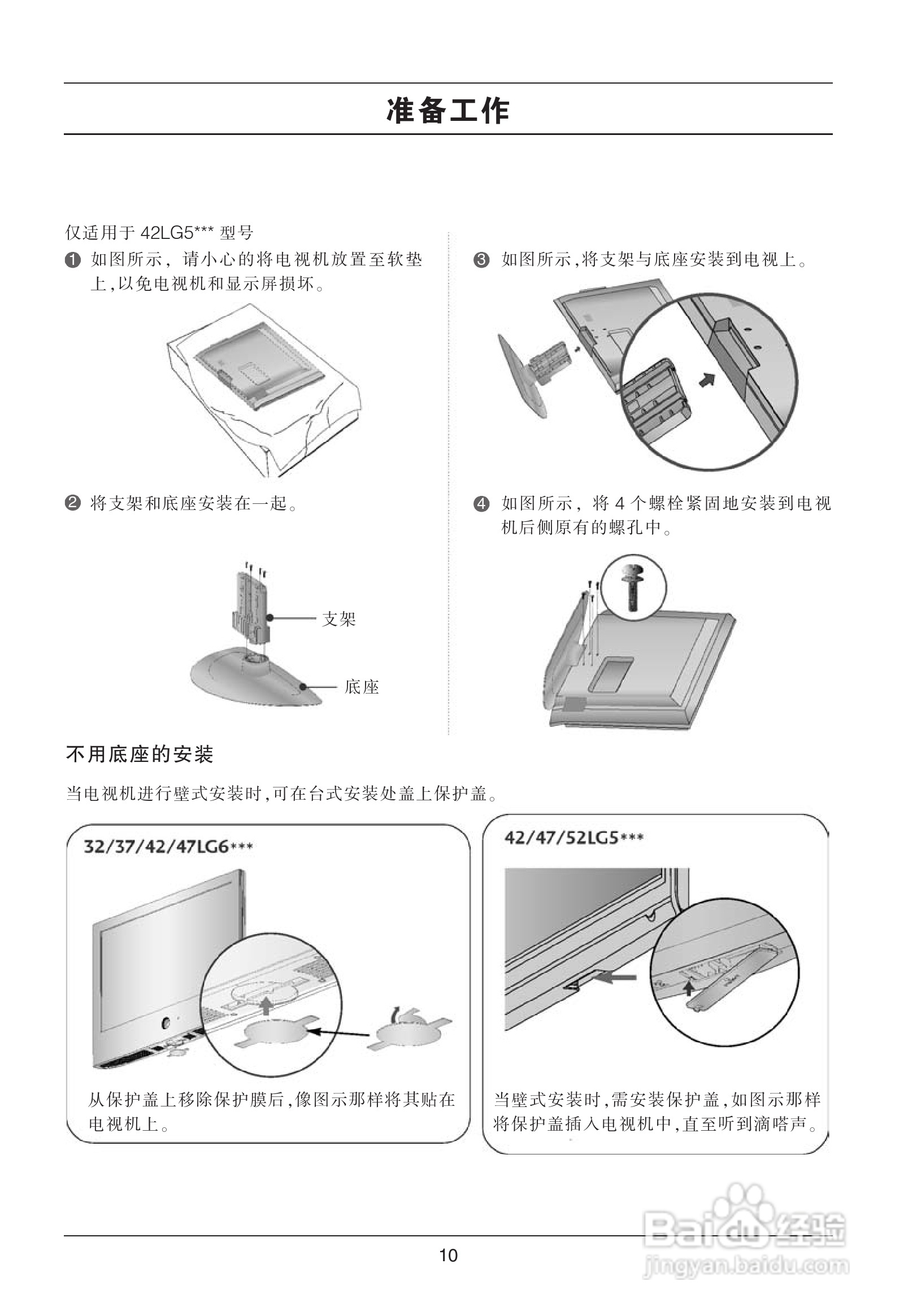 准备工作

仅适用于 42LG5*** 型号

❶ 如图所示，请小心的将电视机放置至软垫上，以免电视机和显示屏损坏。

❷ 将支架和底座安装在一起。

支架

底座

❸ 如图所示，将支架与底座安装到电视上。

❹ 如图所示，将 4 个螺栓紧固地安装到电视机后侧原有的螺孔中。

不用底座的安装

当电视机进行壁式安装时，可在台式安装处盖上保护盖。

32/37/42/47LG6***

从保护盖上移除保护膜后，像图示那样将其贴在电视机上。

42/47/52LG5***

当壁式安装时，需安装保护盖，如图示那样将保护盖插入电视机中，直至听到滴嗒声。

10

Baidu 经验
jingyan.baidu.com