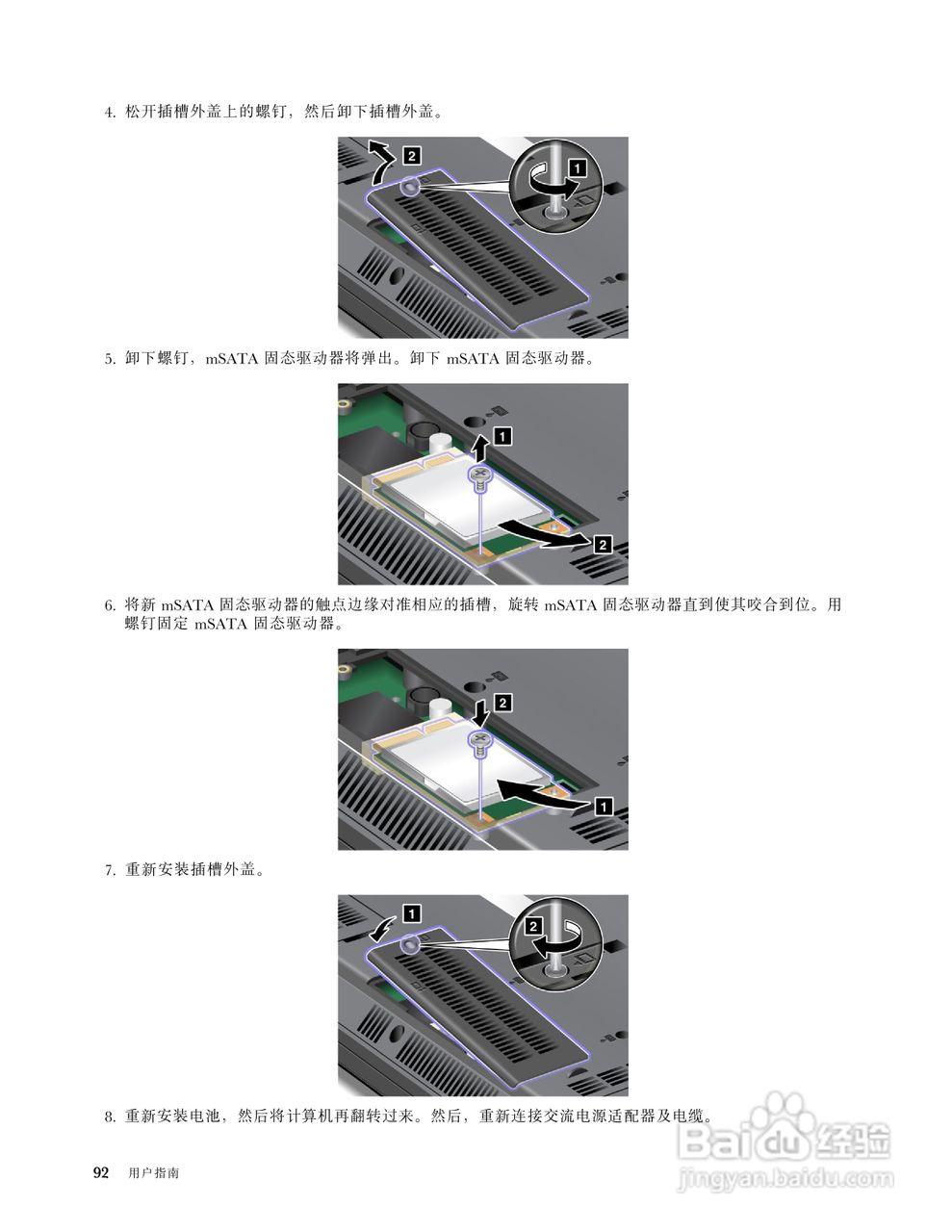 4. 松开插槽外盖上的螺钉，然后卸下插槽外盖。

2

1

5. 卸下螺钉，mSATA 固态驱动器将弹出。卸下 mSATA 固态驱动器。

1

2

6. 将新 mSATA 固态驱动器的触点边缘对准相应的插槽，旋转 mSATA 固态驱动器直到使其咬合到位。用螺钉固定 mSATA 固态驱动器。

2

1

7. 重新安装插槽外盖。

1

2

8. 重新安装电池，然后将计算机再翻转过来。然后，重新连接交流电源适配器及电缆。

92 用户指南

Baidu 经验
jingyan.baidu.com