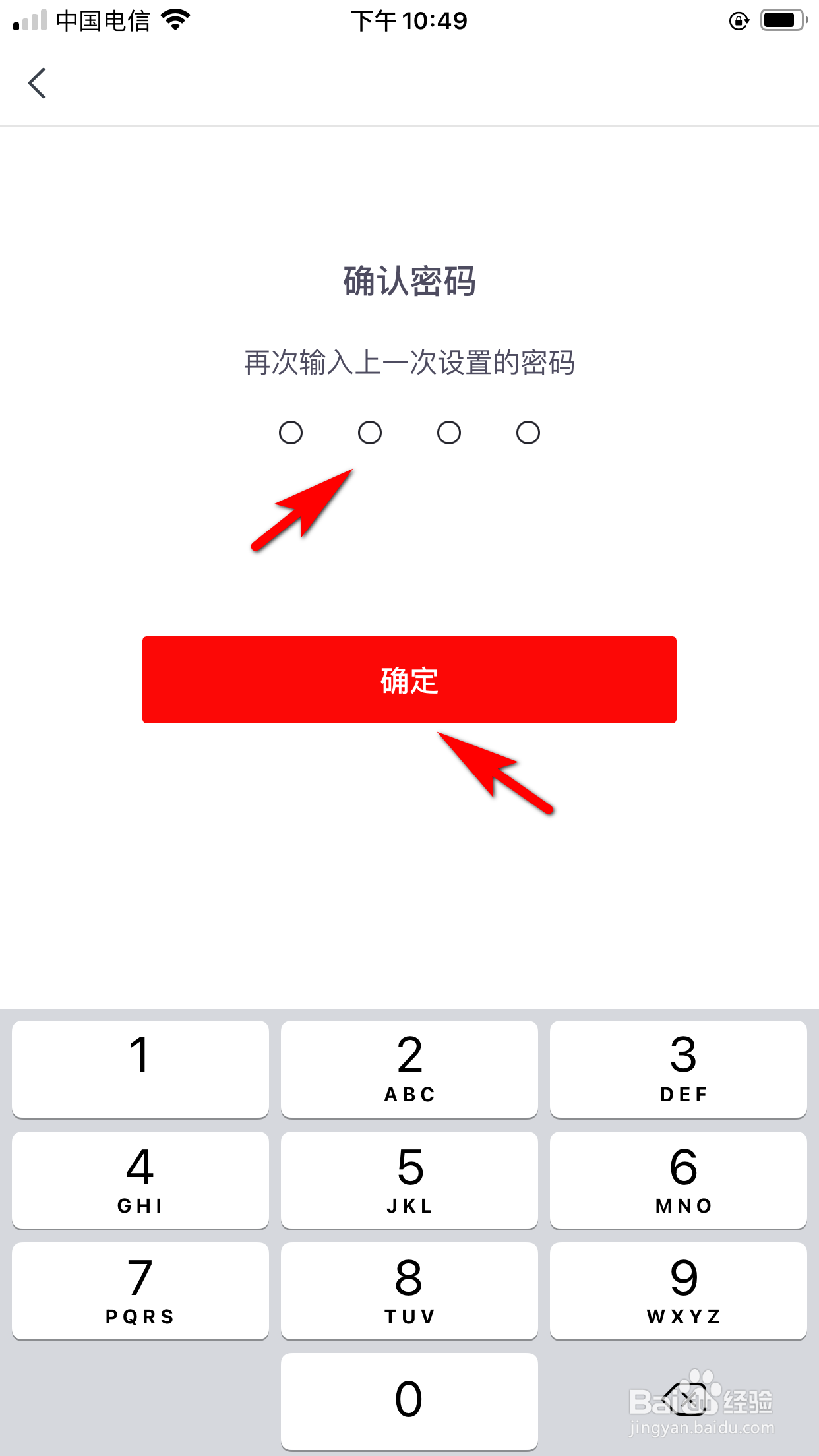 中国电信 下午 10:49

确认密码

再次输入上一次设置的密码

确定

1
2 ABC
3 DEF
4 GHI
5 JKL
6 MNO
7 PQRS
8 TUV
9 WXYZ
0

Baidu 经验
jingyan.baidu.com