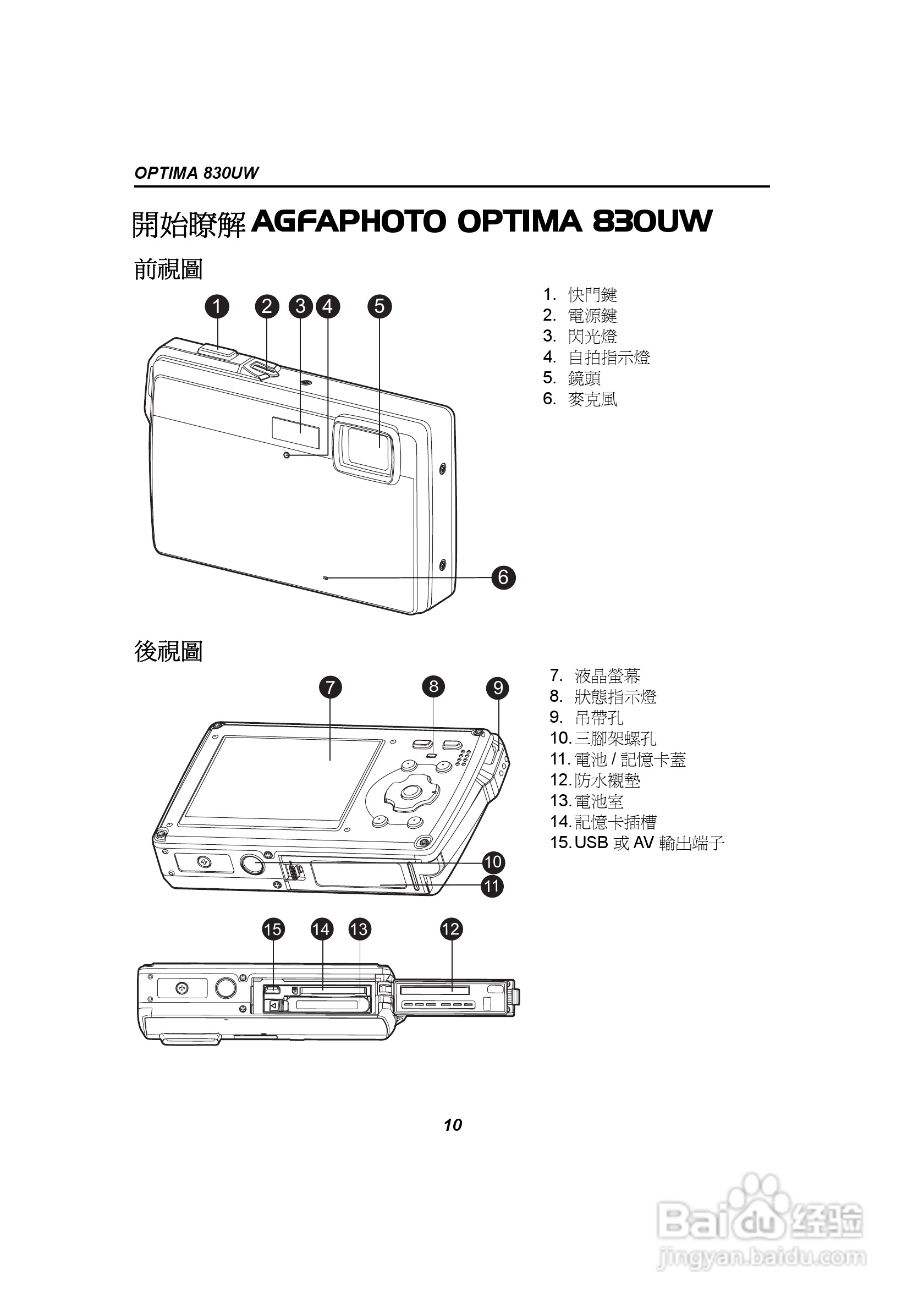 OPTIMA 830UW

開始瞭解 AGFAPHOTO OPTIMA 830UW

前視圖

1 2 3 4 5

6

1. 快門鍵
2. 電源鍵
3. 閃光燈
4. 自拍指示燈
5. 鏡頭
6. 麥克風

後視圖

7 8 9

10
11

15 14 13 12

7. 液晶螢幕
8. 狀態指示燈
9. 吊帶孔
10. 三腳架螺孔
11. 電池 / 記憶卡蓋
12. 防水襯墊
13. 電池室
14. 記憶卡插槽
15. USB 或 AV 輸出端子

10

Baidu 经验
jingyan.baidu.com