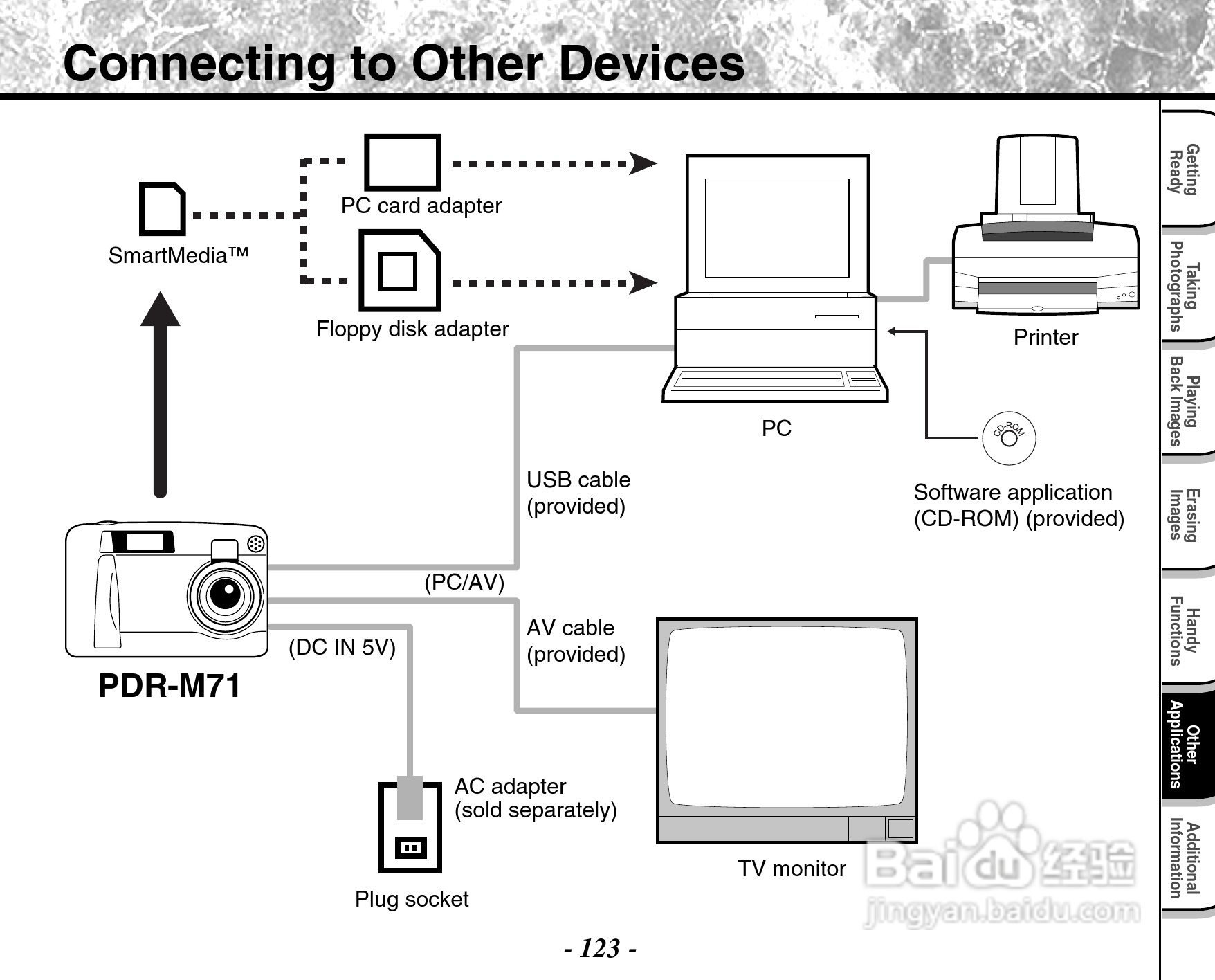 Connecting to Other Devices

SmartMedia™

PC card adapter

Floppy disk adapter

PC

Printer

CD-ROM

Software application (CD-ROM) (provided)

USB cable (provided)

(PC/AV)

AV cable (provided)

(DC IN 5V)

PDR-M71

AC adapter (sold separately)

Plug socket

TV monitor

Getting Ready

Taking Photographs

Playing Back Images

Erasing Images

Handy Functions

Other Applications

Additional Information

Baidu 经验
jingyan.baidu.com

- 123 -