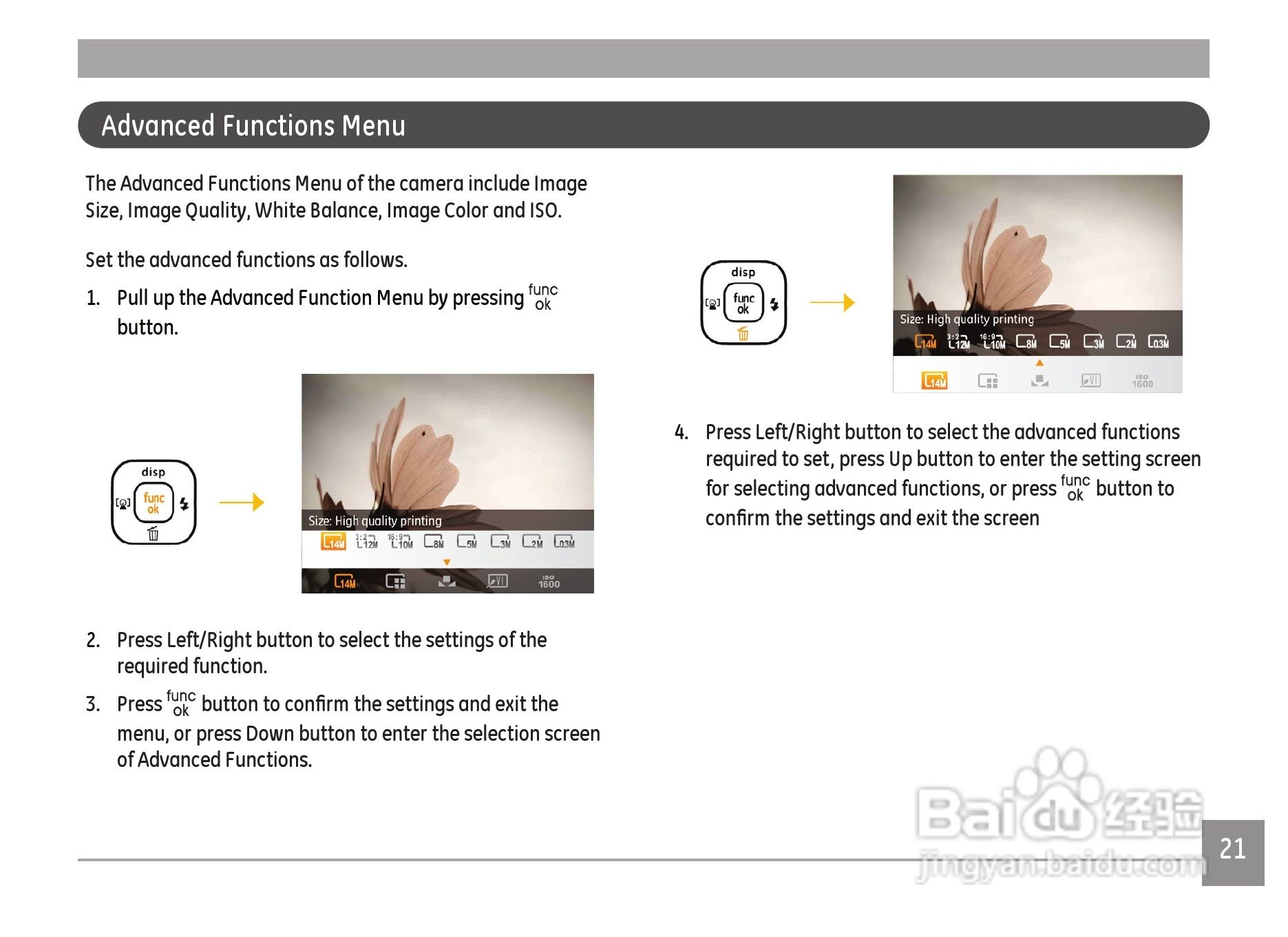 Advanced Functions Menu

The Advanced Functions Menu of the camera include Image Size, Image Quality, White Balance, Image Color and ISO.

Set the advanced functions as follows.

1. Pull up the Advanced Function Menu by pressing func ok button.

disp
func ok

Size: High quality printing
14M 3:2 12M 16:9 10M 8M 5M 3M 2M 0.3M
14M ISO 1600

2. Press Left/Right button to select the settings of the required function.

3. Press func ok button to confirm the settings and exit the menu, or press Down button to enter the selection screen of Advanced Functions.

disp
func ok

Size: High quality printing
14M 3:2 12M 16:9 10M 8M 5M 3M 2M 0.3M
14M ISO 1600

4. Press Left/Right button to select the advanced functions required to set, press Up button to enter the setting screen for selecting advanced functions, or press func ok button to confirm the settings and exit the screen

Baidu 经验
jingyan.baidu.com

21