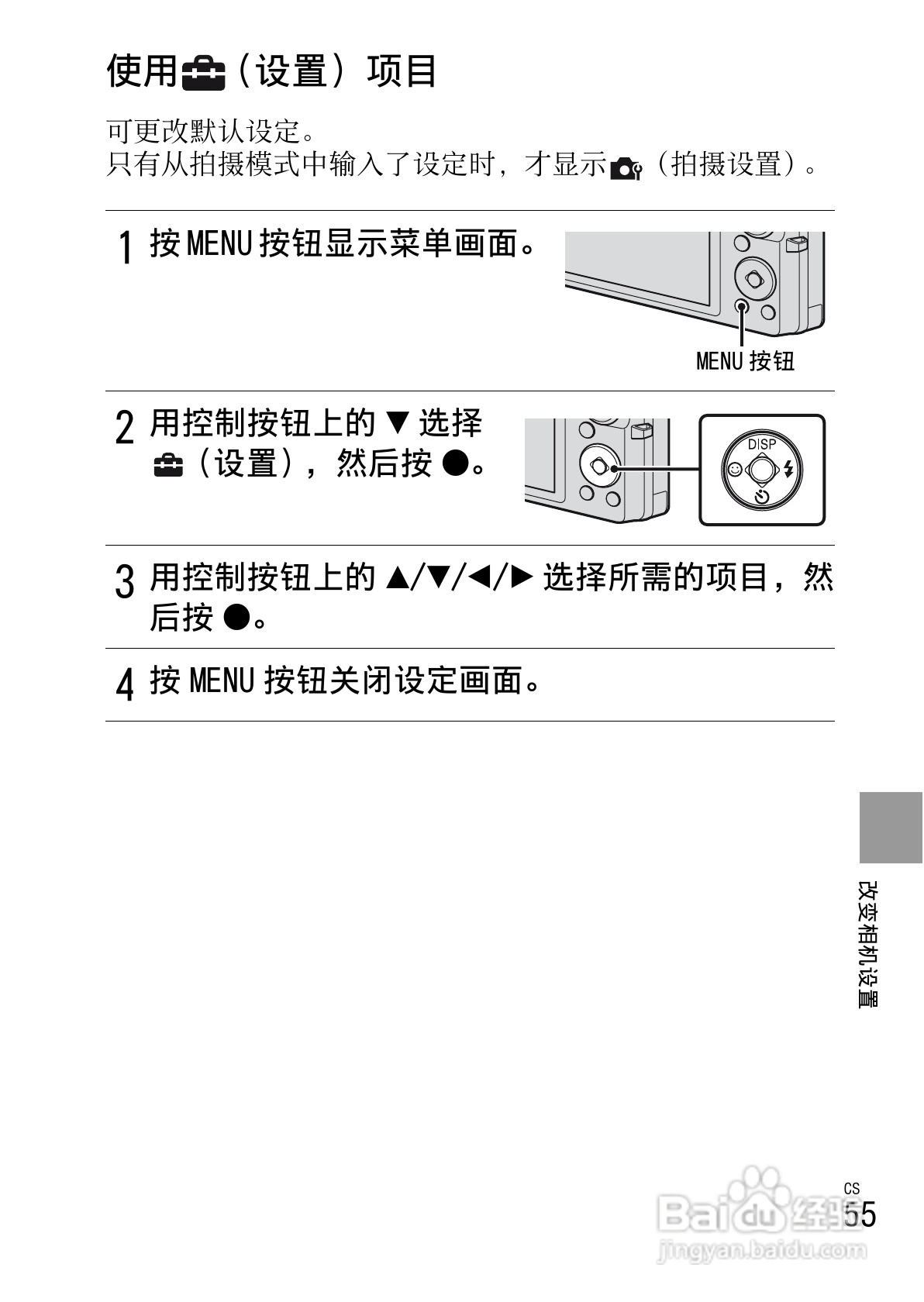 使用（设置）项目

可更改默认设定。
只有从拍摄模式中输入了设定时，才显示（拍摄设置）。

1 按 MENU 按钮显示菜单画面。

MENU 按钮

2 用控制按钮上的 ▼ 选择（设置），然后按 ●。

DISP

3 用控制按钮上的 ▲/▼/◀/▶ 选择所需的项目，然后按 ●。

4 按 MENU 按钮关闭设定画面。

改变相机设置

CS
55

Baidu 经验
jingyan.baidu.com