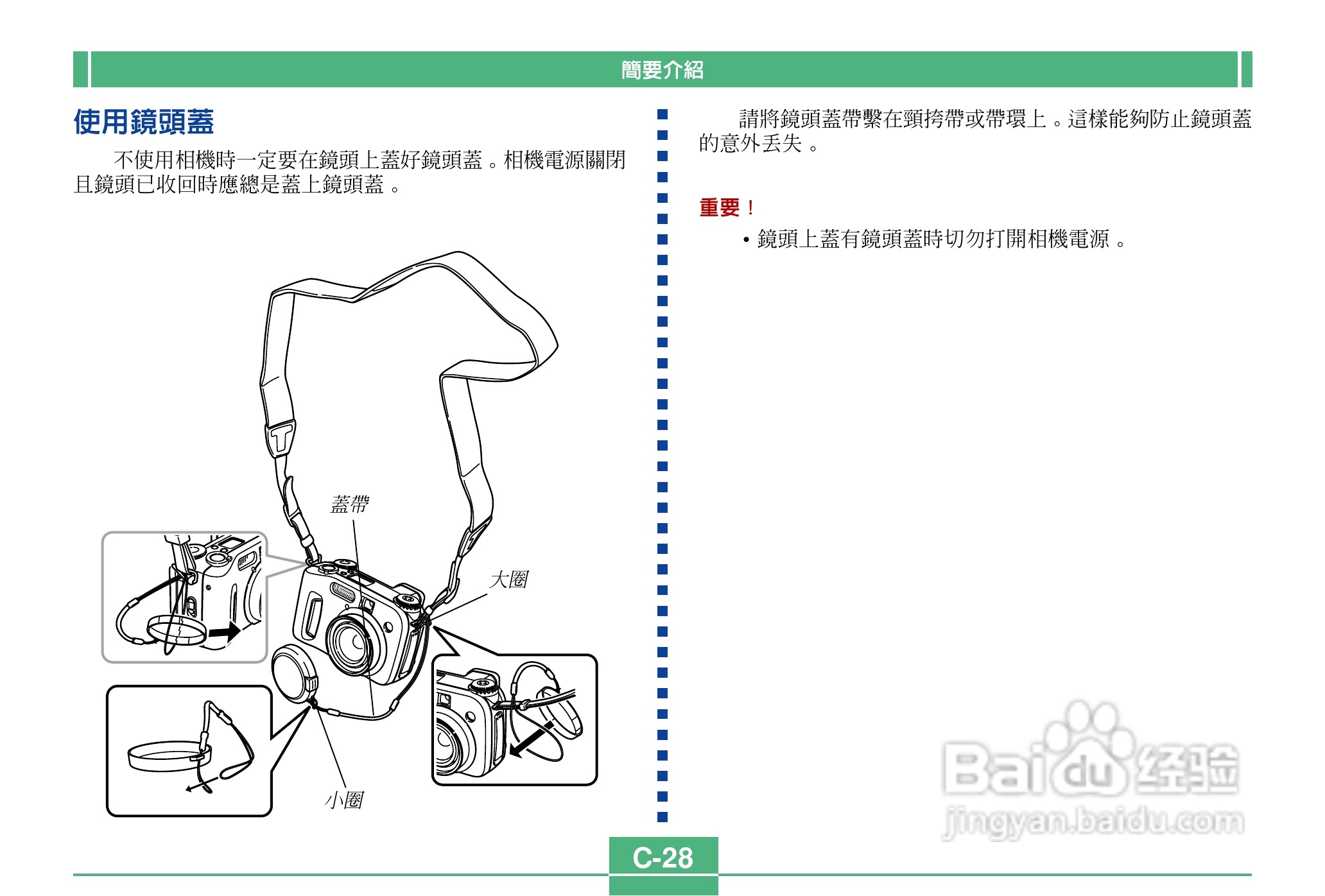 簡要介紹

使用鏡頭蓋

不使用相機時一定要在鏡頭上蓋好鏡頭蓋。相機電源關閉且鏡頭已收回時應總是蓋上鏡頭蓋。

蓋帶

大圈

小圈

請將鏡頭蓋帶繫在頸挎帶或帶環上。這樣能夠防止鏡頭蓋的意外丟失。

重要！

• 鏡頭上蓋有鏡頭蓋時切勿打開相機電源。

Baidu 经验
jingyan.baidu.com

C-28