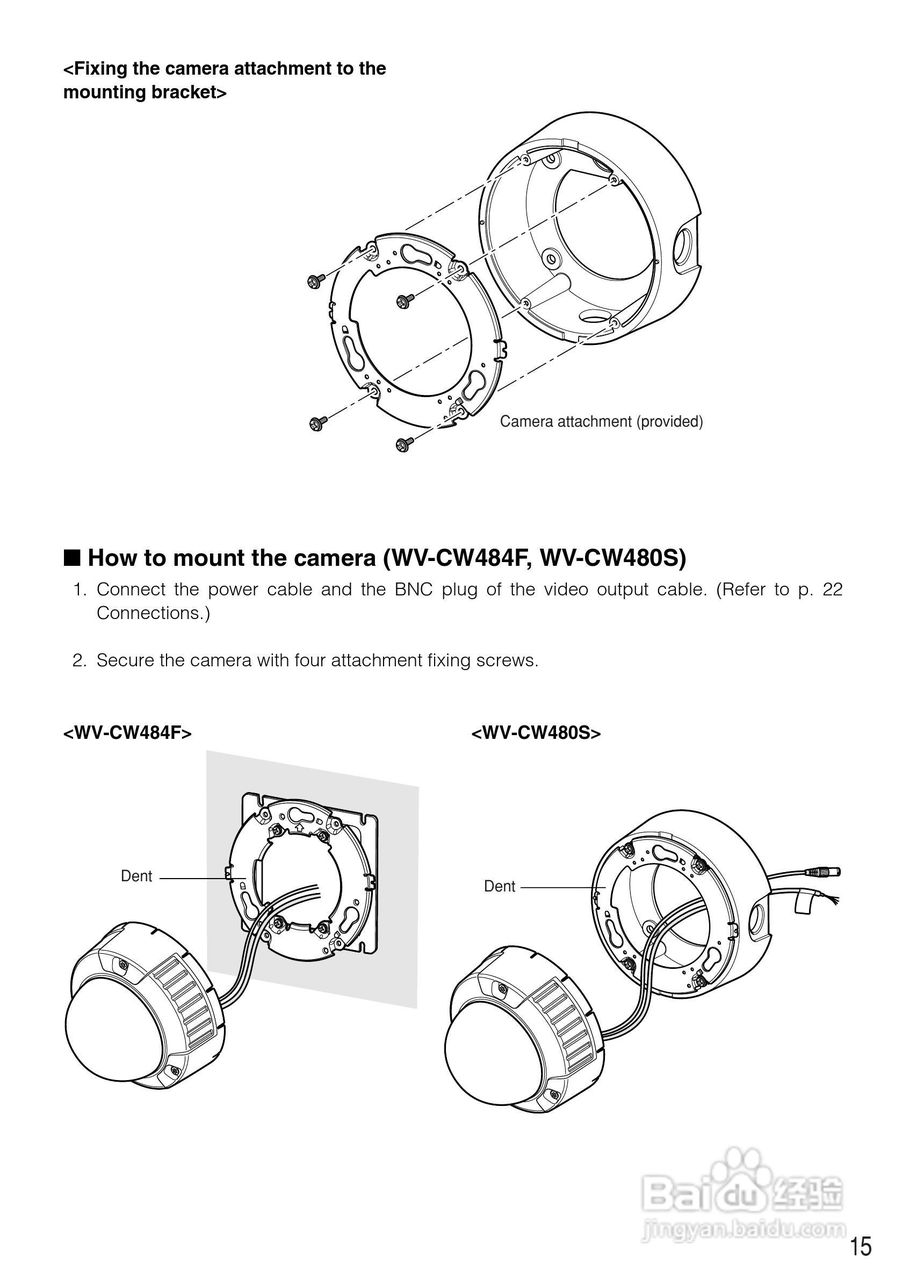 <Fixing the camera attachment to the mounting bracket>

Camera attachment (provided)

■ How to mount the camera (WV-CW484F, WV-CW480S)

1. Connect the power cable and the BNC plug of the video output cable. (Refer to p. 22 Connections.)

2. Secure the camera with four attachment fixing screws.

<WV-CW484F>

Dent

<WV-CW480S>

Dent

Baidu 经验
jingyan.baidu.com

15