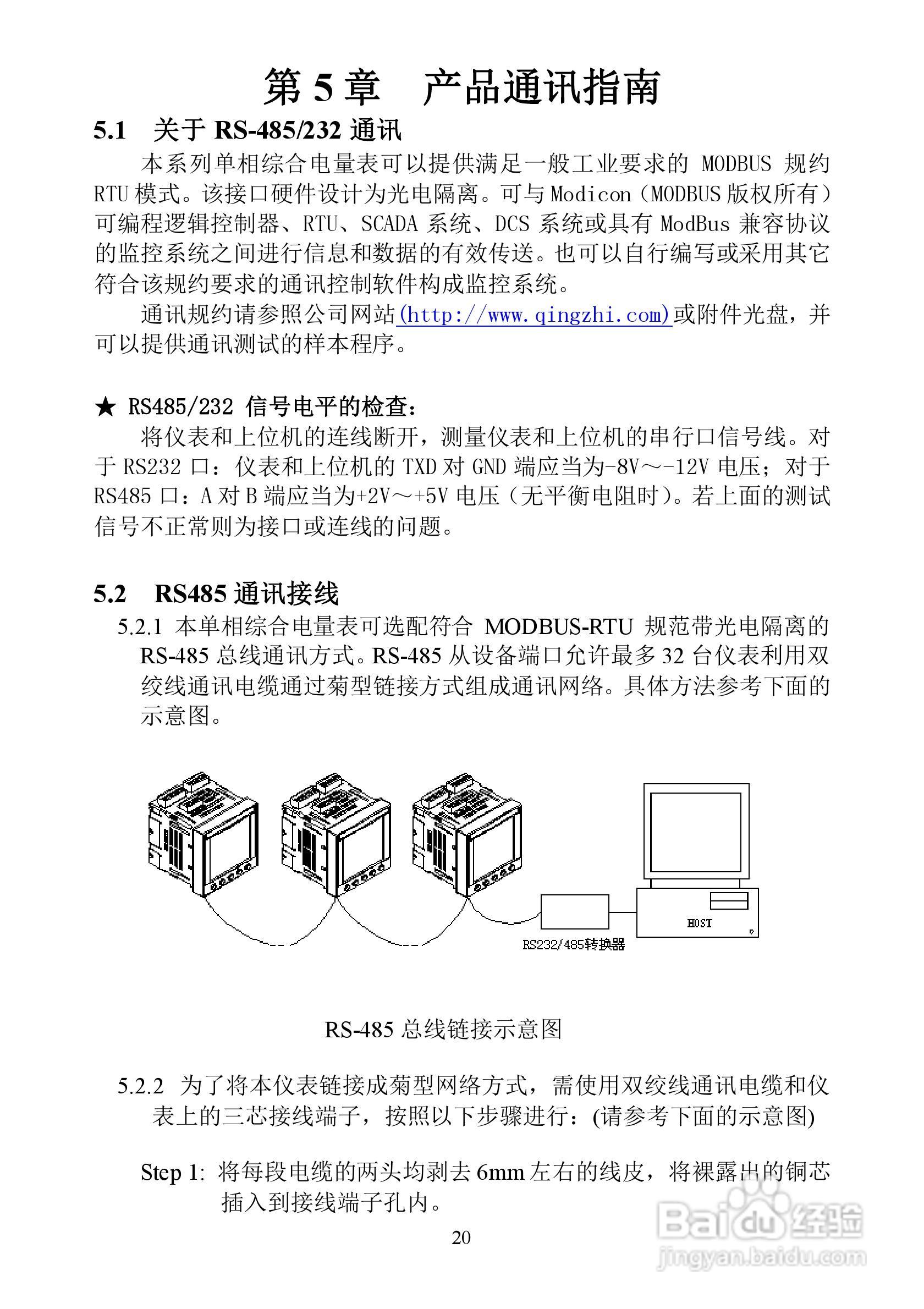 第 5 章　产品通讯指南

5.1　关于 RS-485/232 通讯

本系列单相综合电量表可以提供满足一般工业要求的 MODBUS 规约 RTU 模式。该接口硬件设计为光电隔离。可与 Modicon（MODBUS 版权所有）可编程逻辑控制器、RTU、SCADA 系统、DCS 系统或具有 ModBus 兼容协议的监控系统之间进行信息和数据的有效传送。也可以自行编写或采用其它符合该规约要求的通讯控制软件构成监控系统。

通讯规约请参照公司网站(http://www.qingzhi.com)或附件光盘，并可以提供通讯测试的样本程序。

★ RS485/232 信号电平的检查：

将仪表和上位机的连线断开，测量仪表和上位机的串行口信号线。对于 RS232 口：仪表和上位机的 TXD 对 GND 端应当为-8V～-12V 电压；对于 RS485 口：A 对 B 端应当为+2V～+5V 电压（无平衡电阻时）。若上面的测试信号不正常则为接口或连线的问题。

5.2　RS485 通讯接线

5.2.1 本单相综合电量表可选配符合 MODBUS-RTU 规范带光电隔离的 RS-485 总线通讯方式。RS-485 从设备端口允许最多 32 台仪表利用双绞线通讯电缆通过菊型链接方式组成通讯网络。具体方法参考下面的示意图。

HOST

RS232/485转换器

RS-485 总线链接示意图

5.2.2 为了将本仪表链接成菊型网络方式，需使用双绞线通讯电缆和仪表上的三芯接线端子，按照以下步骤进行：(请参考下面的示意图)

Step 1: 将每段电缆的两头均剥去 6mm 左右的线皮，将裸露出的铜芯插入到接线端子孔内。

20

Baidu 经验
jingyan.baidu.com