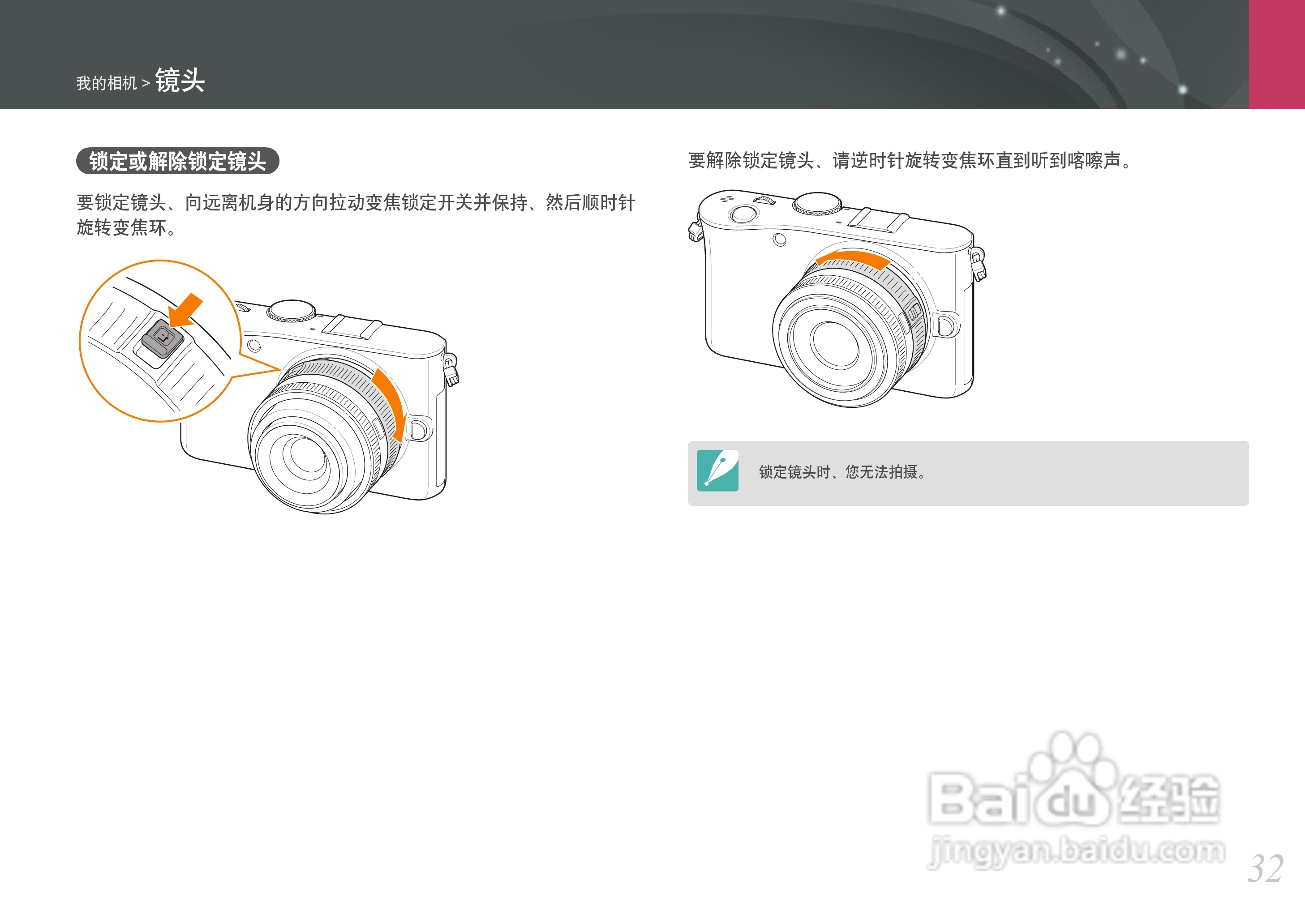 我的相机 > 镜头

锁定或解除锁定镜头

要锁定镜头、向远离机身的方向拉动变焦锁定开关并保持、然后顺时针旋转变焦环。

要解除锁定镜头、请逆时针旋转变焦环直到听到喀嚓声。

锁定镜头时、您无法拍摄。

Baidu经验
jingyan.baidu.com

32