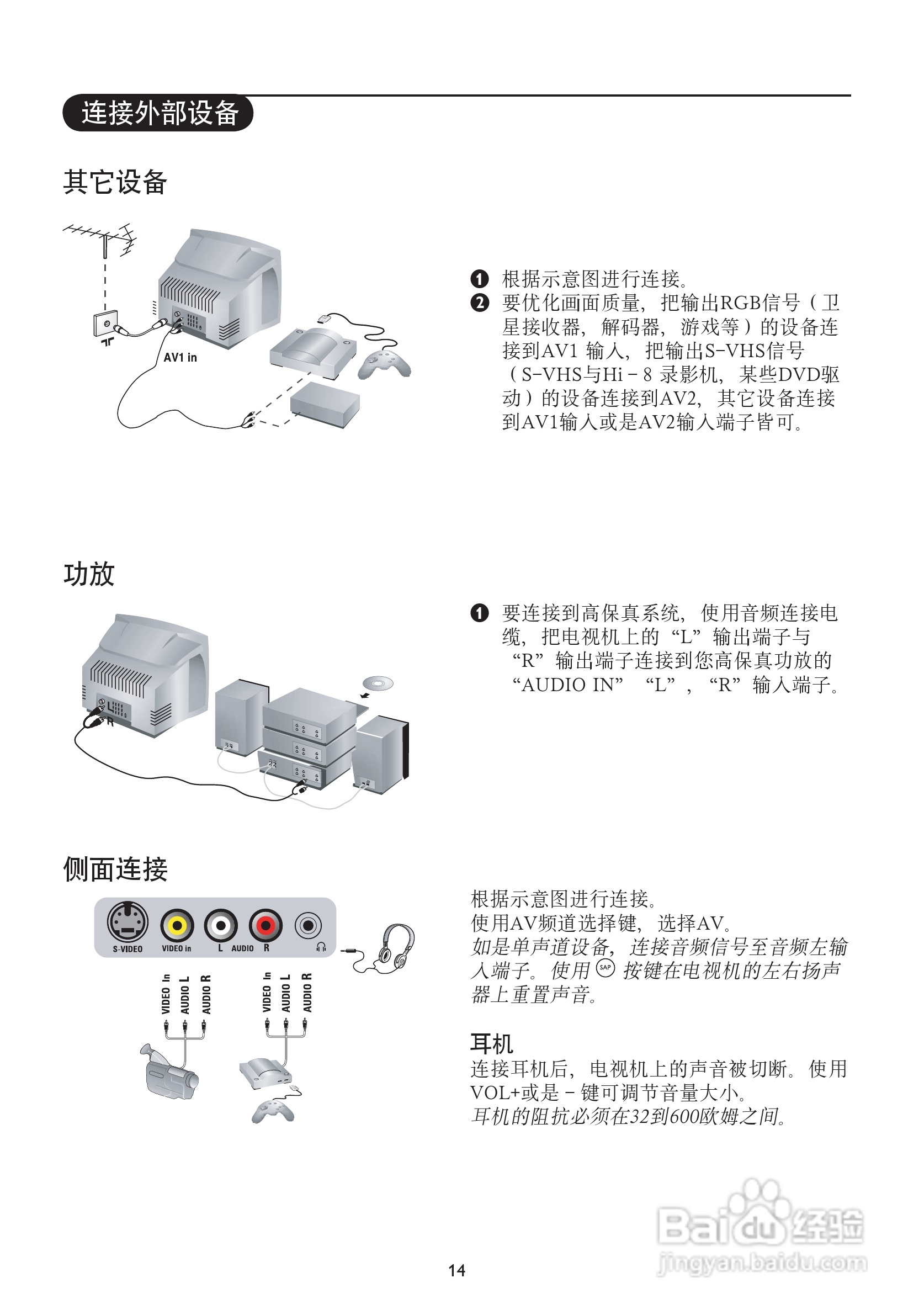 连接外部设备

其它设备

AV1 in

❶ 根据示意图进行连接。
❷ 要优化画面质量，把输出RGB信号（卫星接收器，解码器，游戏等）的设备连接到AV1 输入，把输出S-VHS信号（S-VHS与Hi－8 录影机，某些DVD驱动）的设备连接到AV2，其它设备连接到AV1输入或是AV2输入端子皆可。

功放

L
R

❶ 要连接到高保真系统，使用音频连接电缆，把电视机上的“L”输出端子与“R”输出端子连接到您高保真功放的“AUDIO IN” “L”，“R”输入端子。

侧面连接

S-VIDEO VIDEO in L AUDIO R

VIDEO In AUDIO L AUDIO R

VIDEO In AUDIO L AUDIO R

根据示意图进行连接。
使用AV频道选择键，选择AV。
如是单声道设备，连接音频信号至音频左输入端子。使用 SAP 按键在电视机的左右扬声器上重置声音。

耳机
连接耳机后，电视机上的声音被切断。使用VOL+或是－键可调节音量大小。
耳机的阻抗必须在32到600欧姆之间。

Baidu 经验
jingyan.baidu.com

14