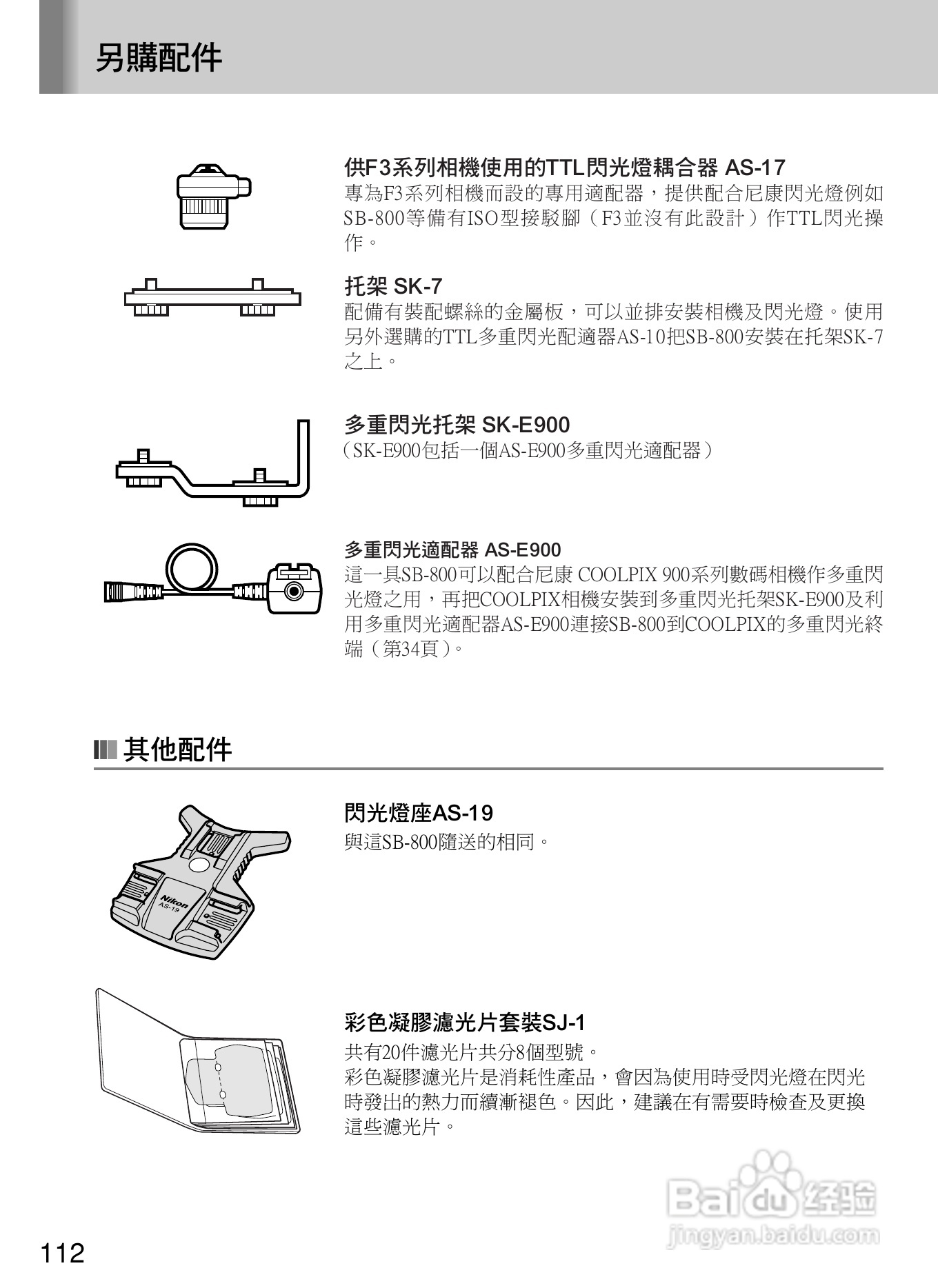 另購配件

供F3系列相機使用的TTL閃光燈耦合器 AS-17
專為F3系列相機而設的專用適配器，提供配合尼康閃光燈例如SB-800等備有ISO型接駁腳（F3並沒有此設計）作TTL閃光操作。

托架 SK-7
配備有裝配螺絲的金屬板，可以並排安裝相機及閃光燈。使用另外選購的TTL多重閃光配適器AS-10把SB-800安裝在托架SK-7之上。

多重閃光托架 SK-E900
（SK-E900包括一個AS-E900多重閃光適配器）

多重閃光適配器 AS-E900
這一具SB-800可以配合尼康 COOLPIX 900系列數碼相機作多重閃光燈之用，再把COOLPIX相機安裝到多重閃光托架SK-E900及利用多重閃光適配器AS-E900連接SB-800到COOLPIX的多重閃光終端（第34頁）。

其他配件

閃光燈座AS-19
與這SB-800隨送的相同。

Nikon
AS-19

彩色凝膠濾光片套裝SJ-1
共有20件濾光片共分8個型號。
彩色凝膠濾光片是消耗性產品，會因為使用時受閃光燈在閃光時發出的熱力而續漸褪色。因此，建議在有需要時檢查及更換這些濾光片。

Baidu 经验
jingyan.baidu.com

112