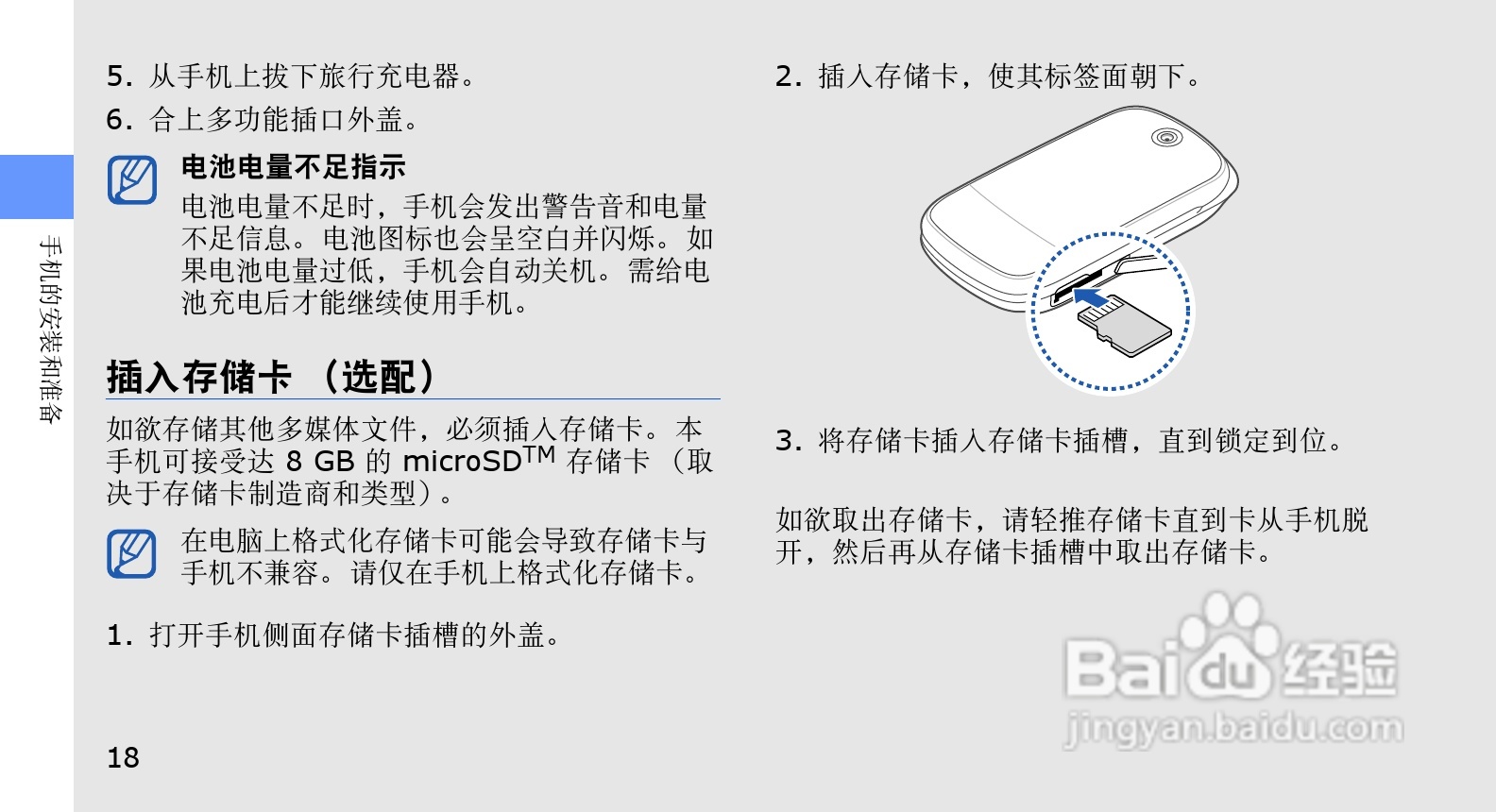 手机的安装和准备

5. 从手机上拔下旅行充电器。

6. 合上多功能插口外盖。

电池电量不足指示
电池电量不足时，手机会发出警告音和电量不足信息。电池图标也会呈空白并闪烁。如果电池电量过低，手机会自动关机。需给电池充电后才能继续使用手机。

插入存储卡 （选配）

如欲存储其他多媒体文件，必须插入存储卡。本手机可接受达 8 GB 的 microSD$^{TM}$ 存储卡 （取决于存储卡制造商和类型）。

在电脑上格式化存储卡可能会导致存储卡与手机不兼容。请仅在手机上格式化存储卡。

1. 打开手机侧面存储卡插槽的外盖。

18

2. 插入存储卡，使其标签面朝下。

3. 将存储卡插入存储卡插槽，直到锁定到位。

如欲取出存储卡，请轻推存储卡直到卡从手机脱开，然后再从存储卡插槽中取出存储卡。

Baidu 经验
jingyan.baidu.com