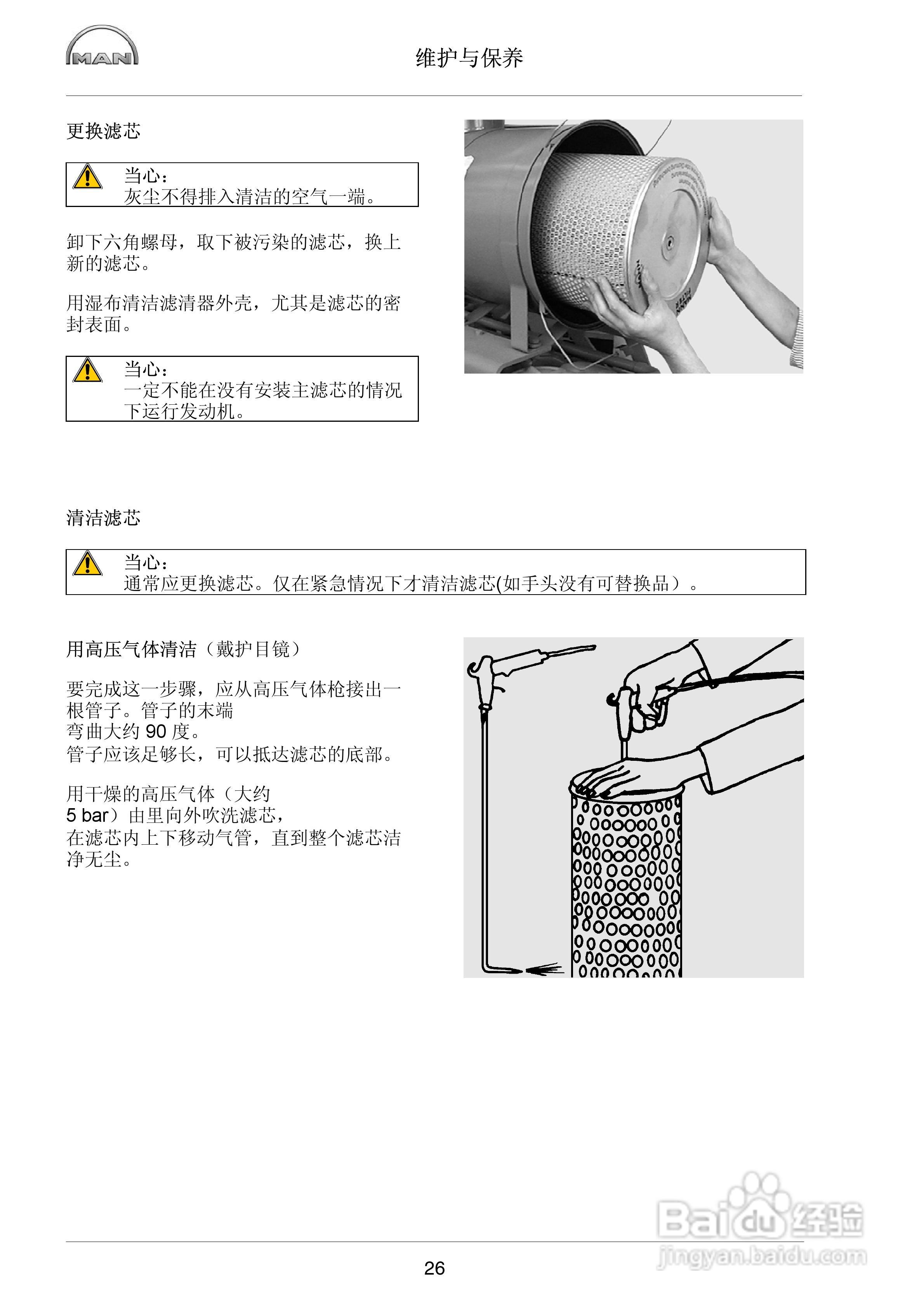 MAN

维护与保养

更换滤芯

当心：
灰尘不得排入清洁的空气一端。

卸下六角螺母，取下被污染的滤芯，换上新的滤芯。

用湿布清洁滤清器外壳，尤其是滤芯的密封表面。

当心：
一定不能在没有安装主滤芯的情况下运行发动机。

清洁滤芯

当心：
通常应更换滤芯。仅在紧急情况下才清洁滤芯(如手头没有可替换品）。

用高压气体清洁（戴护目镜）

要完成这一步骤，应从高压气体枪接出一根管子。管子的末端
弯曲大约 90 度。
管子应该足够长，可以抵达滤芯的底部。

用干燥的高压气体（大约
5 bar）由里向外吹洗滤芯，
在滤芯内上下移动气管，直到整个滤芯洁净无尘。

Baidu 经验
jingyan.baidu.com

26