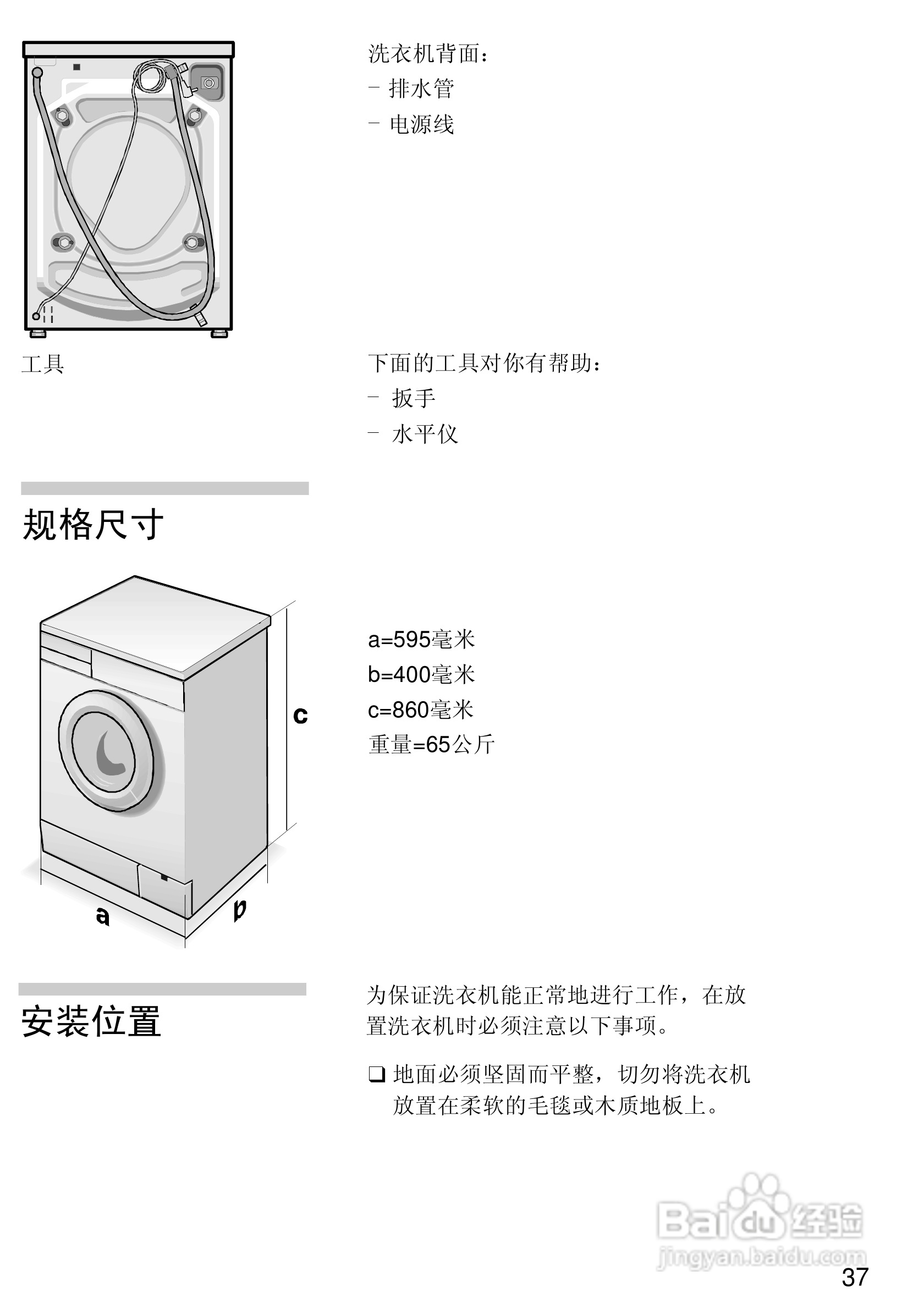 洗衣机背面：
– 排水管
– 电源线

工具

下面的工具对你有帮助：
– 扳手
– 水平仪

规格尺寸

c

a

b

a=595毫米
b=400毫米
c=860毫米
重量=65公斤

安装位置

为保证洗衣机能正常地进行工作，在放置洗衣机时必须注意以下事项。

❑ 地面必须坚固而平整，切勿将洗衣机放置在柔软的毛毯或木质地板上。

Baidu经验
jingyan.baidu.com

37