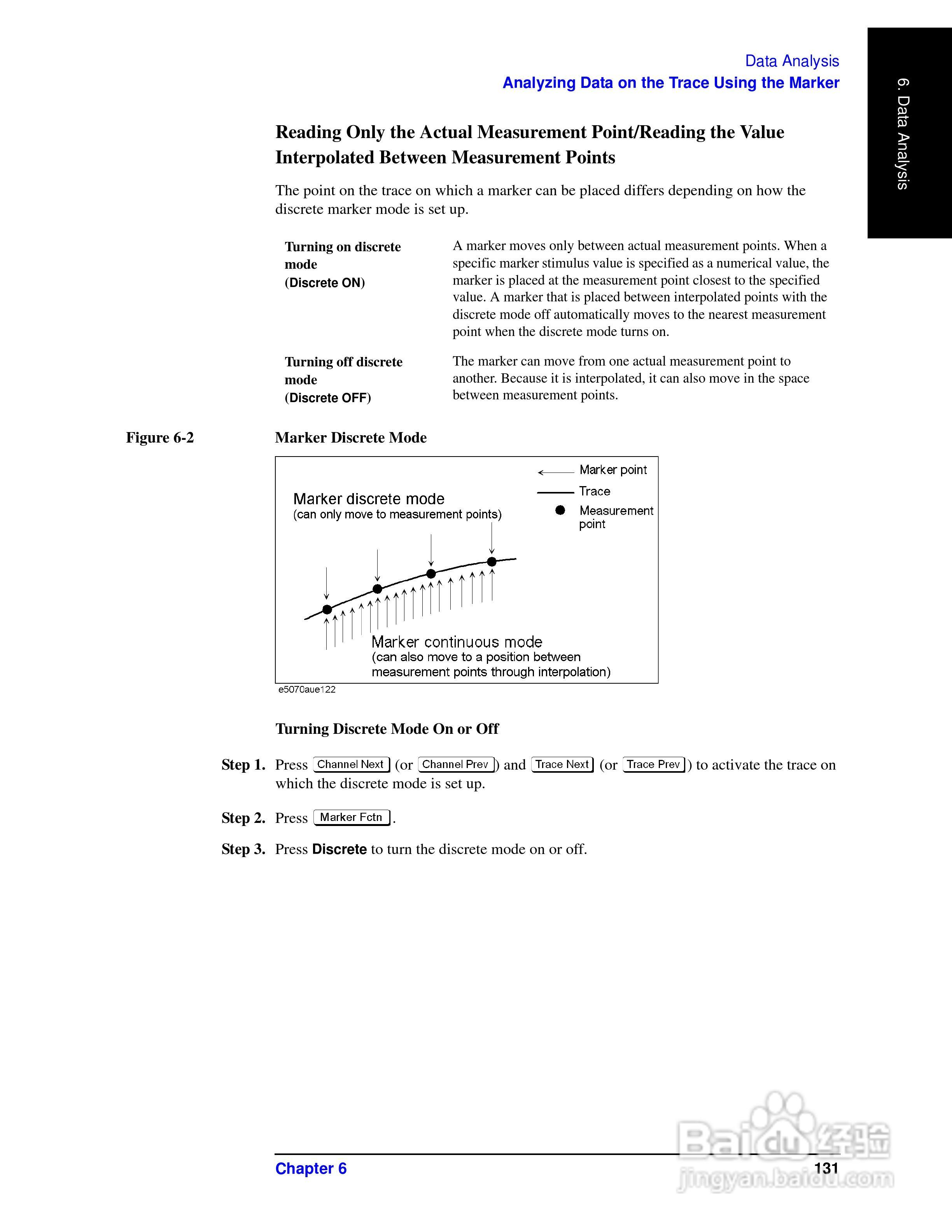 Data Analysis
Analyzing Data on the Trace Using the Marker

6. Data Analysis

Reading Only the Actual Measurement Point/Reading the Value Interpolated Between Measurement Points

The point on the trace on which a marker can be placed differs depending on how the discrete marker mode is set up.

| Turning on discrete mode (Discrete ON) | A marker moves only between actual measurement points. When a specific marker stimulus value is specified as a numerical value, the marker is placed at the measurement point closest to the specified value. A marker that is placed between interpolated points with the discrete mode off automatically moves to the nearest measurement point when the discrete mode turns on. |
|---|---|
| Turning off discrete mode (Discrete OFF) | The marker can move from one actual measurement point to another. Because it is interpolated, it can also move in the space between measurement points. |

Figure 6-2 Marker Discrete Mode

Marker point
Trace
Measurement point
Marker discrete mode
(can only move to measurement points)
Marker continuous mode
(can also move to a position between measurement points through interpolation)
e5070aue122

Turning Discrete Mode On or Off

Step 1. Press Channel Next (or Channel Prev) and Trace Next (or Trace Prev) to activate the trace on which the discrete mode is set up.

Step 2. Press Marker Fctn.

Step 3. Press Discrete to turn the discrete mode on or off.

Chapter 6 131

Baidu经验
jingyan.baidu.com