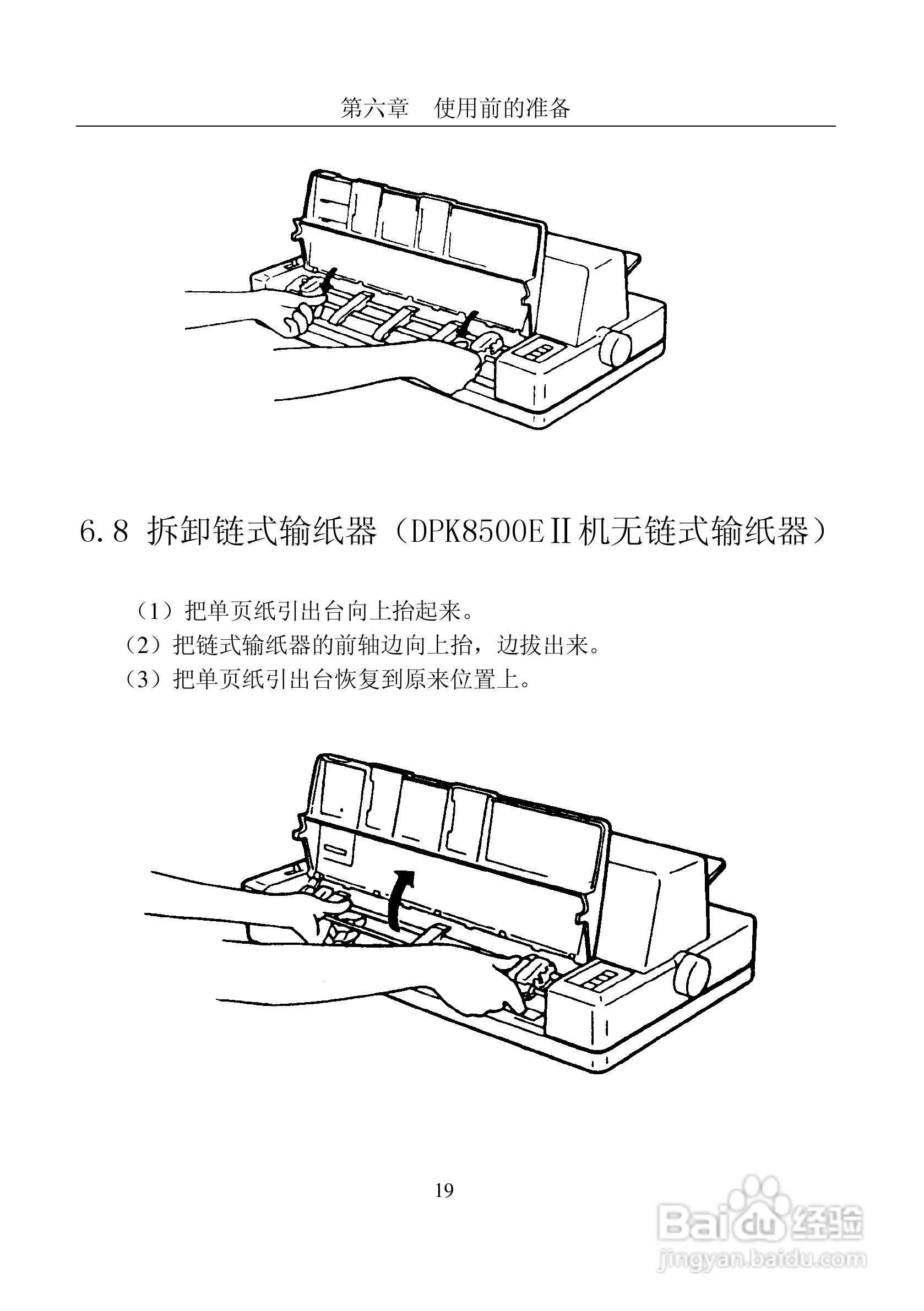 第六章　使用前的准备

6.8 拆卸链式输纸器（DPK8500EⅡ机无链式输纸器）

（1）把单页纸引出台向上抬起来。
（2）把链式输纸器的前轴边向上抬，边拔出来。
（3）把单页纸引出台恢复到原来位置上。

19

Baidu 经验
jingyan.baidu.com