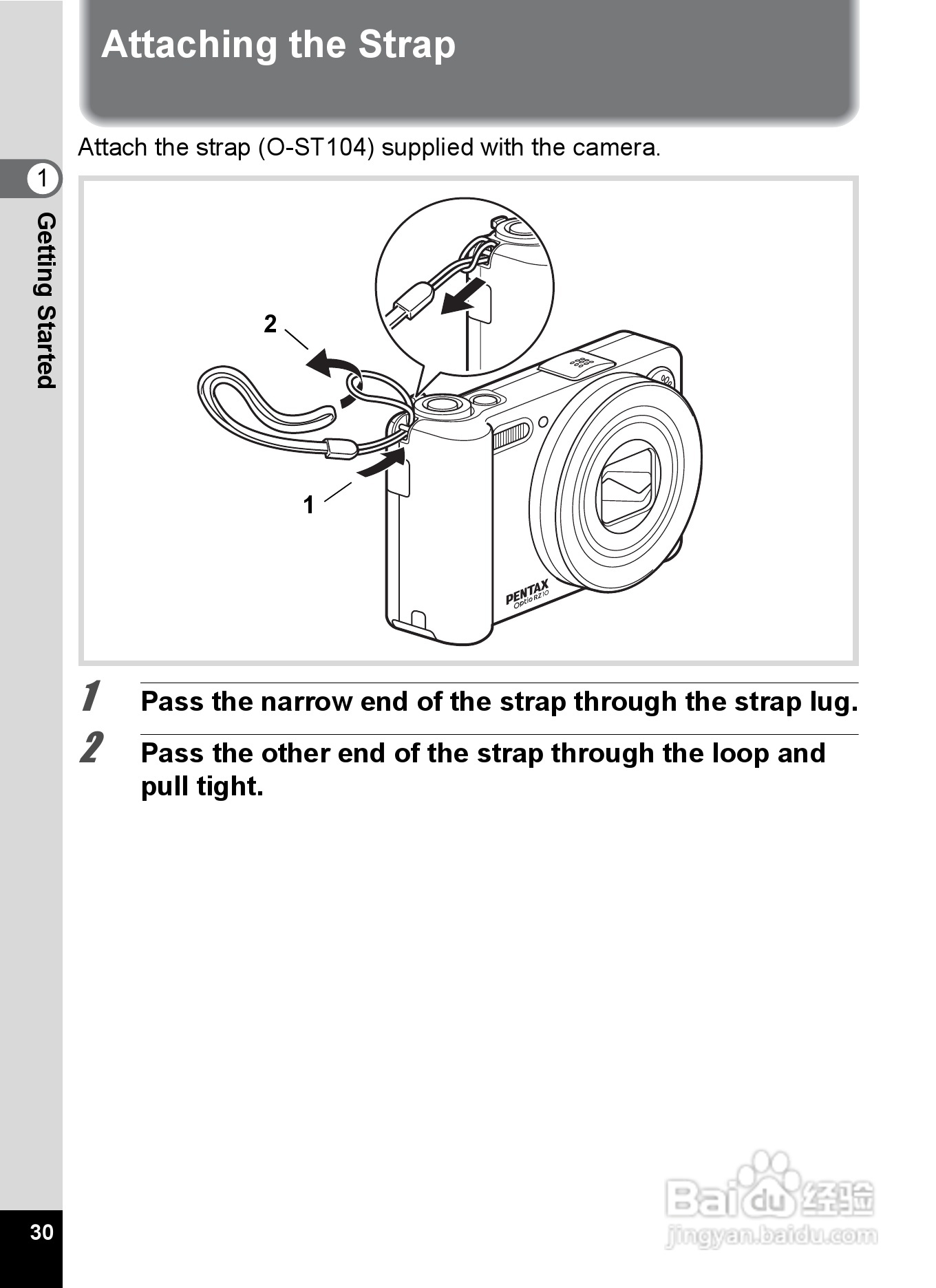 Attaching the Strap

Attach the strap (O-ST104) supplied with the camera.

1

Getting Started

2

1

PENTAX
Optio RZ10

1 Pass the narrow end of the strap through the strap lug.

2 Pass the other end of the strap through the loop and pull tight.

30

Baidu 经验
jingyan.baidu.com