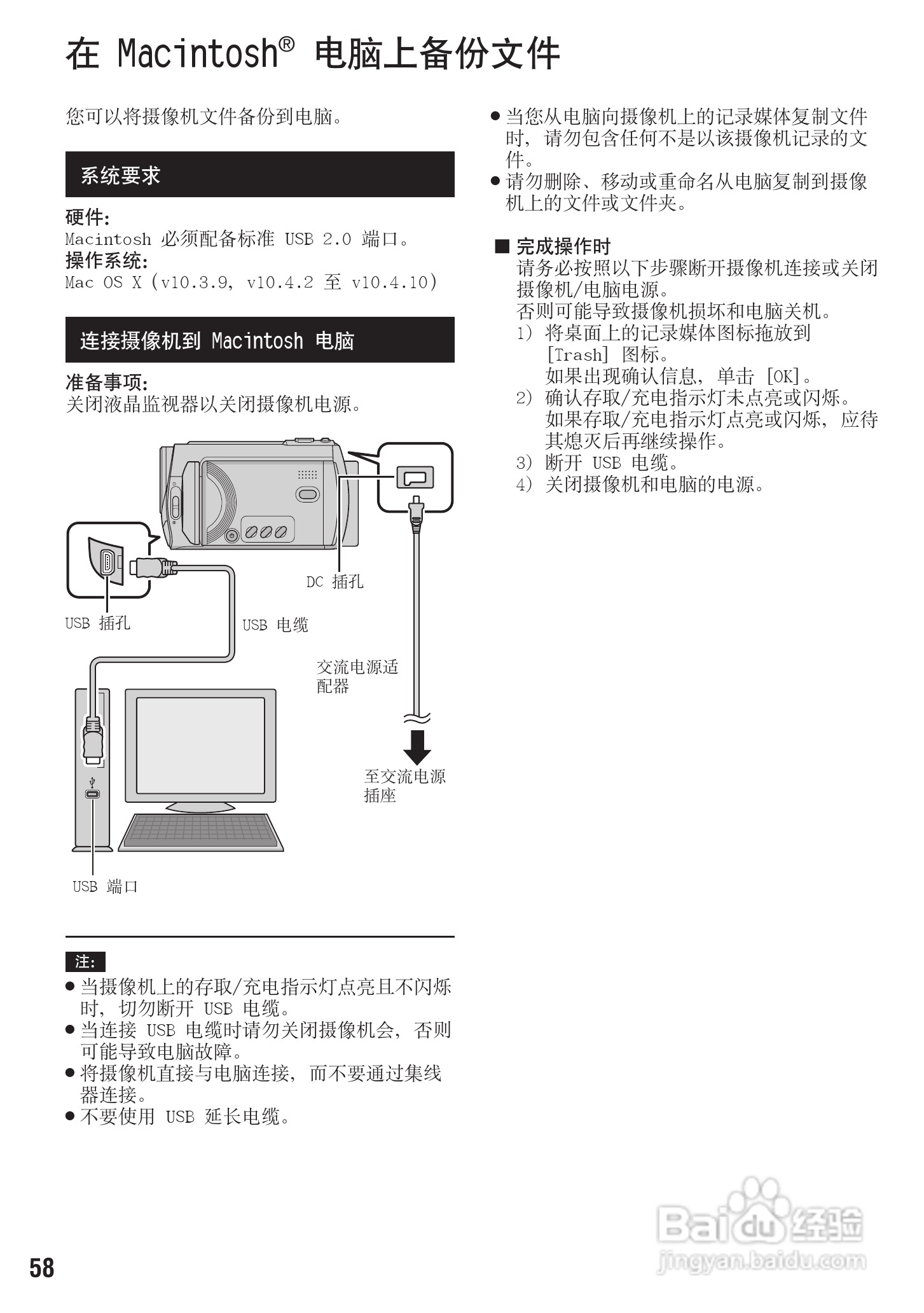 在 Macintosh® 电脑上备份文件

您可以将摄像机文件备份到电脑。

系统要求

硬件:
Macintosh 必须配备标准 USB 2.0 端口。
操作系统:
Mac OS X (v10.3.9, v10.4.2 至 v10.4.10)

连接摄像机到 Macintosh 电脑

准备事项:
关闭液晶监视器以关闭摄像机电源。

DC 插孔
USB 插孔
USB 电缆
交流电源适配器
至交流电源插座
USB 端口

注:
● 当摄像机上的存取/充电指示灯点亮且不闪烁时，切勿断开 USB 电缆。
● 当连接 USB 电缆时请勿关闭摄像机会，否则可能导致电脑故障。
● 将摄像机直接与电脑连接，而不要通过集线器连接。
● 不要使用 USB 延长电缆。

● 当您从电脑向摄像机上的记录媒体复制文件时，请勿包含任何不是以该摄像机记录的文件。
● 请勿删除、移动或重命名从电脑复制到摄像机上的文件或文件夹。

■ 完成操作时
请务必按照以下步骤断开摄像机连接或关闭摄像机/电脑电源。
否则可能导致摄像机损坏和电脑关机。
1) 将桌面上的记录媒体图标拖放到 [Trash] 图标。
如果出现确认信息，单击 [OK]。
2) 确认存取/充电指示灯未点亮或闪烁。
如果存取/充电指示灯点亮或闪烁，应待其熄灭后再继续操作。
3) 断开 USB 电缆。
4) 关闭摄像机和电脑的电源。

58

Baidu 经验
jingyan.baidu.com