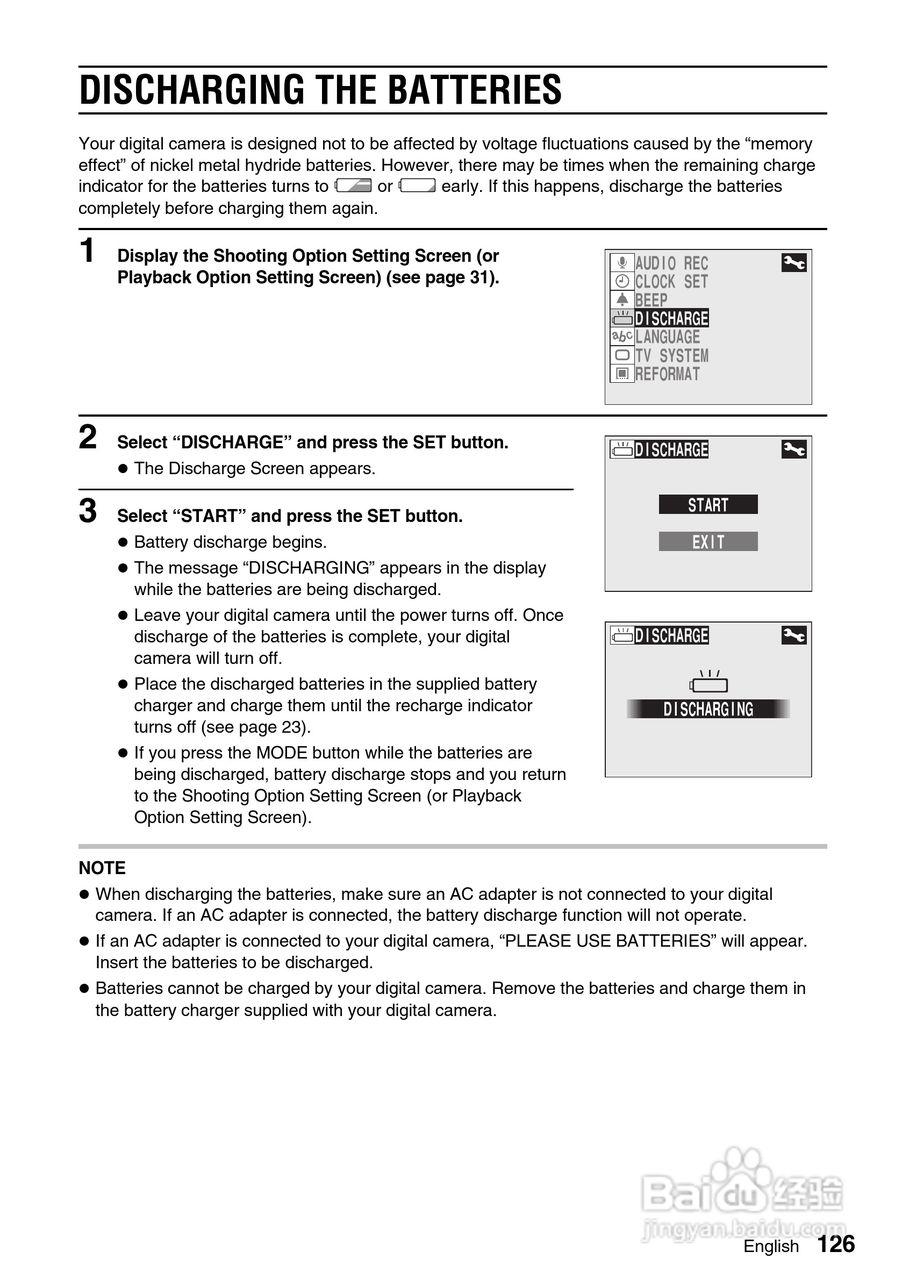 DISCHARGING THE BATTERIES

Your digital camera is designed not to be affected by voltage fluctuations caused by the “memory effect” of nickel metal hydride batteries. However, there may be times when the remaining charge indicator for the batteries turns to or early. If this happens, discharge the batteries completely before charging them again.

1 Display the Shooting Option Setting Screen (or Playback Option Setting Screen) (see page 31).

AUDIO REC
CLOCK SET
BEEP
DISCHARGE
LANGUAGE
TV SYSTEM
REFORMAT

2 Select “DISCHARGE” and press the SET button.
● The Discharge Screen appears.

DISCHARGE
START
EXIT

3 Select “START” and press the SET button.
● Battery discharge begins.
● The message “DISCHARGING” appears in the display while the batteries are being discharged.
● Leave your digital camera until the power turns off. Once discharge of the batteries is complete, your digital camera will turn off.
● Place the discharged batteries in the supplied battery charger and charge them until the recharge indicator turns off (see page 23).
● If you press the MODE button while the batteries are being discharged, battery discharge stops and you return to the Shooting Option Setting Screen (or Playback Option Setting Screen).

DISCHARGE
DISCHARGING

NOTE
● When discharging the batteries, make sure an AC adapter is not connected to your digital camera. If an AC adapter is connected, the battery discharge function will not operate.
● If an AC adapter is connected to your digital camera, “PLEASE USE BATTERIES” will appear. Insert the batteries to be discharged.
● Batteries cannot be charged by your digital camera. Remove the batteries and charge them in the battery charger supplied with your digital camera.

Baidu 经验
jingyan.baidu.com

English 126