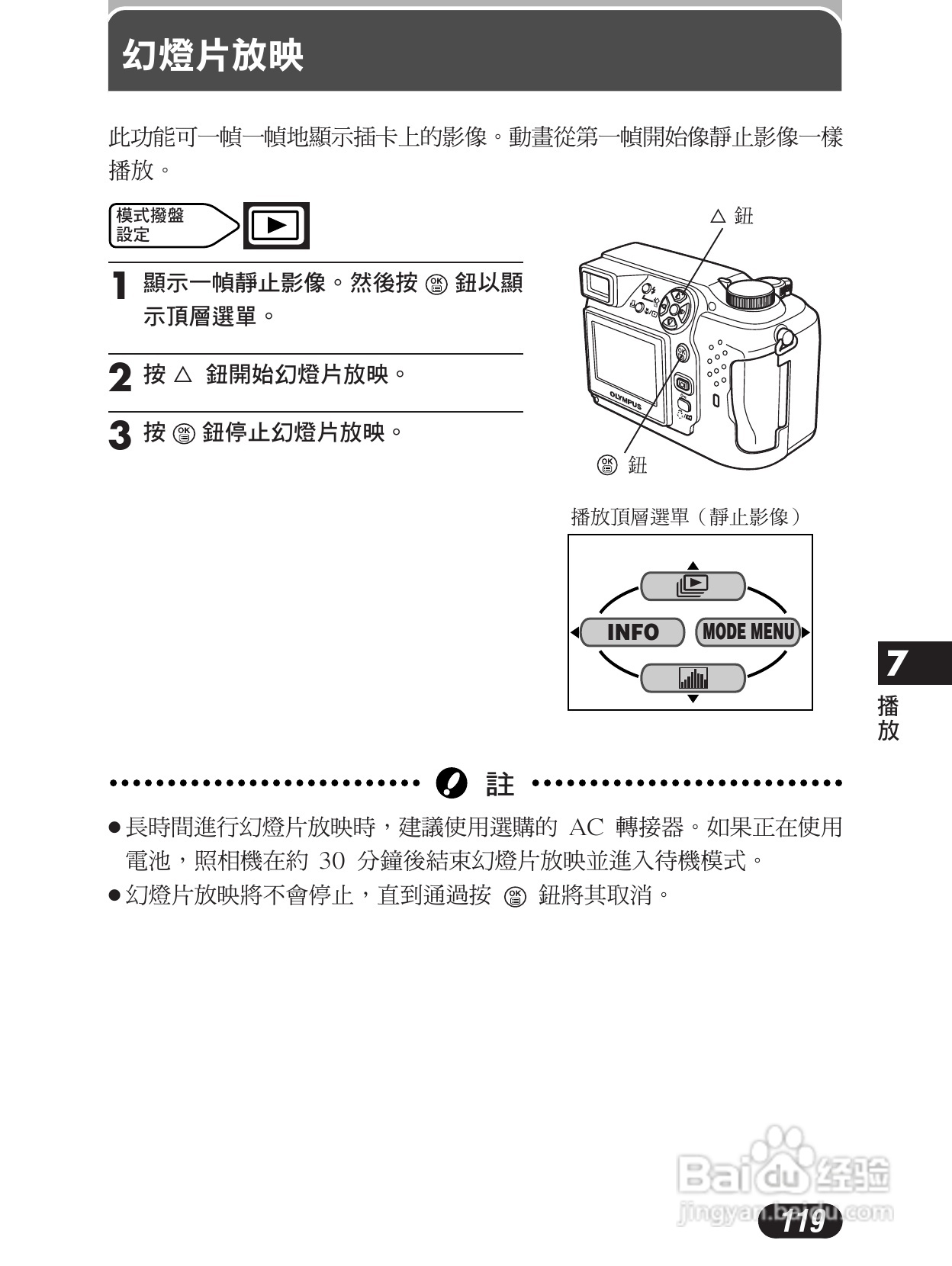 幻燈片放映

此功能可一幀一幀地顯示插卡上的影像。動畫從第一幀開始像靜止影像一樣播放。

模式撥盤設定

1 顯示一幀靜止影像。然後按 OK 鈕以顯示頂層選單。

2 按 △ 鈕開始幻燈片放映。

3 按 OK 鈕停止幻燈片放映。

△ 鈕

OLYMPUS

OK 鈕

播放頂層選單（靜止影像）

INFO

MODE MENU

7
播放

註

● 長時間進行幻燈片放映時，建議使用選購的 AC 轉接器。如果正在使用電池，照相機在約 30 分鐘後結束幻燈片放映並進入待機模式。

● 幻燈片放映將不會停止，直到通過按 OK 鈕將其取消。

Baidu 经验
jingyan.baidu.com

119