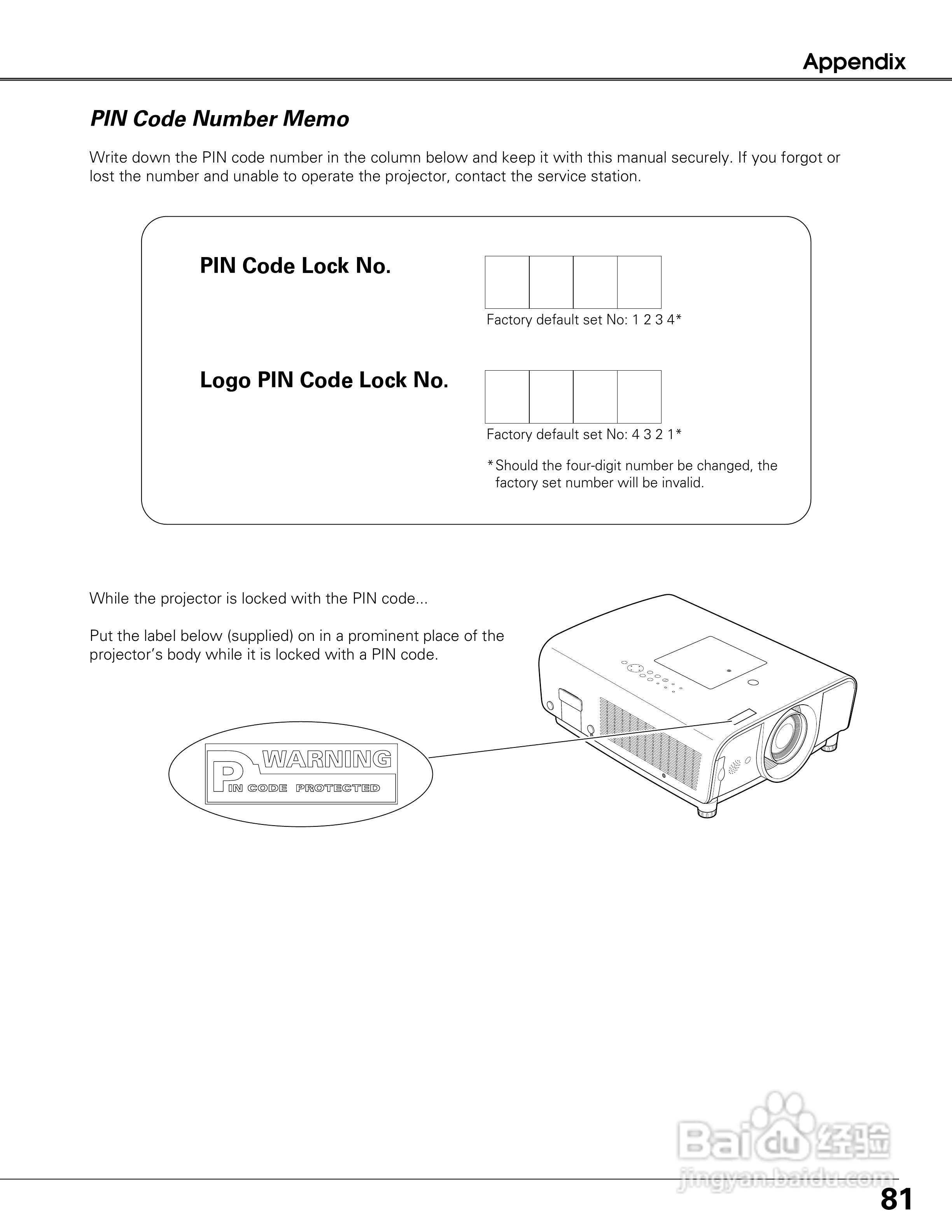 Appendix

PIN Code Number Memo

Write down the PIN code number in the column below and keep it with this manual securely. If you forgot or lost the number and unable to operate the projector, contact the service station.

PIN Code Lock No.

Factory default set No: 1 2 3 4*

Logo PIN Code Lock No.

Factory default set No: 4 3 2 1*

* Should the four-digit number be changed, the factory set number will be invalid.

While the projector is locked with the PIN code...

Put the label below (supplied) on in a prominent place of the projector's body while it is locked with a PIN code.

WARNING
PIN CODE PROTECTED

Baidu 经验
jingyan.baidu.com

81