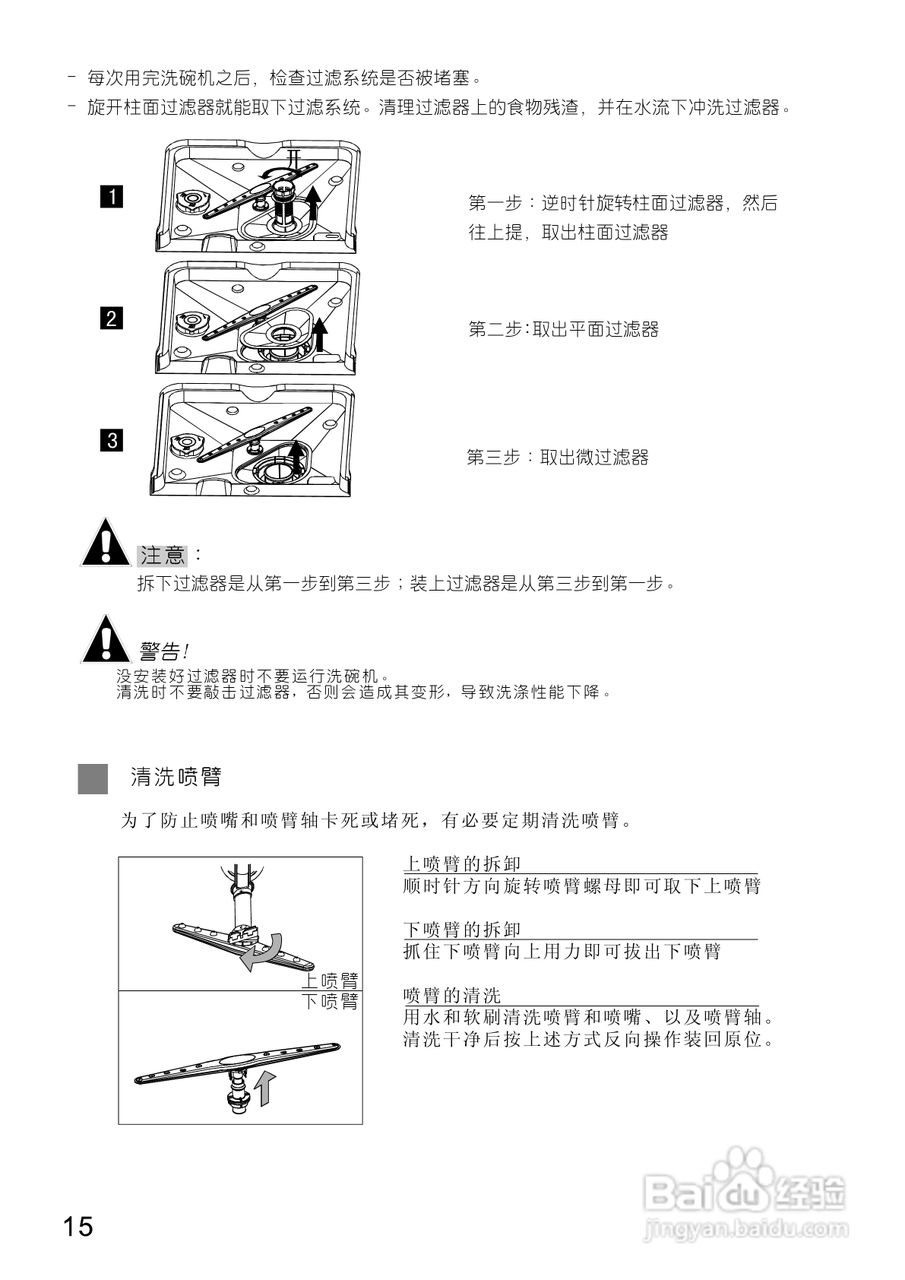 - 每次用完洗碗机之后，检查过滤系统是否被堵塞。
- 旋开柱面过滤器就能取下过滤系统。清理过滤器上的食物残渣，并在水流下冲洗过滤器。

1

开

第一步：逆时针旋转柱面过滤器，然后往上提，取出柱面过滤器

2

第二步：取出平面过滤器

3

第三步：取出微过滤器

注意：
拆下过滤器是从第一步到第三步；装上过滤器是从第三步到第一步。

警告!
没安装好过滤器时不要运行洗碗机。
清洗时不要敲击过滤器，否则会造成其变形，导致洗涤性能下降。

清洗喷臂

为了防止喷嘴和喷臂轴卡死或堵死，有必要定期清洗喷臂。

上喷臂
下喷臂

上喷臂的拆卸
顺时针方向旋转喷臂螺母即可取下上喷臂

下喷臂的拆卸
抓住下喷臂向上用力即可拔出下喷臂

喷臂的清洗
用水和软刷清洗喷臂和喷嘴、以及喷臂轴。清洗干净后按上述方式反向操作装回原位。

15

Baidu经验
jingyan.baidu.com