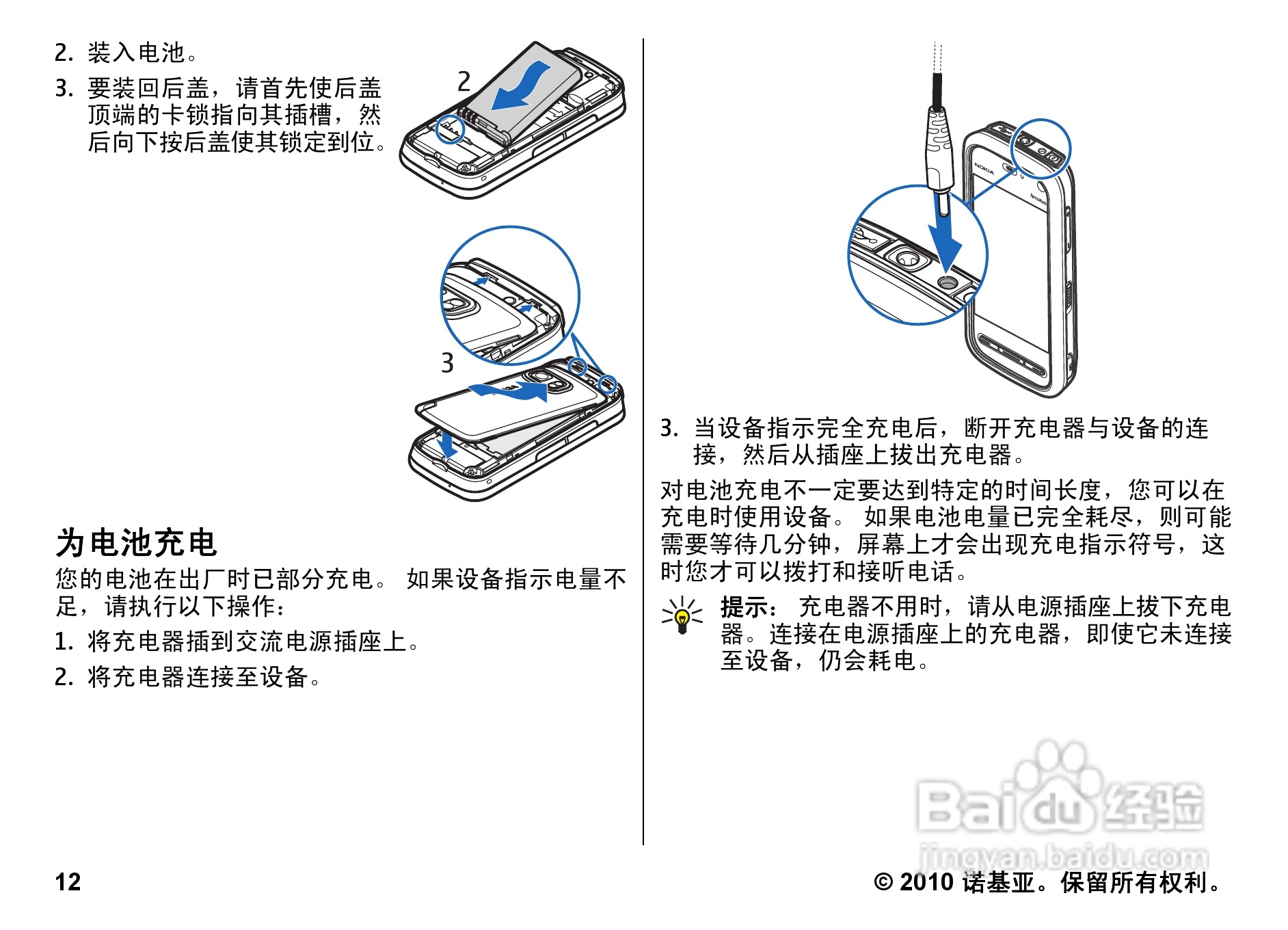 2. 装入电池。

3. 要装回后盖，请首先使后盖顶端的卡锁指向其插槽，然后向下按后盖使其锁定到位。

2

3

为电池充电

您的电池在出厂时已部分充电。 如果设备指示电量不足，请执行以下操作：

1. 将充电器插到交流电源插座上。

2. 将充电器连接至设备。

NOKIA

3. 当设备指示完全充电后，断开充电器与设备的连接，然后从插座上拔出充电器。

对电池充电不一定要达到特定的时间长度，您可以在充电时使用设备。 如果电池电量已完全耗尽，则可能需要等待几分钟，屏幕上才会出现充电指示符号，这时您才可以拨打和接听电话。

提示： 充电器不用时，请从电源插座上拔下充电器。连接在电源插座上的充电器，即使它未连接至设备，仍会耗电。

Baidu 经验
jingyan.baidu.com

12

© 2010 诺基亚。保留所有权利。