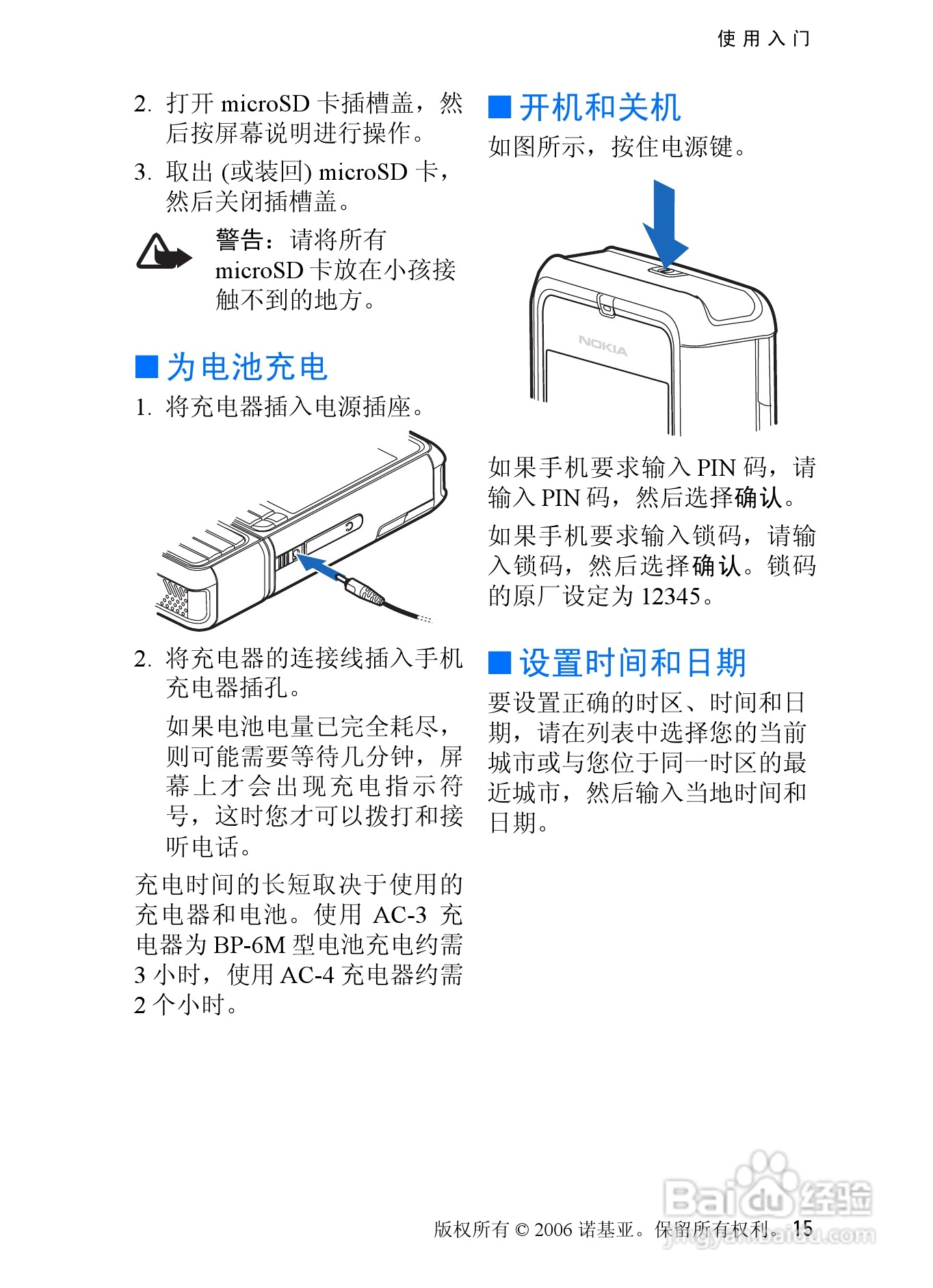 使用入门

2. 打开 microSD 卡插槽盖，然后按屏幕说明进行操作。

3. 取出 (或装回) microSD 卡，然后关闭插槽盖。

警告：请将所有 microSD 卡放在小孩接触不到的地方。

■ 为电池充电

1. 将充电器插入电源插座。

2. 将充电器的连接线插入手机充电器插孔。

如果电池电量已完全耗尽，则可能需要等待几分钟，屏幕上才会出现充电指示符号，这时您才可以拨打和接听电话。

充电时间的长短取决于使用的充电器和电池。使用 AC-3 充电器为 BP-6M 型电池充电约需 3 小时，使用 AC-4 充电器约需 2 个小时。

■ 开机和关机

如图所示，按住电源键。

NOKIA

如果手机要求输入 PIN 码，请输入 PIN 码，然后选择确认。

如果手机要求输入锁码，请输入锁码，然后选择确认。锁码的原厂设定为 12345。

■ 设置时间和日期

要设置正确的时区、时间和日期，请在列表中选择您的当前城市或与您位于同一时区的最近城市，然后输入当地时间和日期。

版权所有 © 2006 诺基亚。保留所有权利。 15

Baidu 经验
jingyan.baidu.com