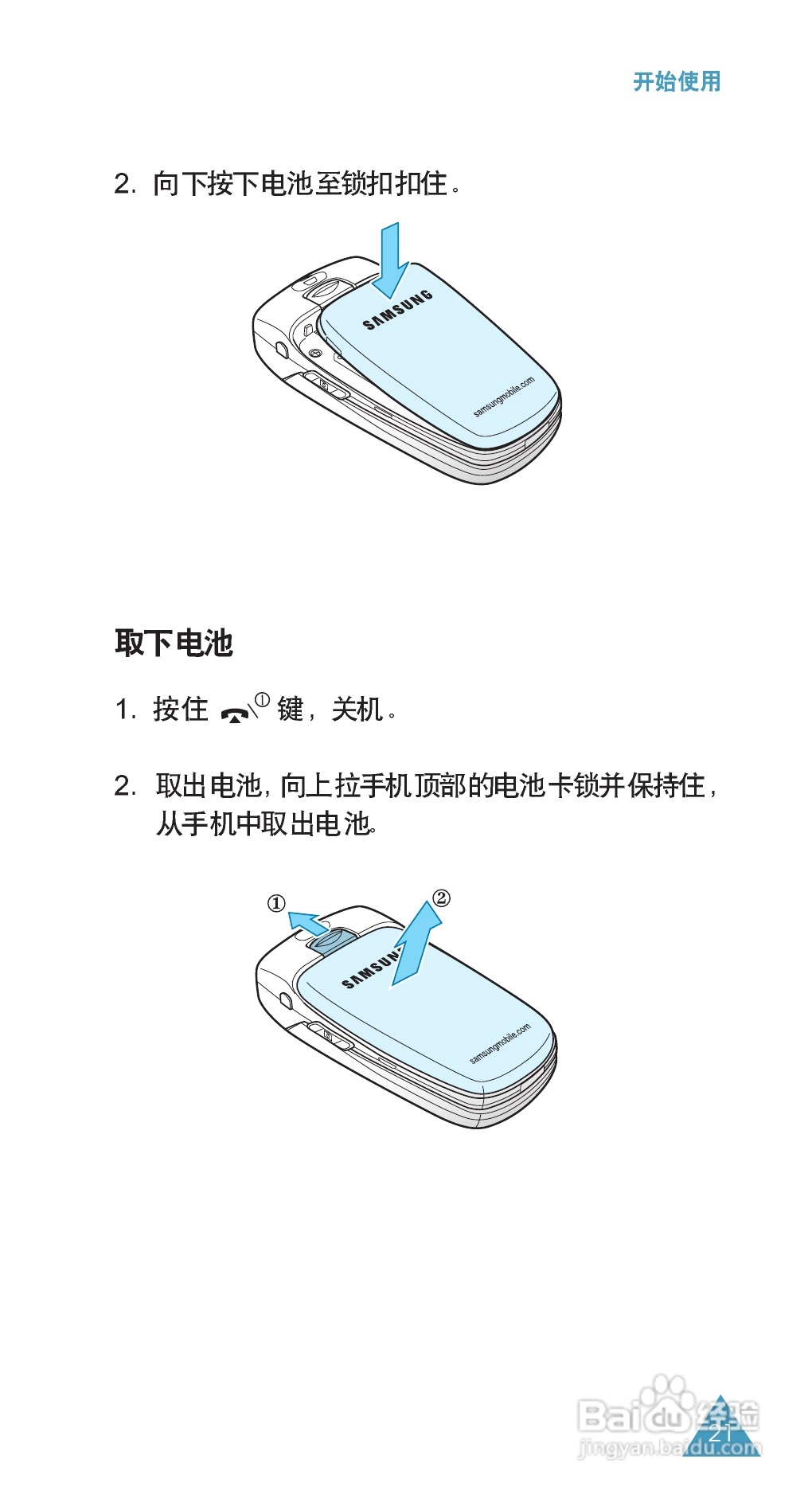 开始使用

2. 向下按下电池至锁扣扣住。

SAMSUNG

samsungmobile.com

取下电池

1. 按住 键，关机。

2. 取出电池，向上拉手机顶部的电池卡锁并保持住，从手机中取出电池。

①

②

SAMSUNG

samsungmobile.com

Baidu 经验

jingyan.baidu.com

21