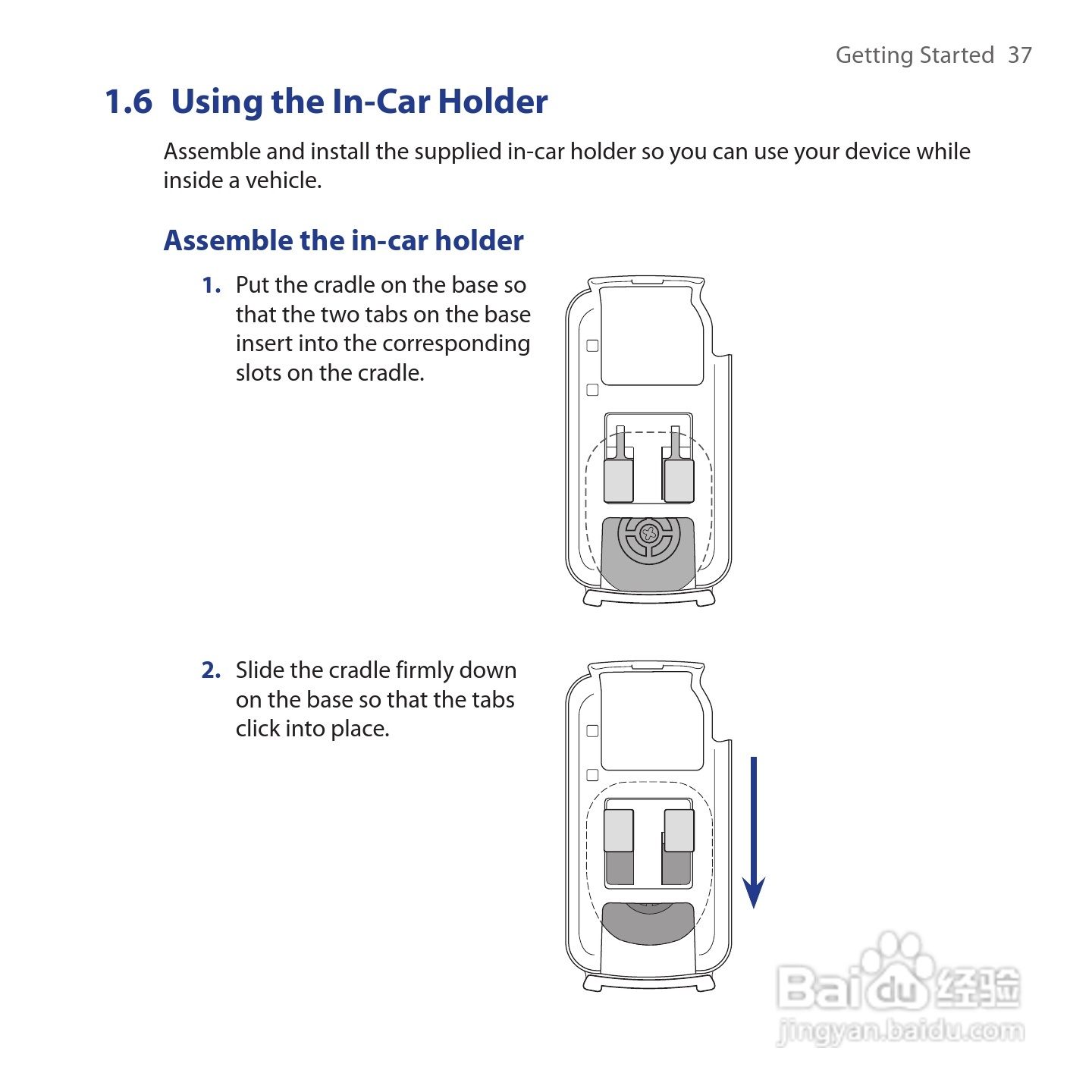 Getting Started 37

1.6 Using the In-Car Holder

Assemble and install the supplied in-car holder so you can use your device while inside a vehicle.

Assemble the in-car holder

1. Put the cradle on the base so that the two tabs on the base insert into the corresponding slots on the cradle.

2. Slide the cradle firmly down on the base so that the tabs click into place.

Baidu经验
jingyan.baidu.com