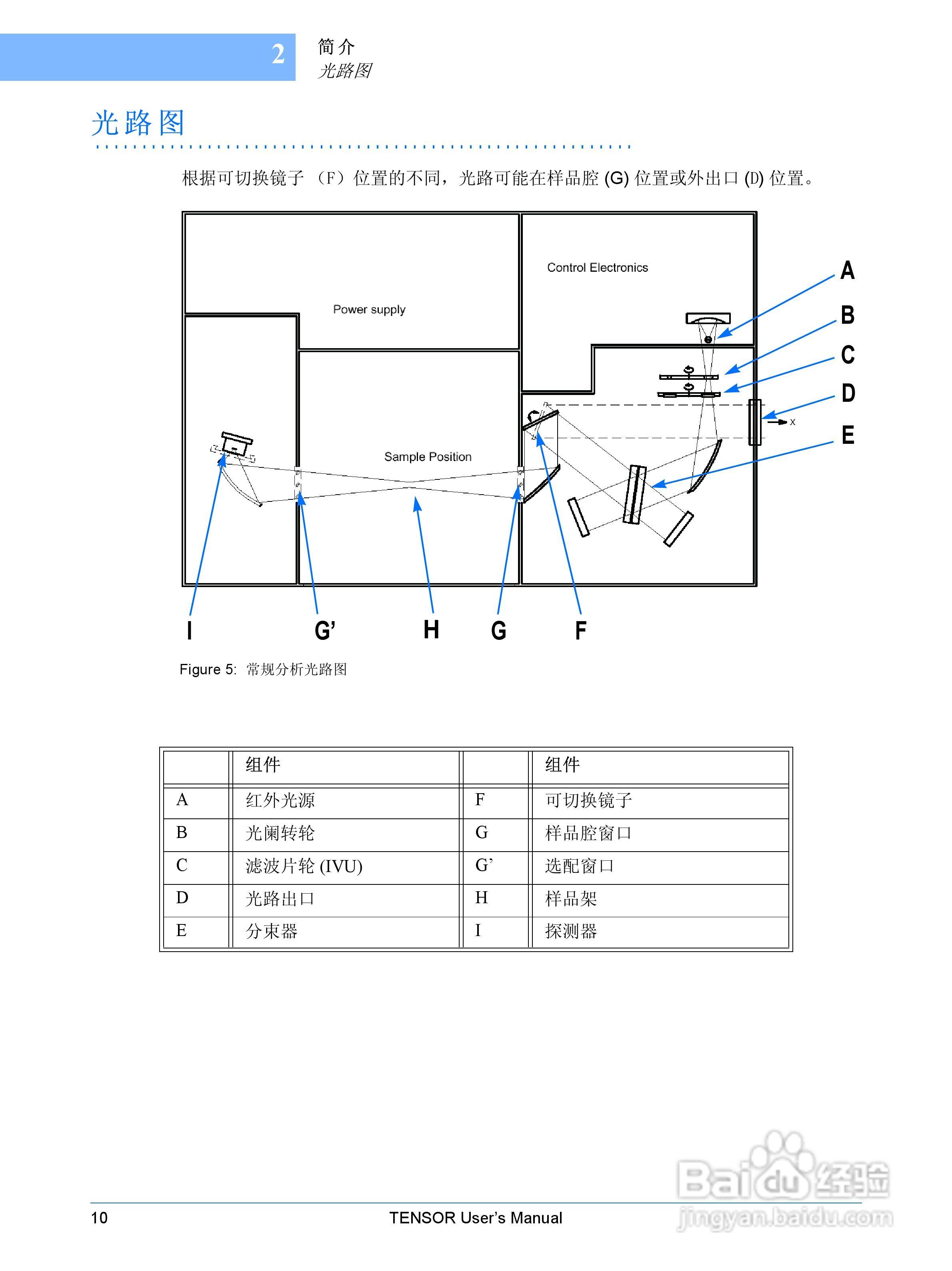 2

简介
光路图

光路图

根据可切换镜子 （F）位置的不同，光路可能在样品腔 (G) 位置或外出口 (D) 位置。

Control Electronics

Power supply

Sample Position

x

A
B
C
D
E

I
G'
H
G
F

Figure 5: 常规分析光路图

| | 组件 | | 组件 |
|---|---|---|---|
| A | 红外光源 | F | 可切换镜子 |
| B | 光阑转轮 | G | 样品腔窗口 |
| C | 滤波片轮 (IVU) | G' | 选配窗口 |
| D | 光路出口 | H | 样品架 |
| E | 分束器 | I | 探测器 |

10
TENSOR User's Manual

Baidu经验
jingyan.baidu.com