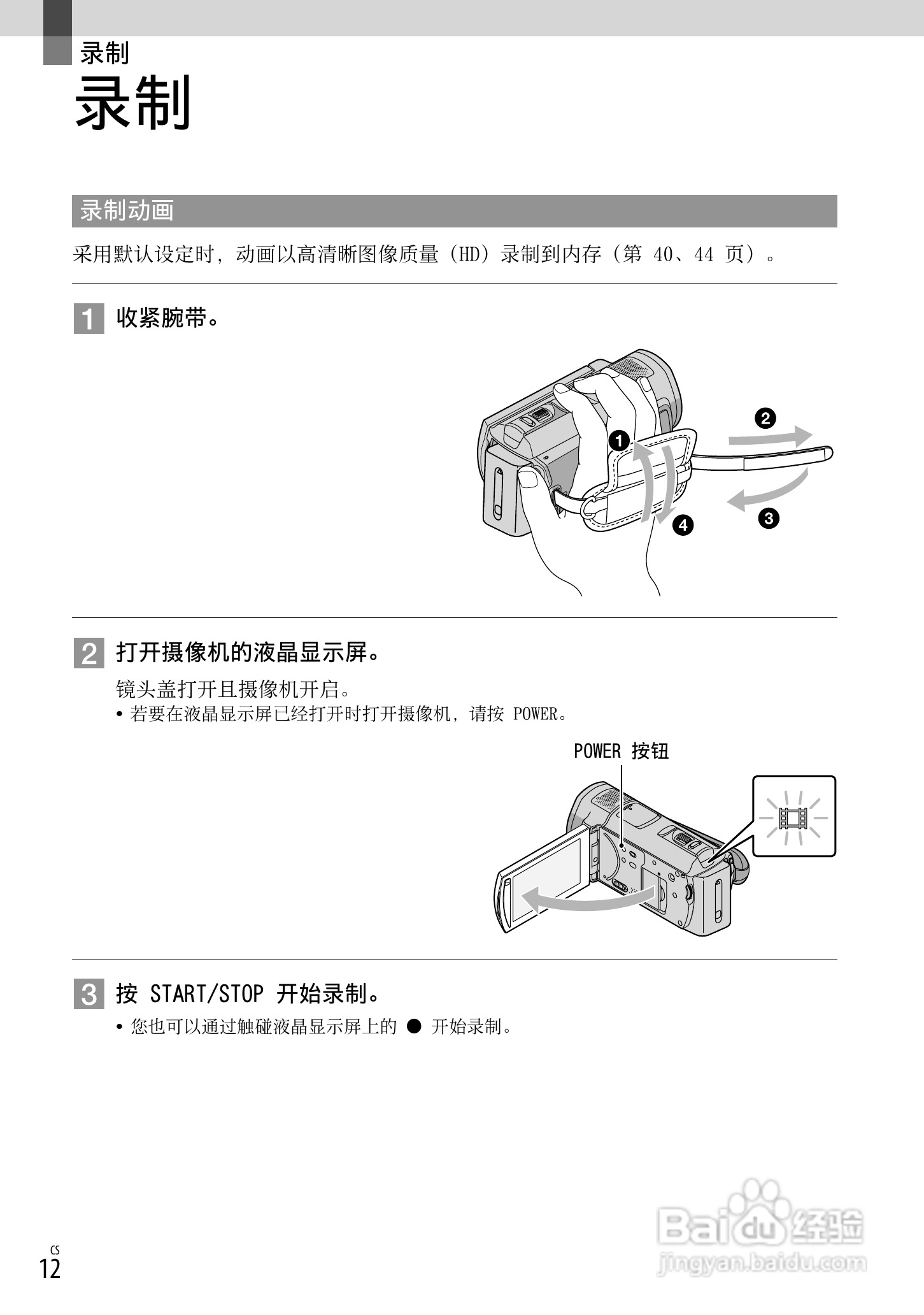 录制

录制

录制动画

采用默认设定时，动画以高清晰图像质量（HD）录制到内存（第 40、44 页）。

1 收紧腕带。

❶ ❷ ❸ ❹

2 打开摄像机的液晶显示屏。

镜头盖打开且摄像机开启。

• 若要在液晶显示屏已经打开时打开摄像机，请按 POWER。

POWER 按钮

3 按 START/STOP 开始录制。

• 您也可以通过触碰液晶显示屏上的 ● 开始录制。

CS
12

Baidu 经验
jingyan.baidu.com