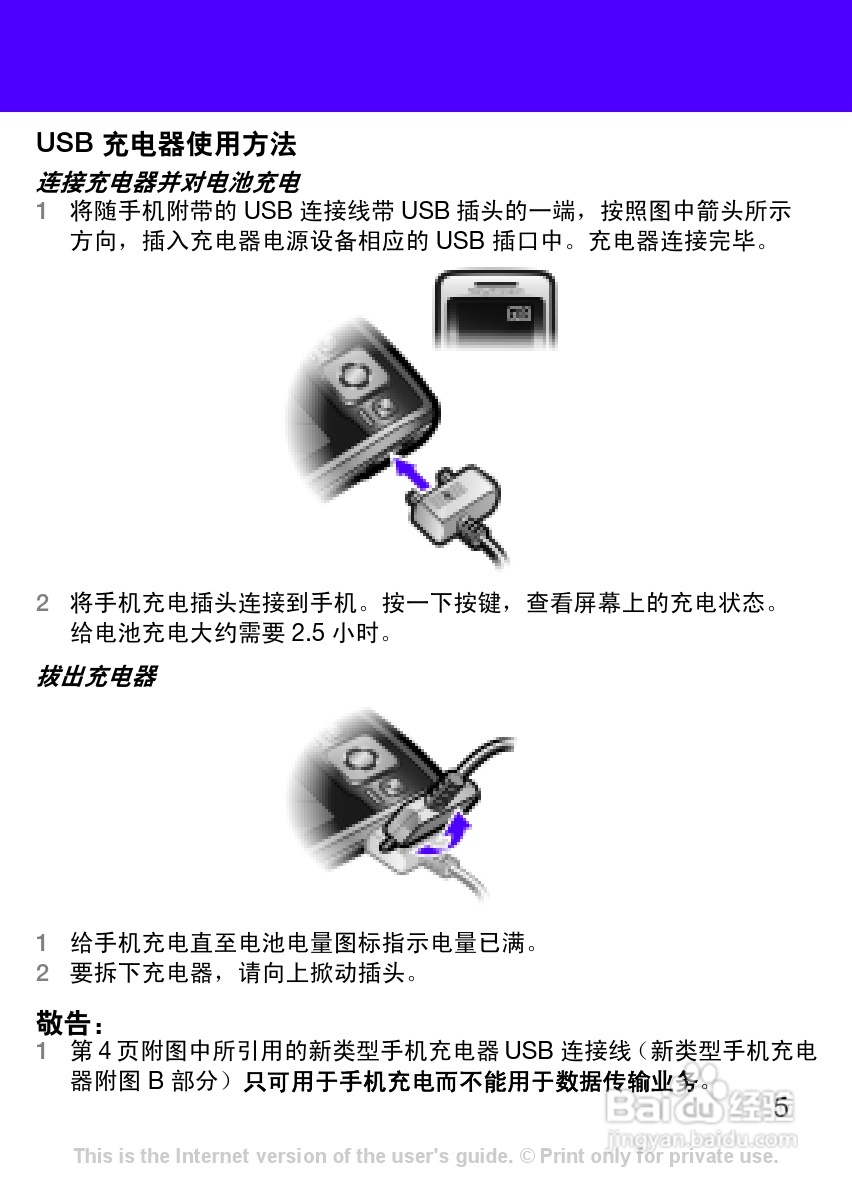 USB 充电器使用方法

连接充电器并对电池充电

1 将随手机附带的 USB 连接线带 USB 插头的一端，按照图中箭头所示方向，插入充电器电源设备相应的 USB 插口中。充电器连接完毕。

2 将手机充电插头连接到手机。按一下按键，查看屏幕上的充电状态。给电池充电大约需要 2.5 小时。

拔出充电器

1 给手机充电直至电池电量图标指示电量已满。

2 要拆下充电器，请向上掀动插头。

敬告：

1 第 4 页附图中所引用的新类型手机充电器 USB 连接线（新类型手机充电器附图 B 部分）只可用于手机充电而不能用于数据传输业务。

5

Baidu 经验
jingyan.baidu.com

This is the Internet version of the user's guide. © Print only for private use.