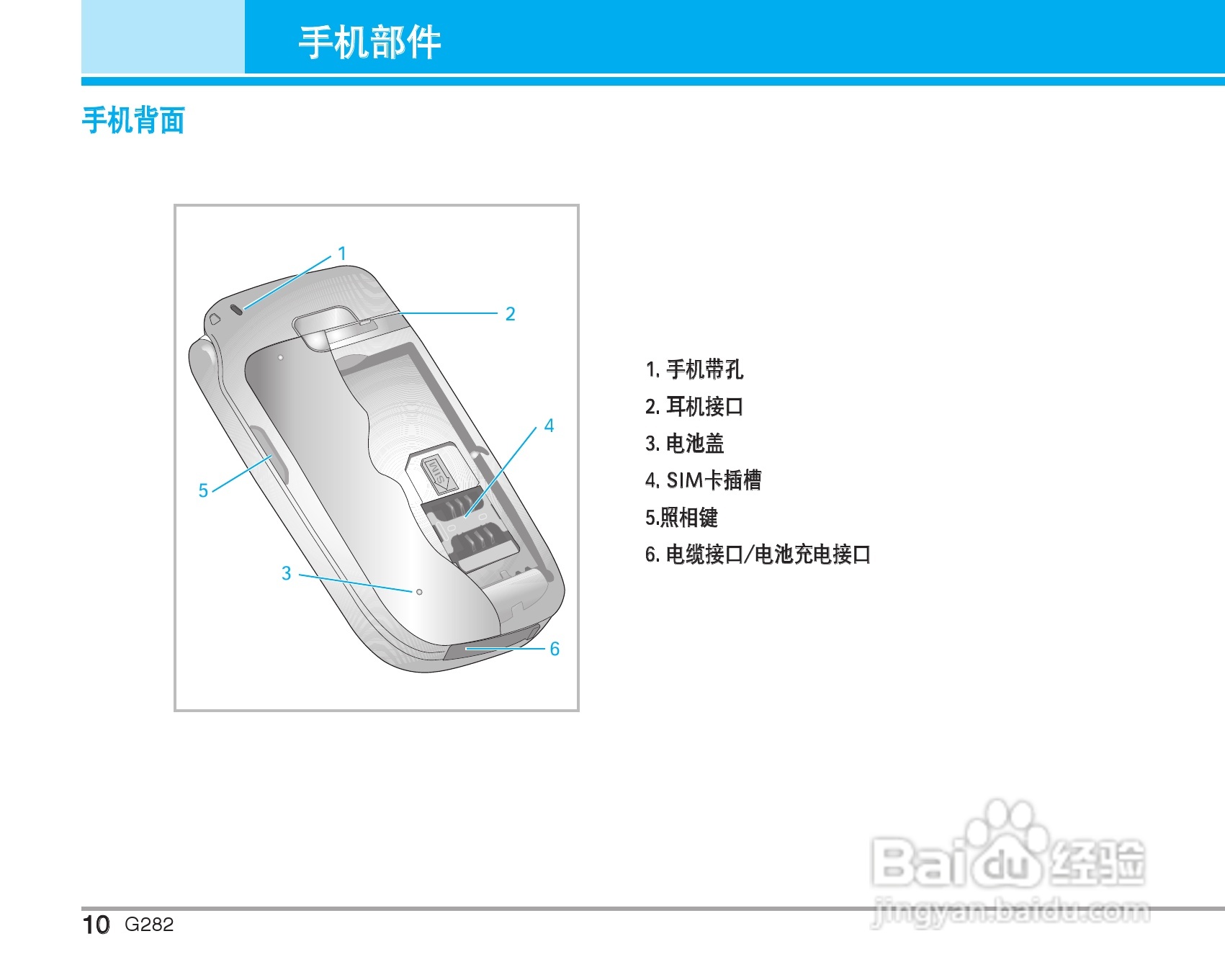 手机部件

手机背面

1
2
4
5
3
6
SIM

1. 手机带孔
2. 耳机接口
3. 电池盖
4. SIM卡插槽
5.照相键
6. 电缆接口/电池充电接口

Baidu经验
jingyan.baidu.com

10 G282