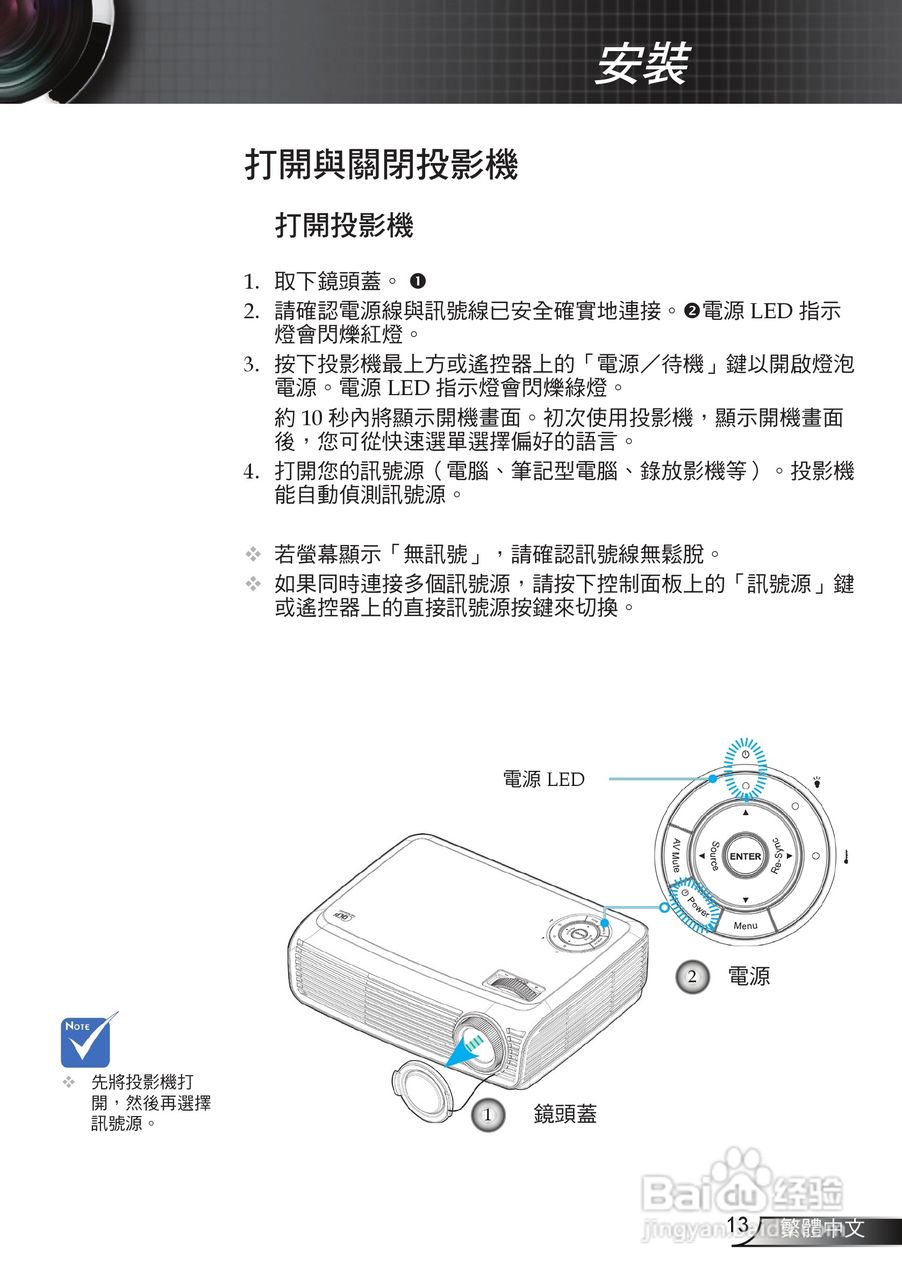 安裝

打開與關閉投影機

打開投影機

1. 取下鏡頭蓋。❶
2. 請確認電源線與訊號線已安全確實地連接。❷電源 LED 指示燈會閃爍紅燈。
3. 按下投影機最上方或遙控器上的「電源／待機」鍵以開啟燈泡電源。電源 LED 指示燈會閃爍綠燈。
約 10 秒內將顯示開機畫面。初次使用投影機，顯示開機畫面後，您可從快速選單選擇偏好的語言。
4. 打開您的訊號源（電腦、筆記型電腦、錄放影機等）。投影機能自動偵測訊號源。

❖ 若螢幕顯示「無訊號」，請確認訊號線無鬆脫。
❖ 如果同時連接多個訊號源，請按下控制面板上的「訊號源」鍵或遙控器上的直接訊號源按鍵來切換。

電源 LED

AV Mute
Source
ENTER
Re-Sync
Power
Menu

2 電源

1 鏡頭蓋

NOTE

❖ 先將投影機打開，然後再選擇訊號源。

Baidu 经验
jingyan.baidu.com

13 繁體中文