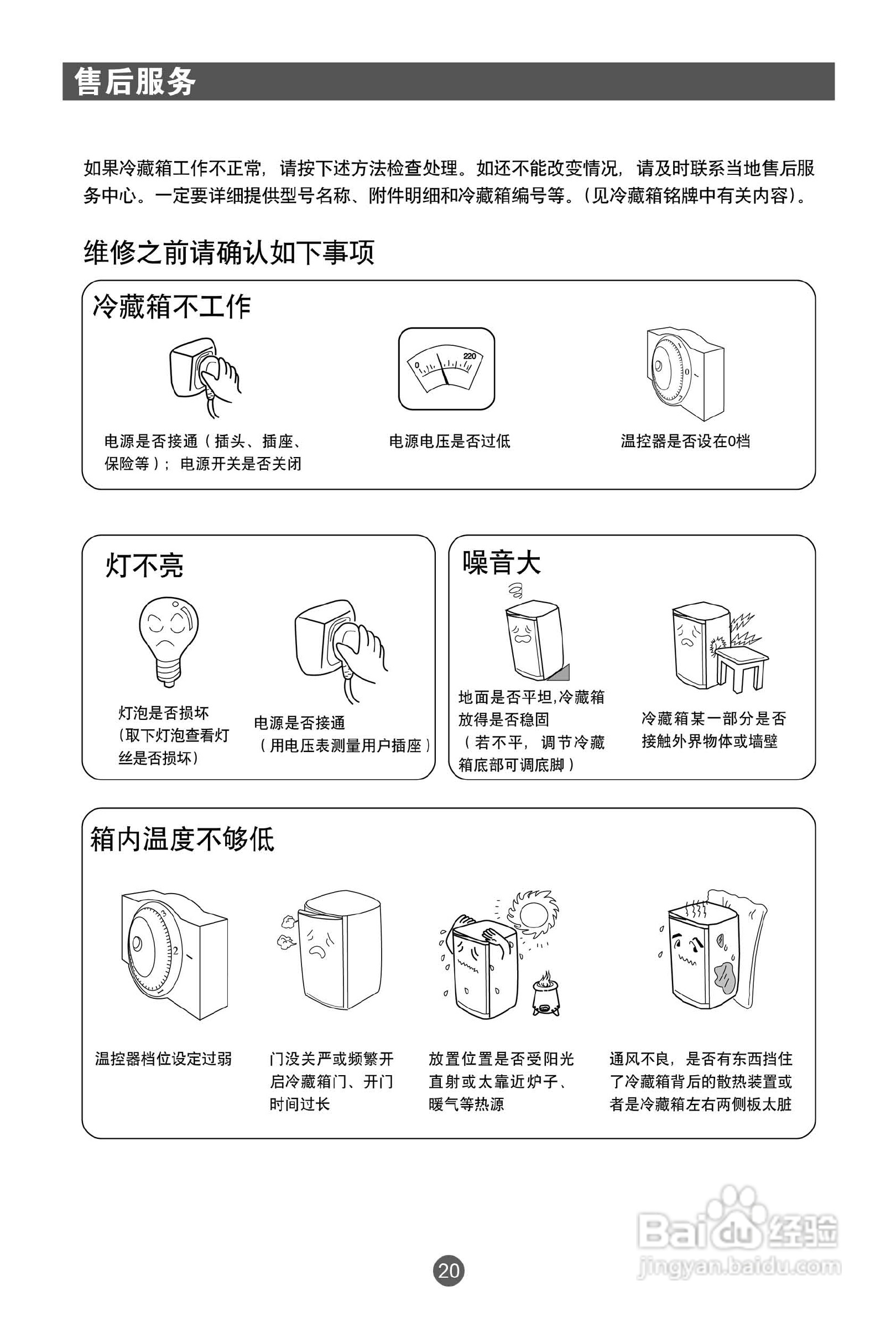 售后服务

如果冷藏箱工作不正常，请按下述方法检查处理。如还不能改变情况，请及时联系当地售后服务中心。一定要详细提供型号名称、附件明细和冷藏箱编号等。（见冷藏箱铭牌中有关内容）。

维修之前请确认如下事项

冷藏箱不工作

0 220

电源是否接通（插头、插座、保险等）；电源开关是否关闭

电源电压是否过低

温控器是否设在0档

灯不亮

灯泡是否损坏（取下灯泡查看灯丝是否损坏）

电源是否接通（用电压表测量用户插座）

噪音大

地面是否平坦,冷藏箱放得是否稳固（若不平，调节冷藏箱底部可调底脚）

冷藏箱某一部分是否接触外界物体或墙壁

箱内温度不够低

2

温控器档位设定过弱

门没关严或频繁开启冷藏箱门、开门时间过长

放置位置是否受阳光直射或太靠近炉子、暖气等热源

通风不良，是否有东西挡住了冷藏箱背后的散热装置或者是冷藏箱左右两侧板太脏

Baidu经验
jingyan.baidu.com

20