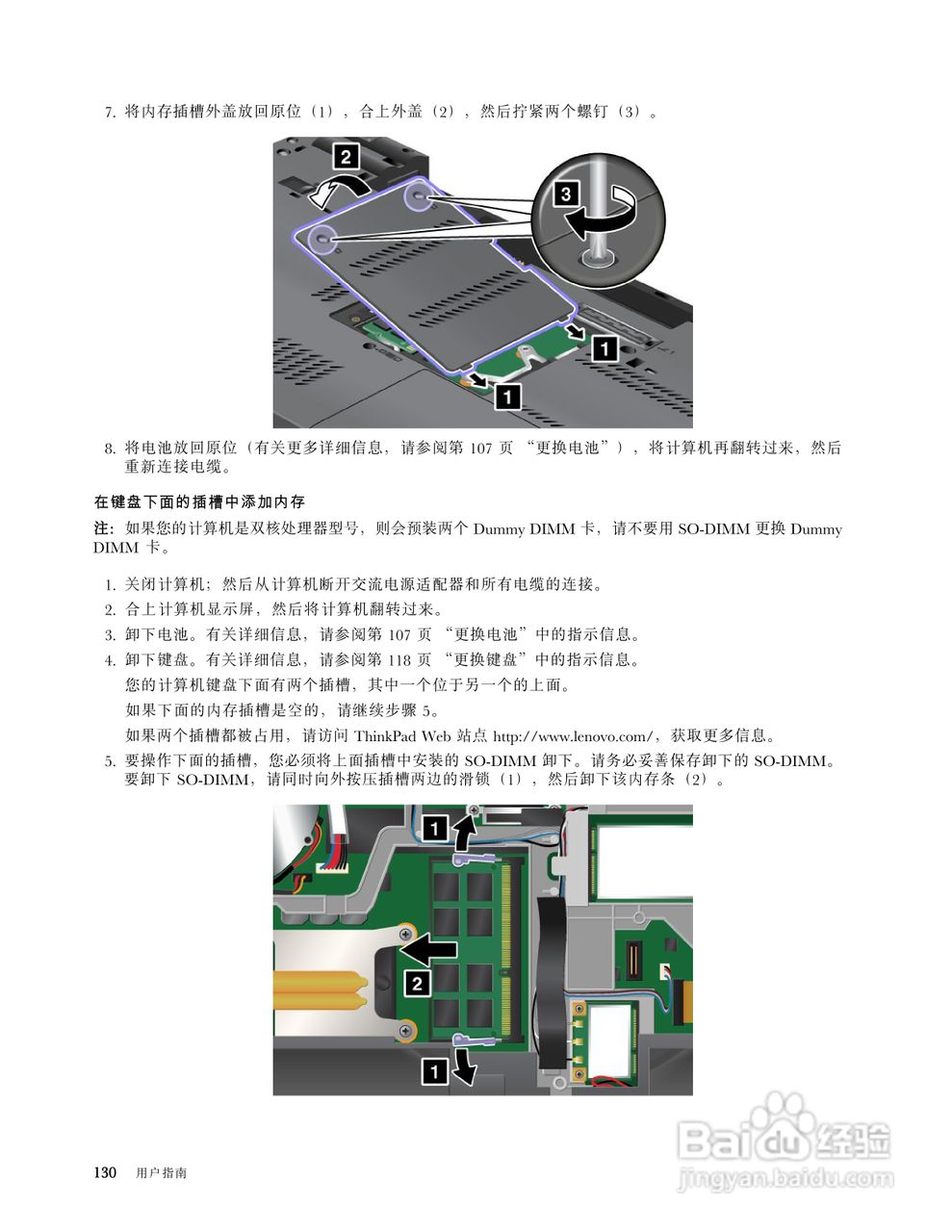 7. 将内存插槽外盖放回原位（1），合上外盖（2），然后拧紧两个螺钉（3）。

2

3

1

1

8. 将电池放回原位（有关更多详细信息，请参阅第 107 页 “更换电池”），将计算机再翻转过来，然后重新连接电缆。

在键盘下面的插槽中添加内存

注：如果您的计算机是双核处理器型号，则会预装两个 Dummy DIMM 卡，请不要用 SO-DIMM 更换 Dummy DIMM 卡。

1. 关闭计算机；然后从计算机断开交流电源适配器和所有电缆的连接。
2. 合上计算机显示屏，然后将计算机翻转过来。
3. 卸下电池。有关详细信息，请参阅第 107 页 “更换电池”中的指示信息。
4. 卸下键盘。有关详细信息，请参阅第 118 页 “更换键盘”中的指示信息。

您的计算机键盘下面有两个插槽，其中一个位于另一个的上面。

如果下面的内存插槽是空的，请继续步骤 5。

如果两个插槽都被占用，请访问 ThinkPad Web 站点 http://www.lenovo.com/，获取更多信息。

5. 要操作下面的插槽，您必须将上面插槽中安装的 SO-DIMM 卸下。请务必妥善保存卸下的 SO-DIMM。要卸下 SO-DIMM，请同时向外按压插槽两边的滑锁（1），然后卸下该内存条（2）。

1

2

1

130 用户指南

Baidu 经验
jingyan.baidu.com