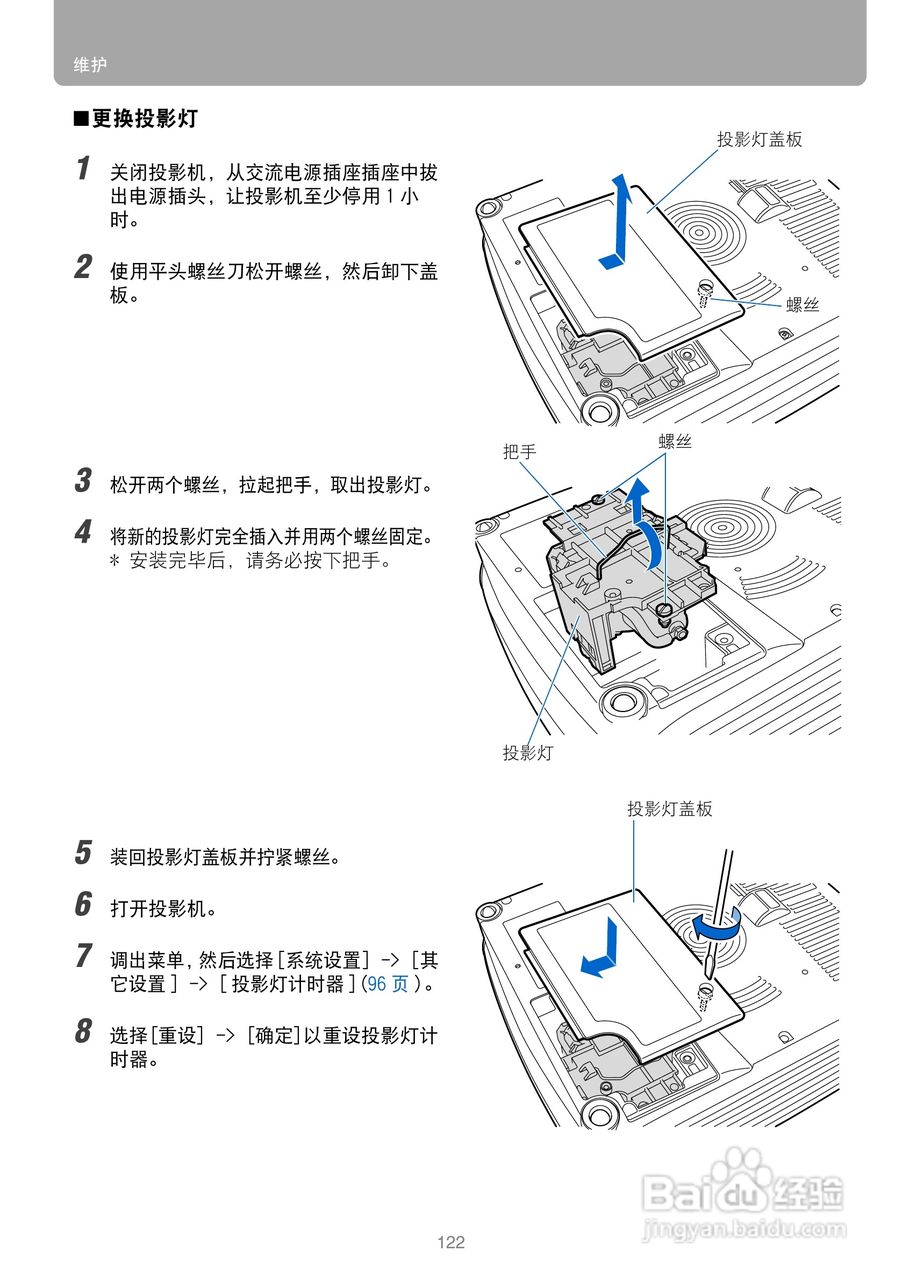 维护

■更换投影灯

1 关闭投影机，从交流电源插座插座中拔出电源插头，让投影机至少停用 1 小时。

2 使用平头螺丝刀松开螺丝，然后卸下盖板。

投影灯盖板

螺丝

3 松开两个螺丝，拉起把手，取出投影灯。

4 将新的投影灯完全插入并用两个螺丝固定。
* 安装完毕后，请务必按下把手。

把手

螺丝

投影灯

5 装回投影灯盖板并拧紧螺丝。

6 打开投影机。

7 调出菜单，然后选择［系统设置］->［其它设置］->［投影灯计时器］(96 页)。

8 选择［重设］->［确定］以重设投影灯计时器。

投影灯盖板

Baidu 经验
jingyan.baidu.com

122