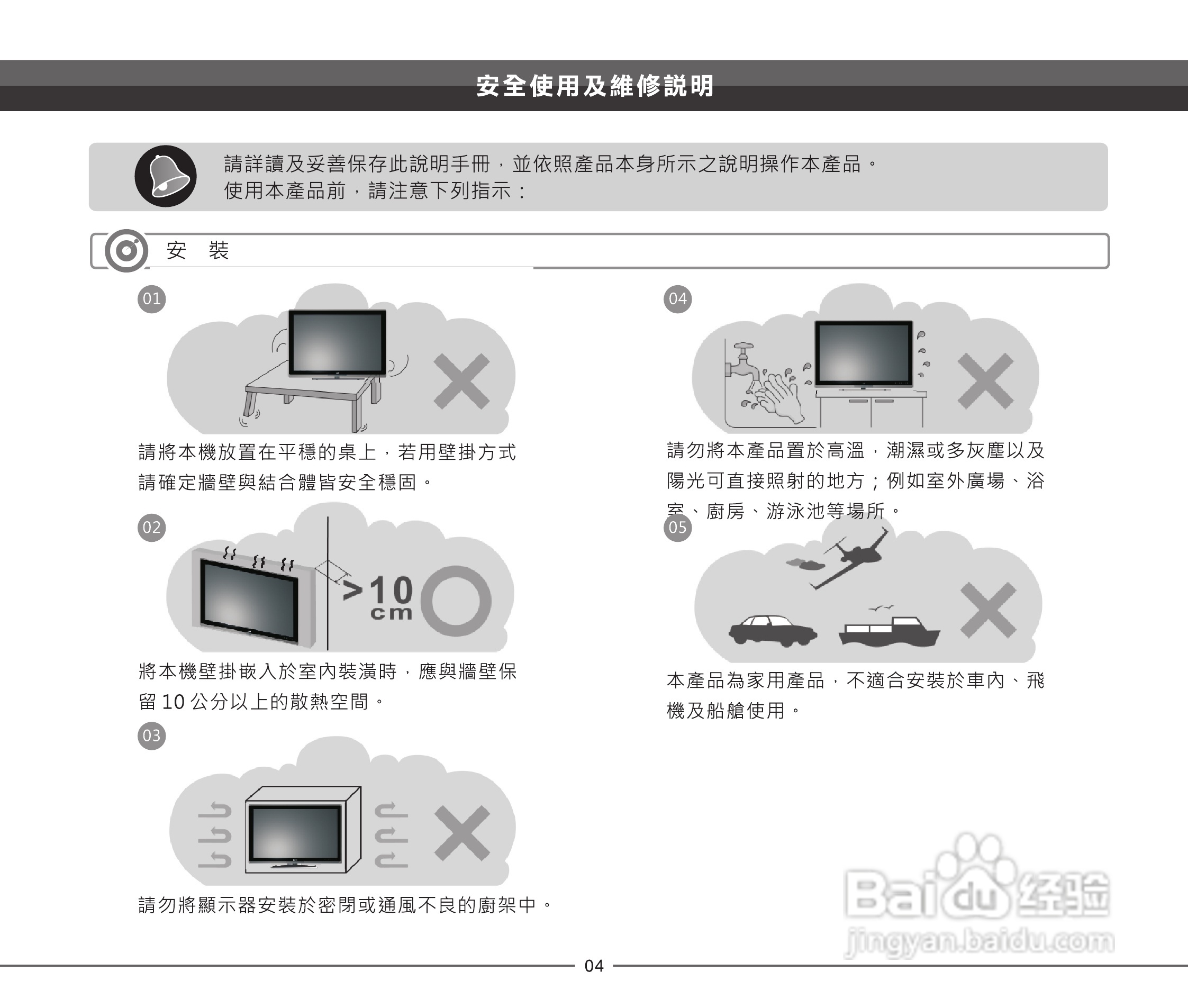 安全使用及維修說明

請詳讀及妥善保存此說明手冊，並依照產品本身所示之說明操作本產品。
使用本產品前，請注意下列指示：

安　裝

01

請將本機放置在平穩的桌上，若用壁掛方式請確定牆壁與結合體皆安全穩固。

02

>10 cm

將本機壁掛嵌入於室內裝潢時，應與牆壁保留 10 公分以上的散熱空間。

03

請勿將顯示器安裝於密閉或通風不良的廚架中。

04

請勿將本產品置於高溫，潮濕或多灰塵以及陽光可直接照射的地方；例如室外廣場、浴室、廚房、游泳池等場所。

05

本產品為家用產品，不適合安裝於車內、飛機及船艙使用。

Baidu经验
jingyan.baidu.com

04