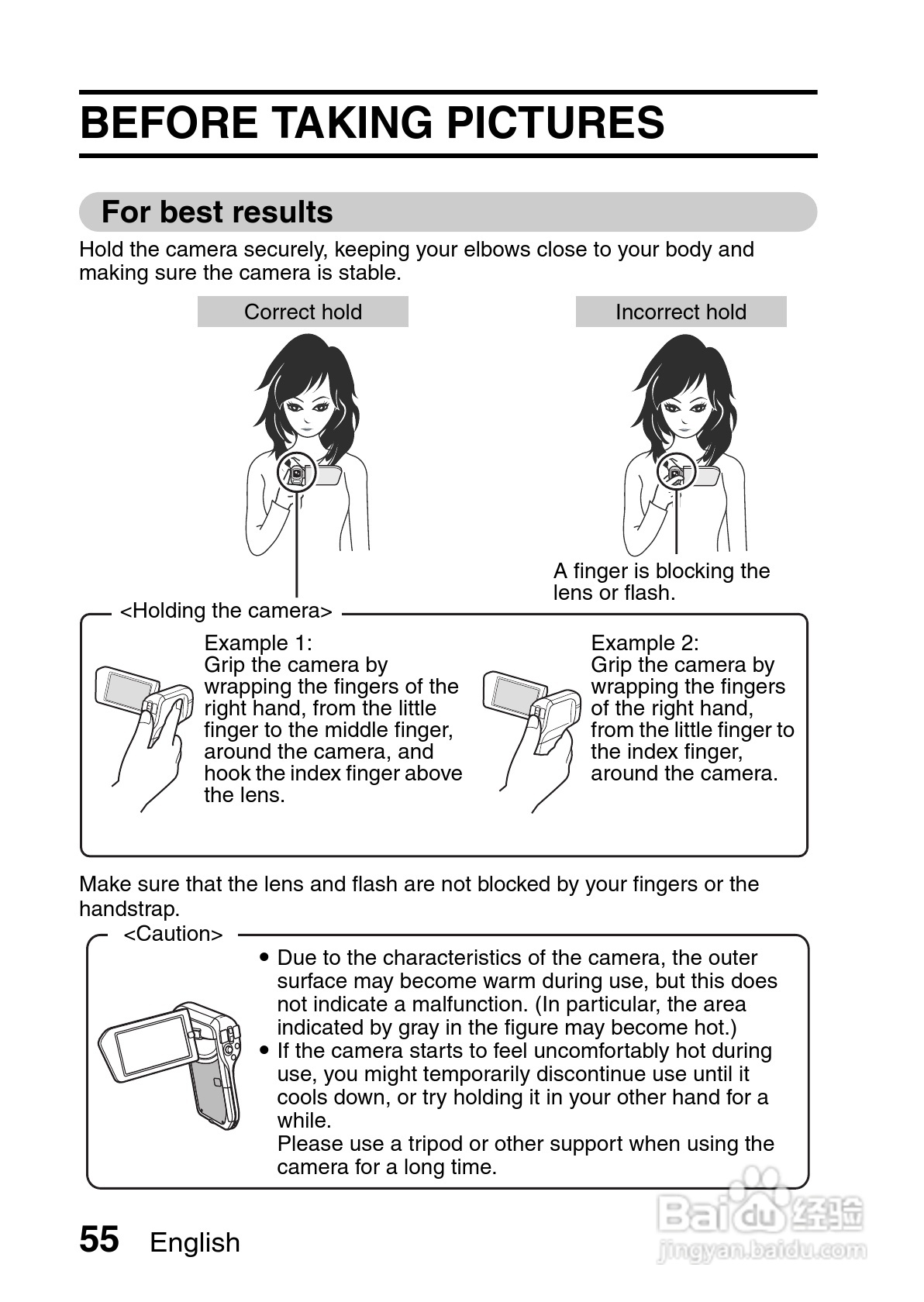 BEFORE TAKING PICTURES

For best results

Hold the camera securely, keeping your elbows close to your body and making sure the camera is stable.

Correct hold

Incorrect hold

A finger is blocking the lens or flash.

<Holding the camera>

Example 1:
Grip the camera by wrapping the fingers of the right hand, from the little finger to the middle finger, around the camera, and hook the index finger above the lens.

Example 2:
Grip the camera by wrapping the fingers of the right hand, from the little finger to the index finger, around the camera.

Make sure that the lens and flash are not blocked by your fingers or the handstrap.

<Caution>

• Due to the characteristics of the camera, the outer surface may become warm during use, but this does not indicate a malfunction. (In particular, the area indicated by gray in the figure may become hot.)
• If the camera starts to feel uncomfortably hot during use, you might temporarily discontinue use until it cools down, or try holding it in your other hand for a while.
Please use a tripod or other support when using the camera for a long time.

55 English

Baidu经验
jingyan.baidu.com