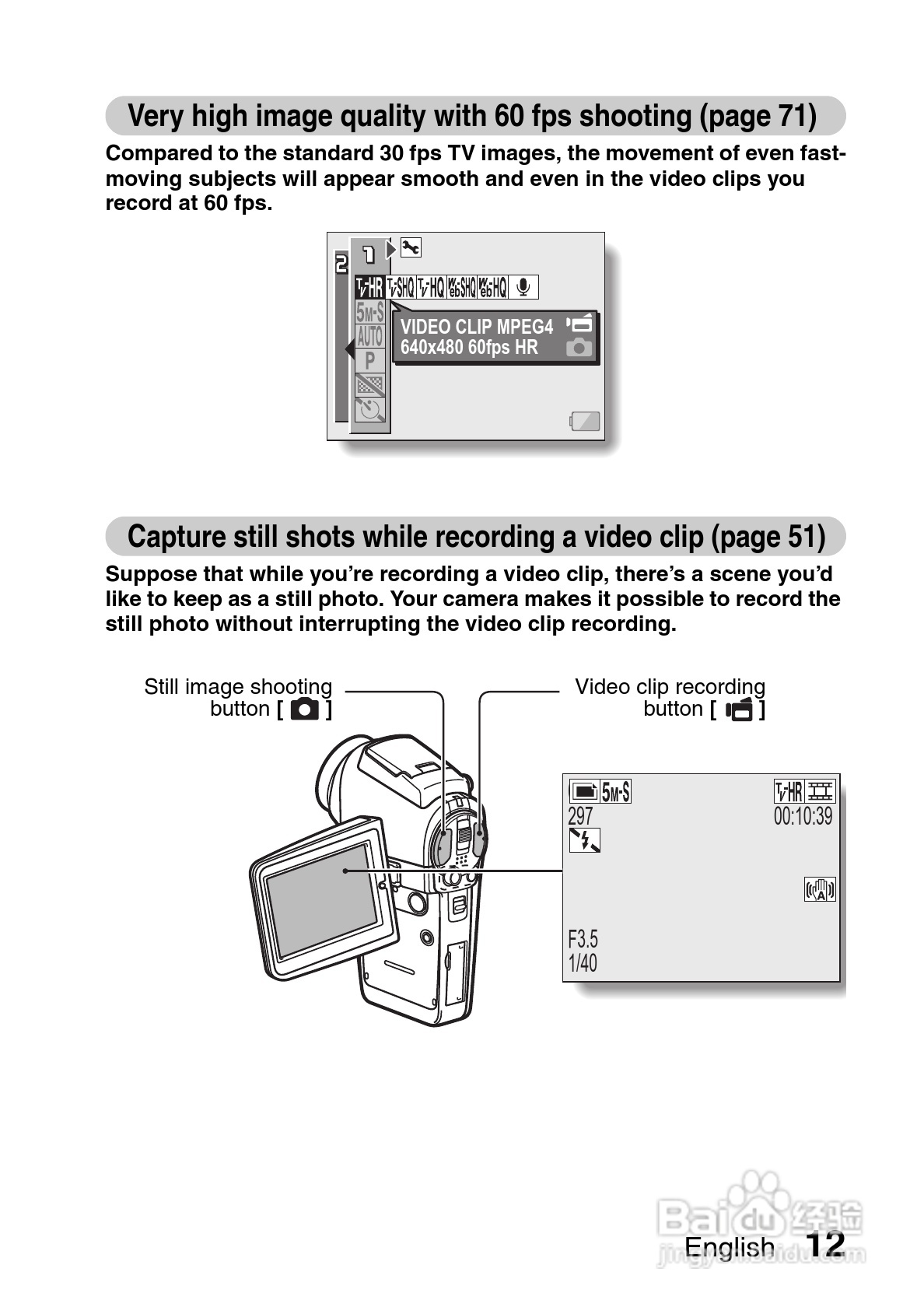 Very high image quality with 60 fps shooting (page 71)

Compared to the standard 30 fps TV images, the movement of even fast-moving subjects will appear smooth and even in the video clips you record at 60 fps.

2
1
TV-HR TV-SHQ TV-HQ Web-SHQ Web-HQ
5M-S
AUTO
P
VIDEO CLIP MPEG4
640x480 60fps HR

Capture still shots while recording a video clip (page 51)

Suppose that while you're recording a video clip, there's a scene you'd like to keep as a still photo. Your camera makes it possible to record the still photo without interrupting the video clip recording.

Still image shooting button [ ]

Video clip recording button [ ]

5M-S
297
TV-HR
00:10:39
A
F3.5
1/40

Baidu 经验
jingyan.baidu.com

English 12