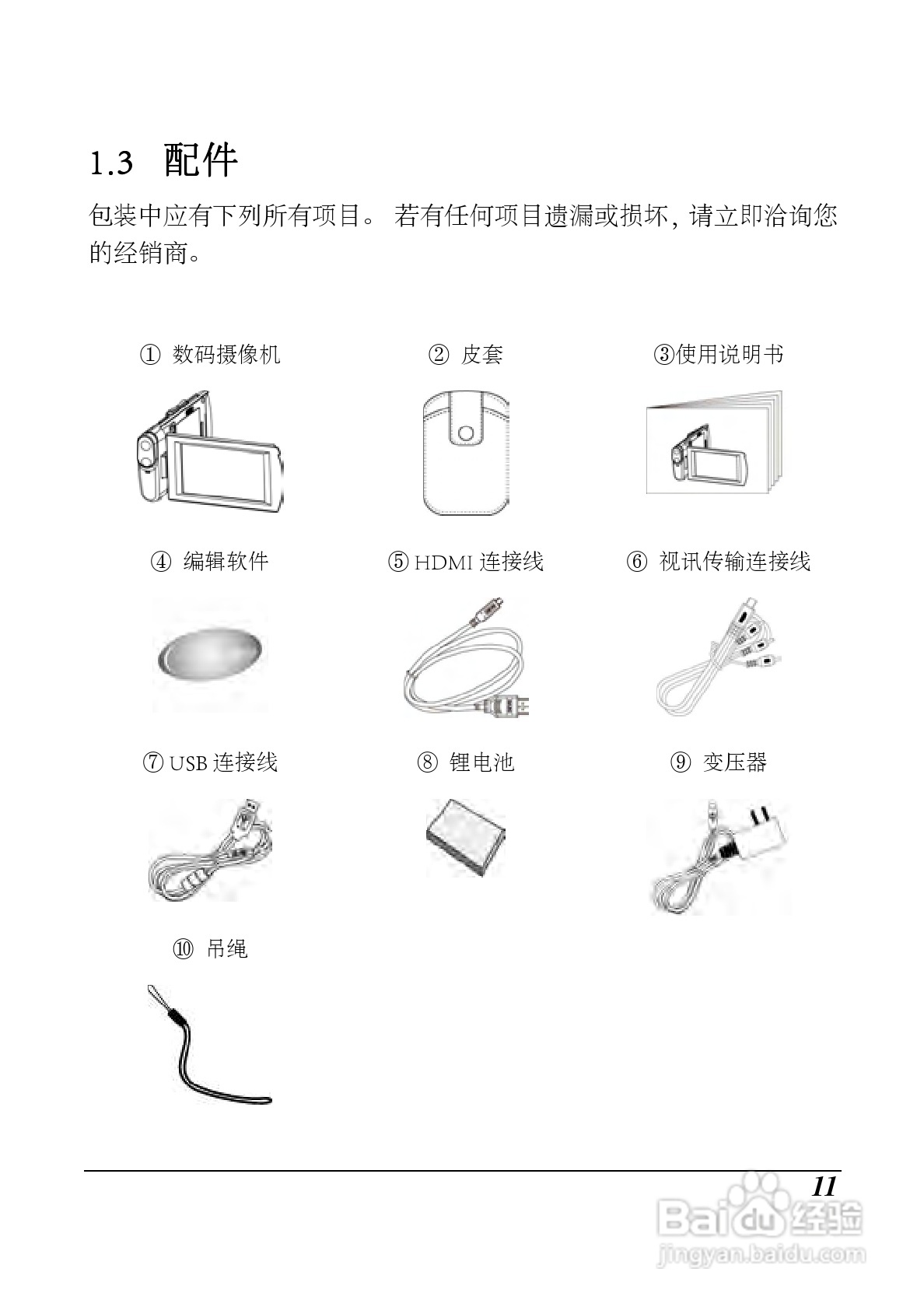 1.3 配件

包装中应有下列所有项目。 若有任何项目遗漏或损坏, 请立即洽询您的经销商。

① 数码摄像机

② 皮套

③使用说明书

④ 编辑软件

⑤ HDMI 连接线

⑥ 视讯传输连接线

⑦ USB 连接线

⑧ 锂电池

⑨ 变压器

⑩ 吊绳

11

Baidu 经验
jingyan.baidu.com