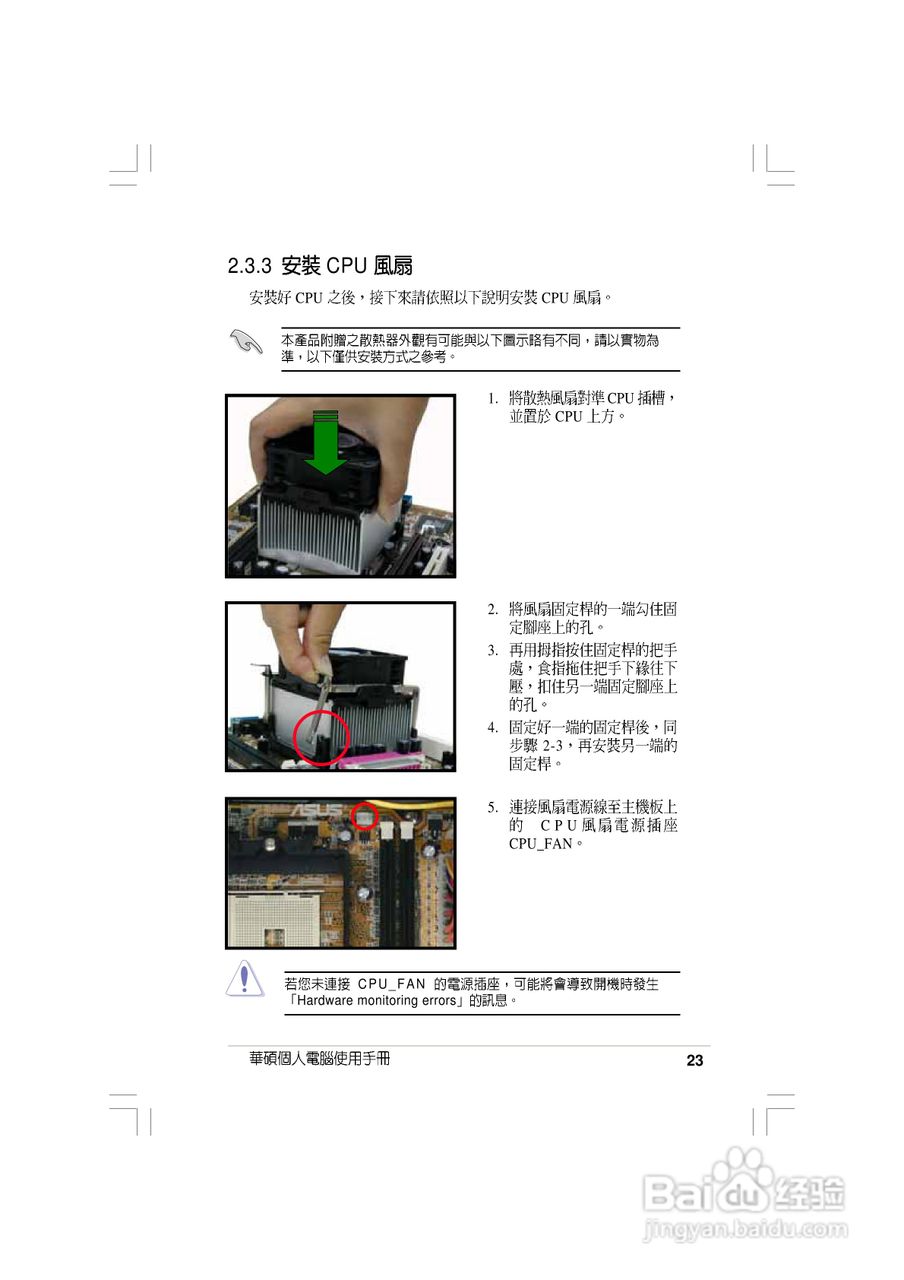 2.3.3 安裝 CPU 風扇

安裝好 CPU 之後，接下來請依照以下說明安裝 CPU 風扇。

本產品附贈之散熱器外觀有可能與以下圖示略有不同，請以實物為準，以下僅供安裝方式之參考。

1. 將散熱風扇對準 CPU 插槽，並置於 CPU 上方。

2. 將風扇固定桿的一端勾住固定腳座上的孔。

3. 再用拇指按住固定桿的把手處，食指拖住把手下緣往下壓，扣住另一端固定腳座上的孔。

4. 固定好一端的固定桿後，同步驟 2-3，再安裝另一端的固定桿。

ASUS

5. 連接風扇電源線至主機板上的 CPU 風扇電源插座 CPU_FAN。

若您未連接 CPU_FAN 的電源插座，可能將會導致開機時發生「Hardware monitoring errors」的訊息。

華碩個人電腦使用手冊

23

Baidu 经验
jingyan.baidu.com