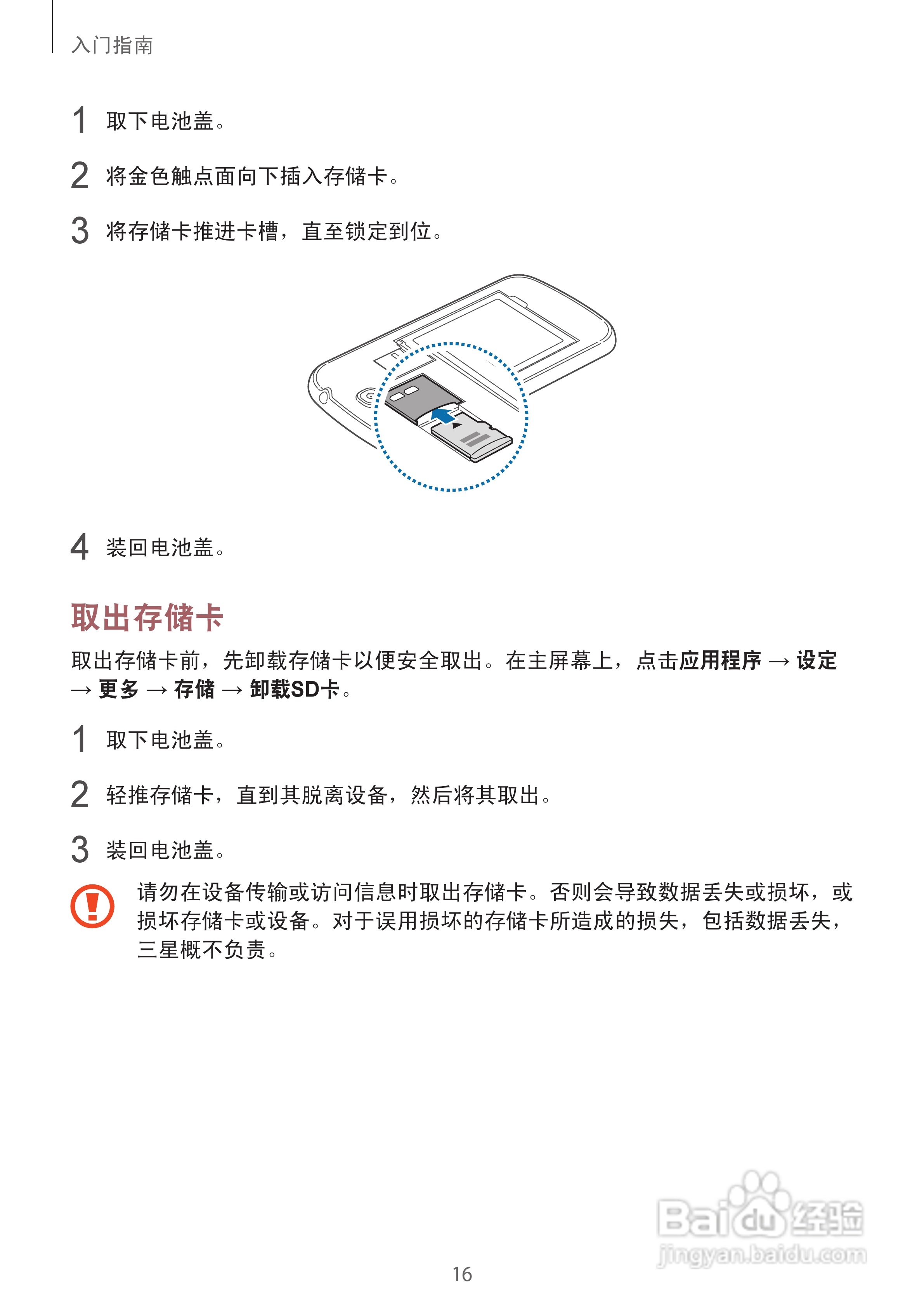 入门指南

1 取下电池盖。

2 将金色触点面向下插入存储卡。

3 将存储卡推进卡槽，直至锁定到位。

4 装回电池盖。

取出存储卡

取出存储卡前，先卸载存储卡以便安全取出。在主屏幕上，点击应用程序 → 设定 → 更多 → 存储 → 卸载SD卡。

1 取下电池盖。

2 轻推存储卡，直到其脱离设备，然后将其取出。

3 装回电池盖。

请勿在设备传输或访问信息时取出存储卡。否则会导致数据丢失或损坏，或损坏存储卡或设备。对于误用损坏的存储卡所造成的损失，包括数据丢失，三星概不负责。

Baidu经验
jingyan.baidu.com

16