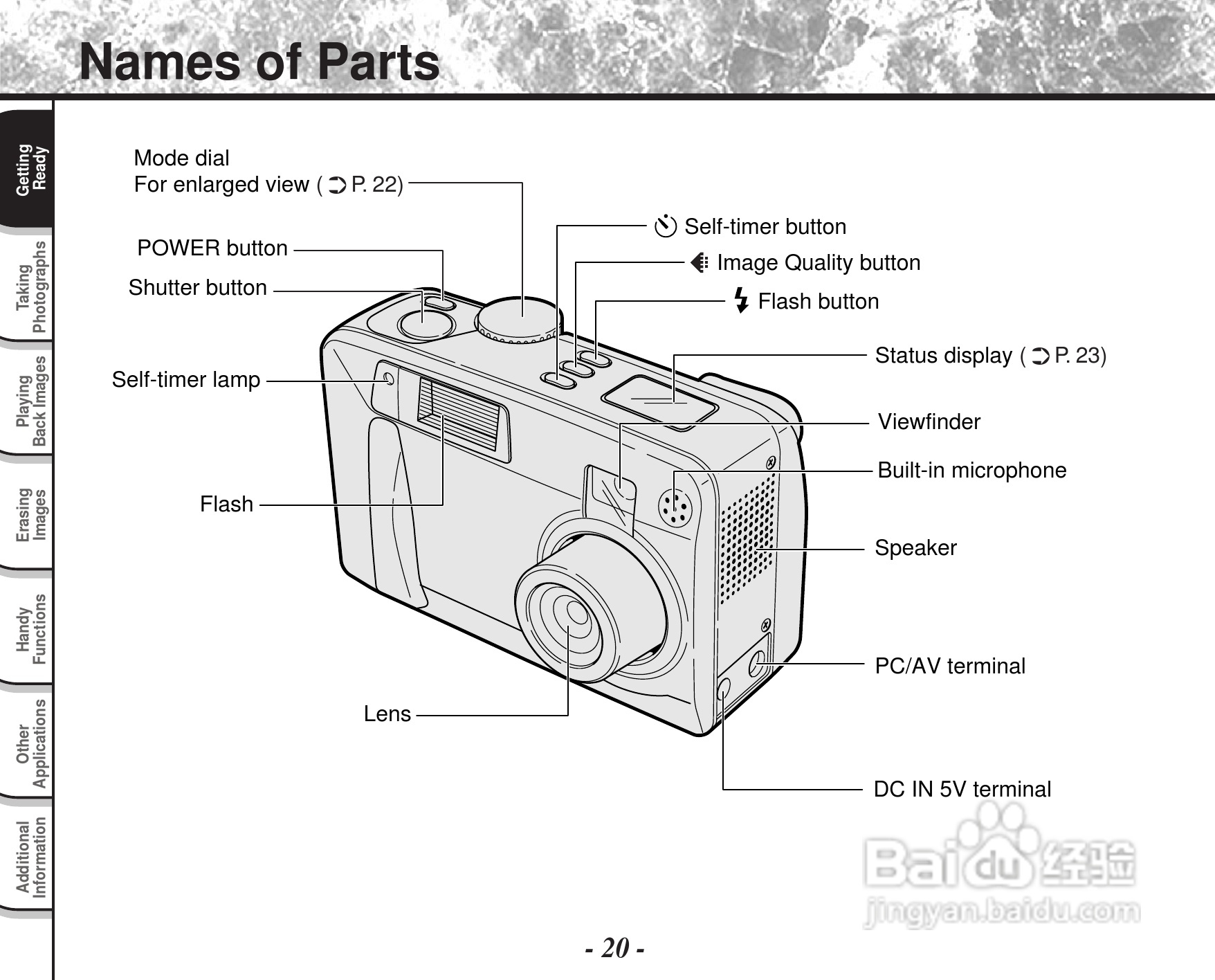 Names of Parts

Getting Ready

Taking Photographs

Playing Back Images

Erasing Images

Handy Functions

Other Applications

Additional Information

Mode dial
For enlarged view ( ➲ P. 22)

POWER button

Shutter button

Self-timer lamp

Flash

Lens

Self-timer button

Image Quality button

Flash button

Status display ( ➲ P. 23)

Viewfinder

Built-in microphone

Speaker

PC/AV terminal

DC IN 5V terminal

Baidu 经验
jingyan.baidu.com

- 20 -