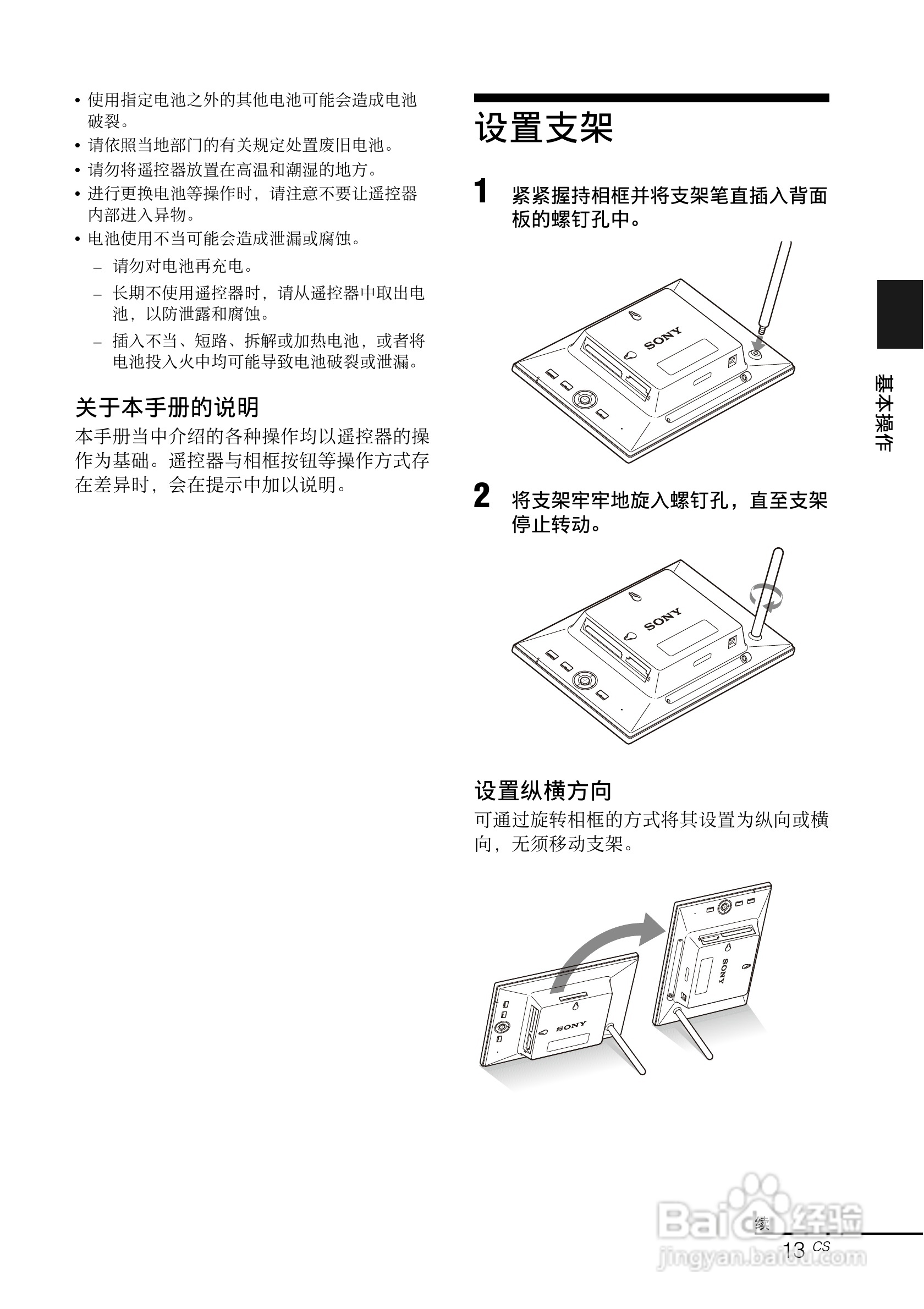 • 使用指定电池之外的其他电池可能会造成电池破裂。
• 请依照当地部门的有关规定处置废旧电池。
• 请勿将遥控器放置在高温和潮湿的地方。
• 进行更换电池等操作时，请注意不要让遥控器内部进入异物。
• 电池使用不当可能会造成泄漏或腐蚀。
– 请勿对电池再充电。
– 长期不使用遥控器时，请从遥控器中取出电池，以防泄露和腐蚀。
– 插入不当、短路、拆解或加热电池，或者将电池投入火中均可能导致电池破裂或泄漏。

关于本手册的说明
本手册当中介绍的各种操作均以遥控器的操作为基础。遥控器与相框按钮等操作方式存在差异时，会在提示中加以说明。

设置支架

1 紧紧握持相框并将支架笔直插入背面板的螺钉孔中。

SONY

2 将支架牢牢地旋入螺钉孔，直至支架停止转动。

SONY

设置纵横方向
可通过旋转相框的方式将其设置为纵向或横向，无须移动支架。

SONY

SONY

基本操作

续

13 CS

Baidu经验
jingyan.baidu.com