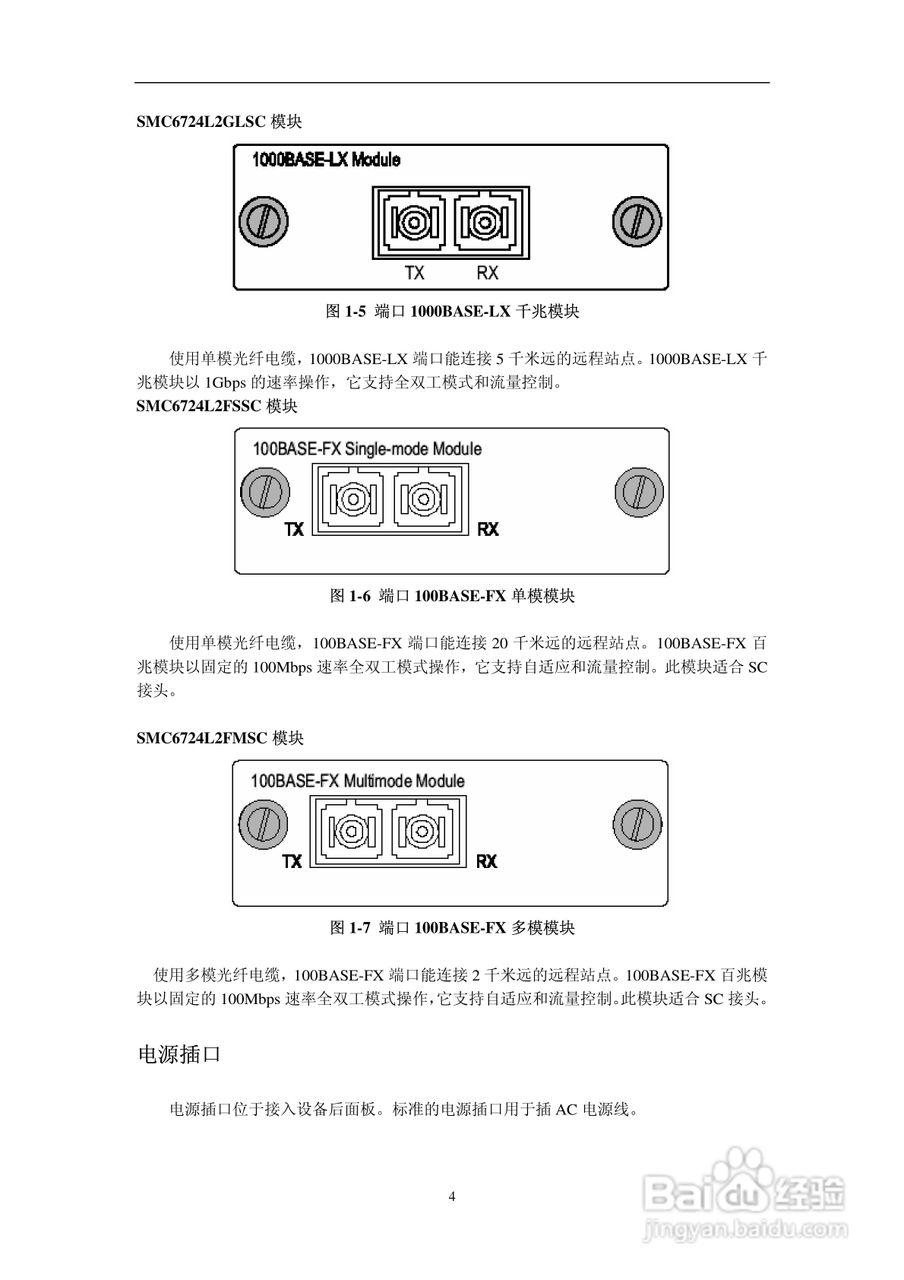 SMC6724L2GLSC 模块

1000BASE-LX Module

TX RX

图 1-5 端口 1000BASE-LX 千兆模块

使用单模光纤电缆，1000BASE-LX 端口能连接 5 千米远的远程站点。1000BASE-LX 千兆模块以 1Gbps 的速率操作，它支持全双工模式和流量控制。

SMC6724L2FSSC 模块

100BASE-FX Single-mode Module

TX RX

图 1-6 端口 100BASE-FX 单模模块

使用单模光纤电缆，100BASE-FX 端口能连接 20 千米远的远程站点。100BASE-FX 百兆模块以固定的 100Mbps 速率全双工模式操作，它支持自适应和流量控制。此模块适合 SC 接头。

SMC6724L2FMSC 模块

100BASE-FX Multimode Module

TX RX

图 1-7 端口 100BASE-FX 多模模块

使用多模光纤电缆，100BASE-FX 端口能连接 2 千米远的远程站点。100BASE-FX 百兆模块以固定的 100Mbps 速率全双工模式操作，它支持自适应和流量控制。此模块适合 SC 接头。

电源插口

电源插口位于接入设备后面板。标准的电源插口用于插 AC 电源线。

4

Baidu 经验
jingyan.baidu.com