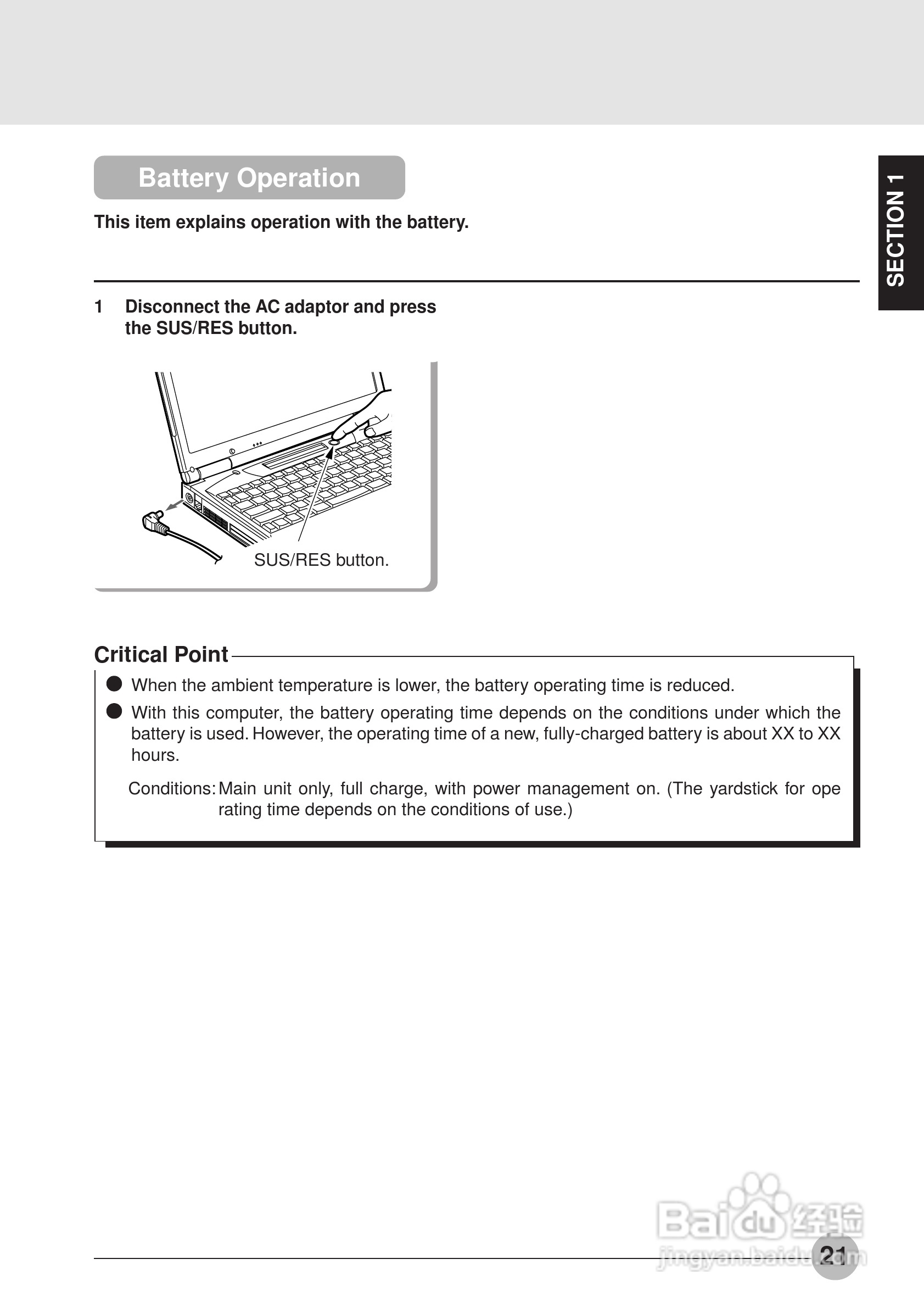 Battery Operation

This item explains operation with the battery.

SECTION 1

1 Disconnect the AC adaptor and press the SUS/RES button.

SUS/RES button.

Critical Point

● When the ambient temperature is lower, the battery operating time is reduced.

● With this computer, the battery operating time depends on the conditions under which the battery is used. However, the operating time of a new, fully-charged battery is about XX to XX hours.

Conditions: Main unit only, full charge, with power management on. (The yardstick for ope rating time depends on the conditions of use.)

Baidu 经验
jingyan.baidu.com

21