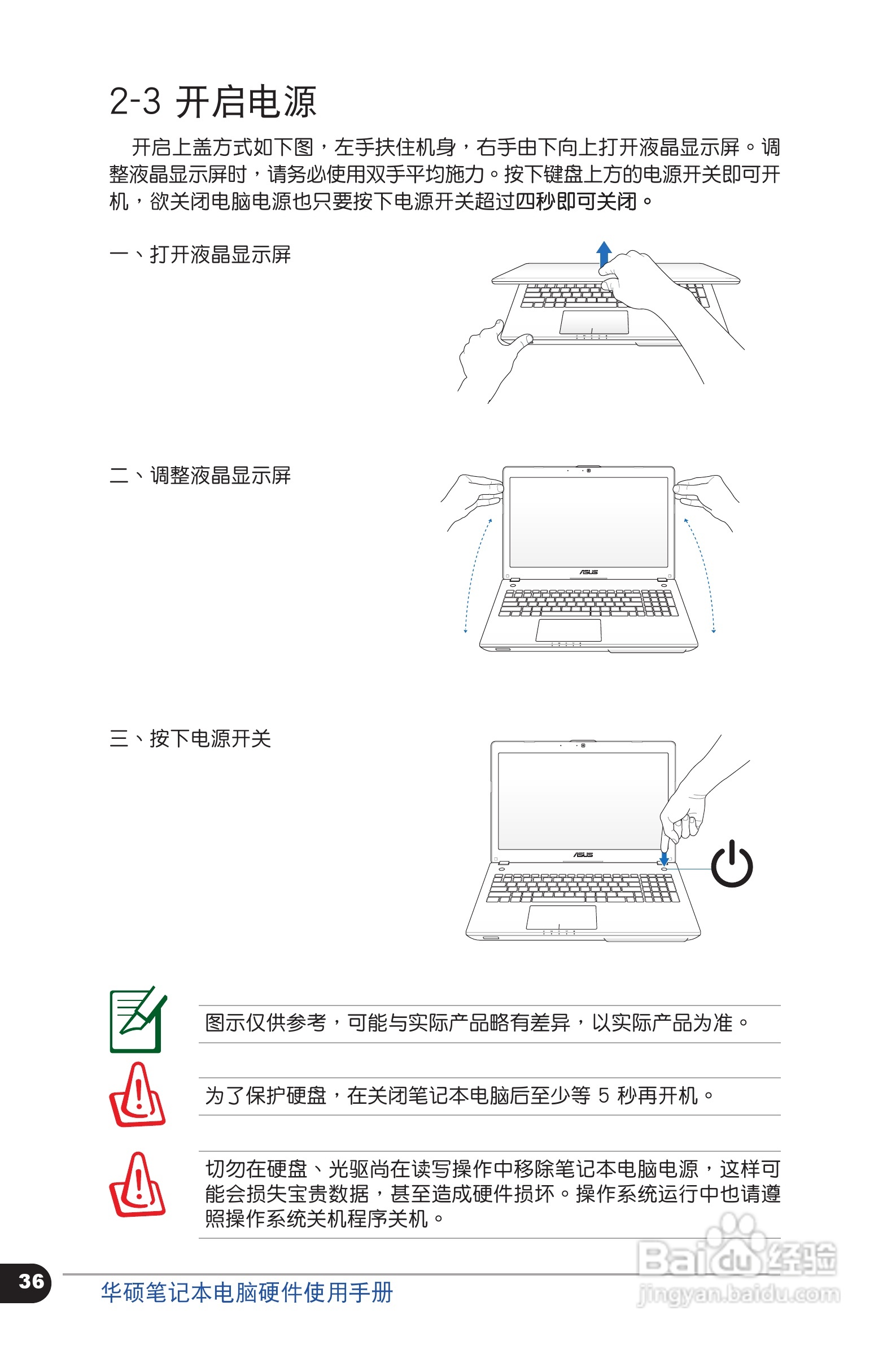 2-3 开启电源

开启上盖方式如下图，左手扶住机身，右手由下向上打开液晶显示屏。调整液晶显示屏时，请务必使用双手平均施力。按下键盘上方的电源开关即可开机，欲关闭电脑电源也只要按下电源开关超过四秒即可关闭。

一、打开液晶显示屏

二、调整液晶显示屏

ASUS

三、按下电源开关

ASUS

图示仅供参考，可能与实际产品略有差异，以实际产品为准。

为了保护硬盘，在关闭笔记本电脑后至少等 5 秒再开机。

切勿在硬盘、光驱尚在读写操作中移除笔记本电脑电源，这样可能会损失宝贵数据，甚至造成硬件损坏。操作系统运行中也请遵照操作系统关机程序关机。

36

华硕笔记本电脑硬件使用手册

Baidu 经验
jingyan.baidu.com