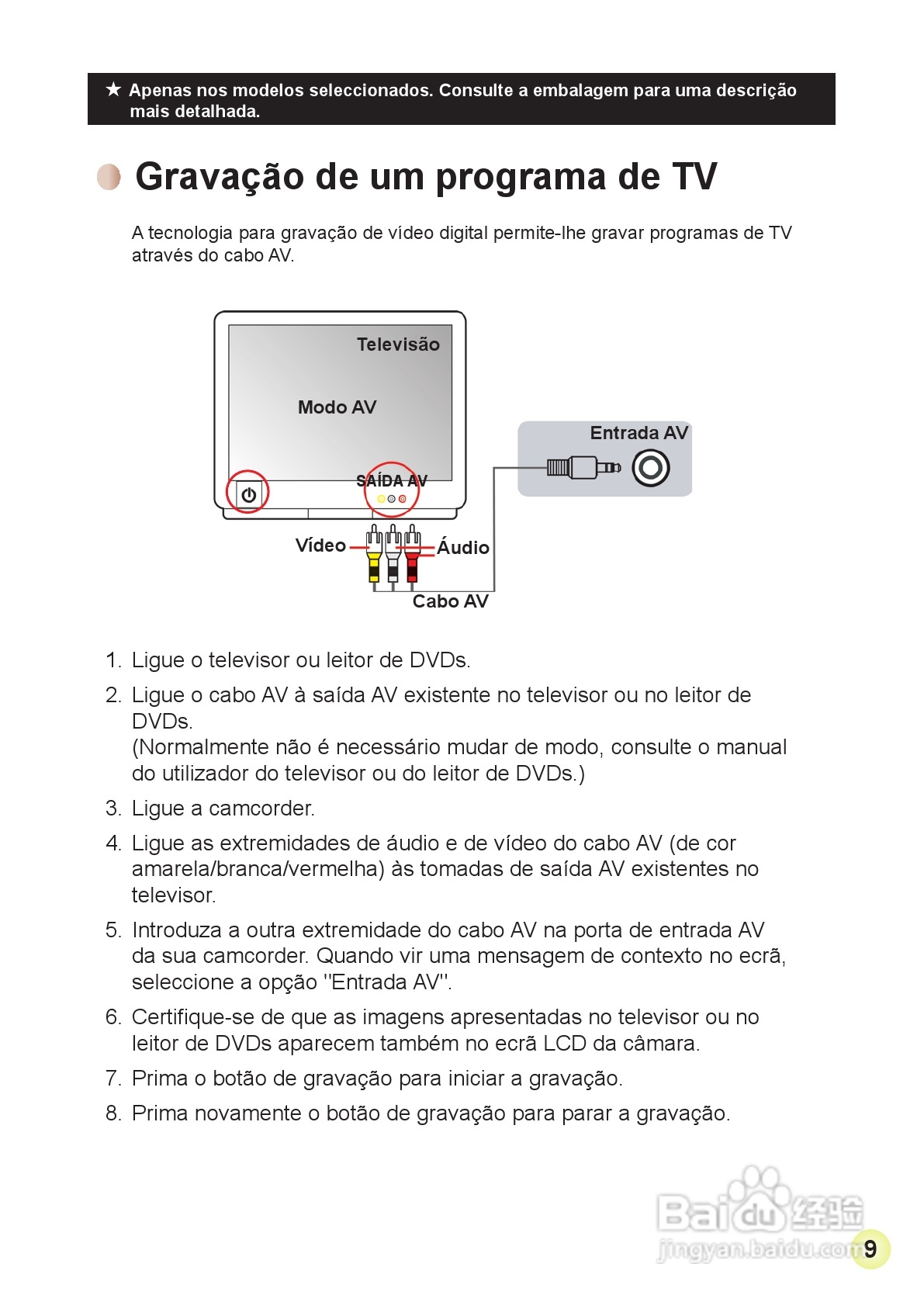 ★ Apenas nos modelos seleccionados. Consulte a embalagem para uma descrição mais detalhada.

Gravação de um programa de TV

A tecnologia para gravação de vídeo digital permite-lhe gravar programas de TV através do cabo AV.

Televisão
Modo AV
SAÍDA AV
Entrada AV
Vídeo
Áudio
Cabo AV

1. Ligue o televisor ou leitor de DVDs.
2. Ligue o cabo AV à saída AV existente no televisor ou no leitor de DVDs.
(Normalmente não é necessário mudar de modo, consulte o manual do utilizador do televisor ou do leitor de DVDs.)
3. Ligue a camcorder.
4. Ligue as extremidades de áudio e de vídeo do cabo AV (de cor amarela/branca/vermelha) às tomadas de saída AV existentes no televisor.
5. Introduza a outra extremidade do cabo AV na porta de entrada AV da sua camcorder. Quando vir uma mensagem de contexto no ecrã, seleccione a opção "Entrada AV".
6. Certifique-se de que as imagens apresentadas no televisor ou no leitor de DVDs aparecem também no ecrã LCD da câmara.
7. Prima o botão de gravação para iniciar a gravação.
8. Prima novamente o botão de gravação para parar a gravação.

Baidu 经验
jingyan.baidu.com
9